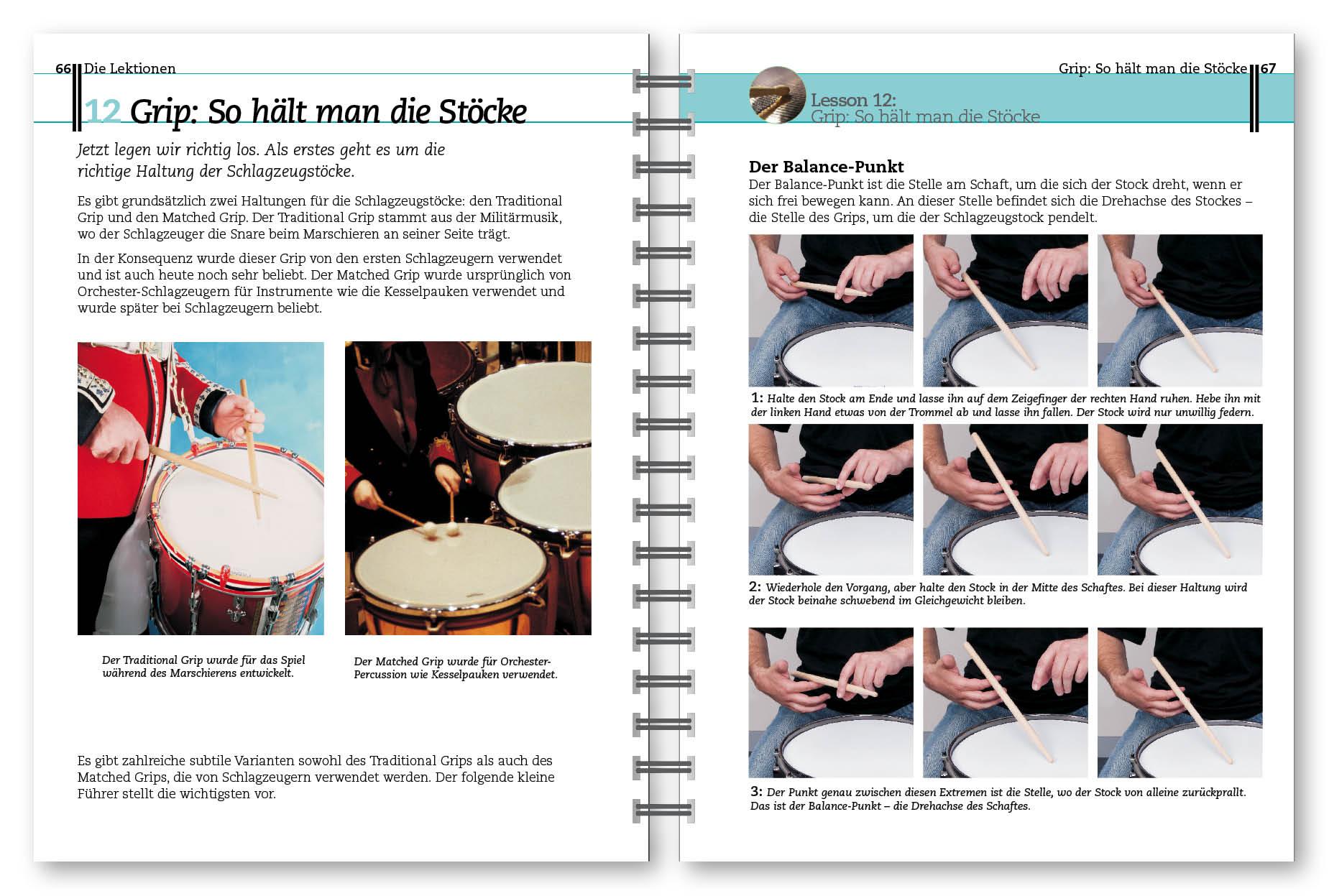 66 Die Lektionen

12 Grip: So hält man die Stöcke

Jetzt legen wir richtig los. Als erstes geht es um die richtige Haltung der Schlagzeugstöcke.

Es gibt grundsätzlich zwei Haltungen für die Schlagzeugstöcke: den Traditional Grip und den Matched Grip. Der Traditional Grip stammt aus der Militärmusik, wo der Schlagzeuger die Snare beim Marschieren an seiner Seite trägt.

In der Konsequenz wurde dieser Grip von den ersten Schlagzeugern verwendet und ist auch heute noch sehr beliebt. Der Matched Grip wurde ursprünglich von Orchester-Schlagzeugern für Instrumente wie die Kesselpauken verwendet und wurde später bei Schlagzeugern beliebt.

Der Traditional Grip wurde für das Spiel während des Marschierens entwickelt.

Der Matched Grip wurde für Orchester-Percussion wie Kesselpauken verwendet.

Es gibt zahlreiche subtile Varianten sowohl des Traditional Grips als auch des Matched Grips, die von Schlagzeugern verwendet werden. Der folgende kleine Führer stellt die wichtigsten vor.

Grip: So hält man die Stöcke 67

Lesson 12:
Grip: So hält man die Stöcke

Der Balance-Punkt
Der Balance-Punkt ist die Stelle am Schaft, um die sich der Stock dreht, wenn er sich frei bewegen kann. An dieser Stelle befindet sich die Drehachse des Stockes – die Stelle des Grips, um die der Schlagzeugstock pendelt.

1: Halte den Stock am Ende und lasse ihn auf dem Zeigefinger der rechten Hand ruhen. Hebe ihn mit der linken Hand etwas von der Trommel ab und lasse ihn fallen. Der Stock wird nur unwillig federn.

2: Wiederhole den Vorgang, aber halte den Stock in der Mitte des Schaftes. Bei dieser Haltung wird der Stock beinahe schwebend im Gleichgewicht bleiben.

3: Der Punkt genau zwischen diesen Extremen ist die Stelle, wo der Stock von alleine zurückprallt. Das ist der Balance-Punkt – die Drehachse des Schaftes.