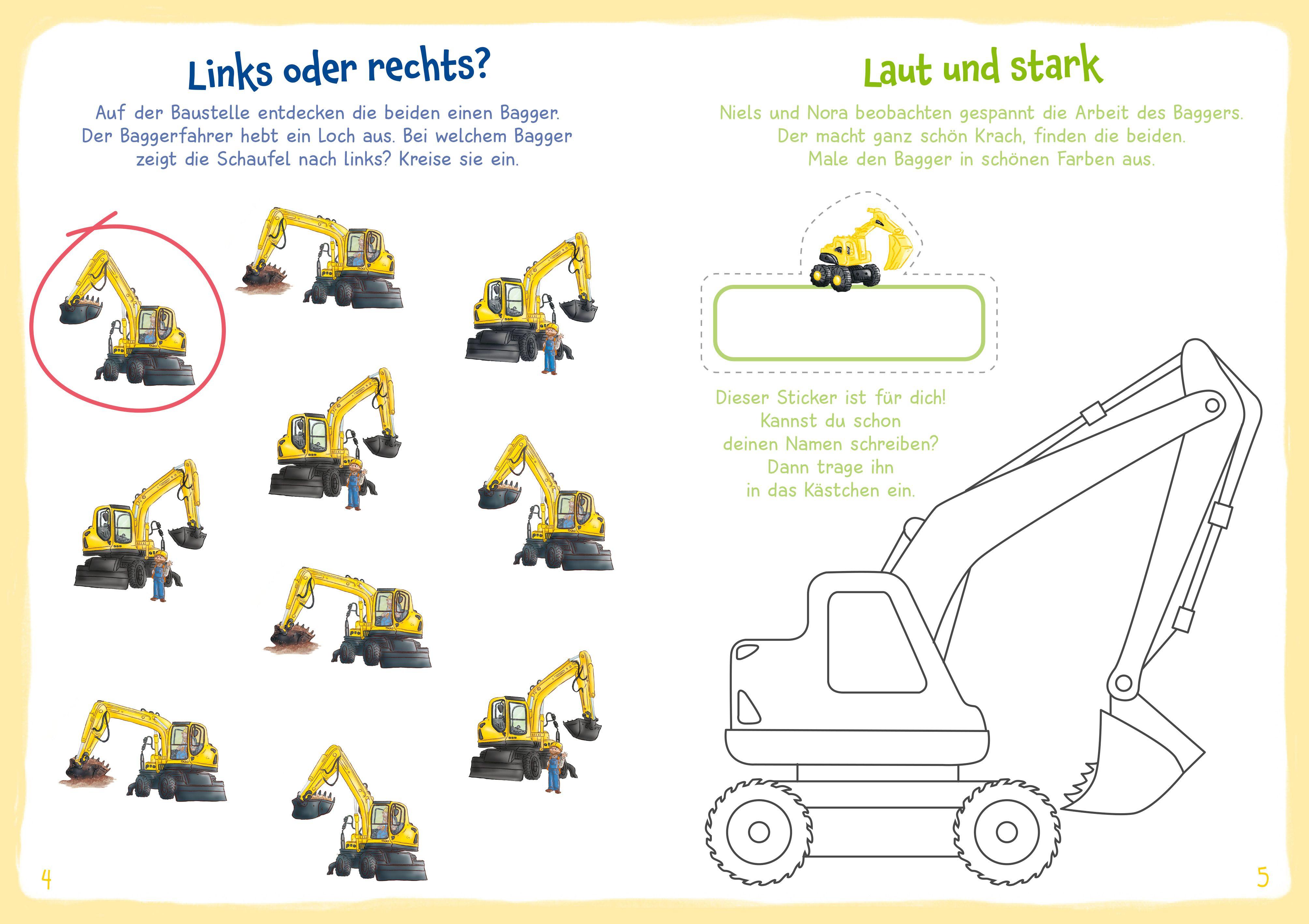 Links oder rechts?

Auf der Baustelle entdecken die beiden einen Bagger. Der Baggerfahrer hebt ein Loch aus. Bei welchem Bagger zeigt die Schaufel nach links? Kreise sie ein.

4

Laut und stark

Niels und Nora beobachten gespannt die Arbeit des Baggers. Der macht ganz schön Krach, finden die beiden. Male den Bagger in schönen Farben aus.

Dieser Sticker ist für dich! Kannst du schon deinen Namen schreiben? Dann trage ihn in das Kästchen ein.

5