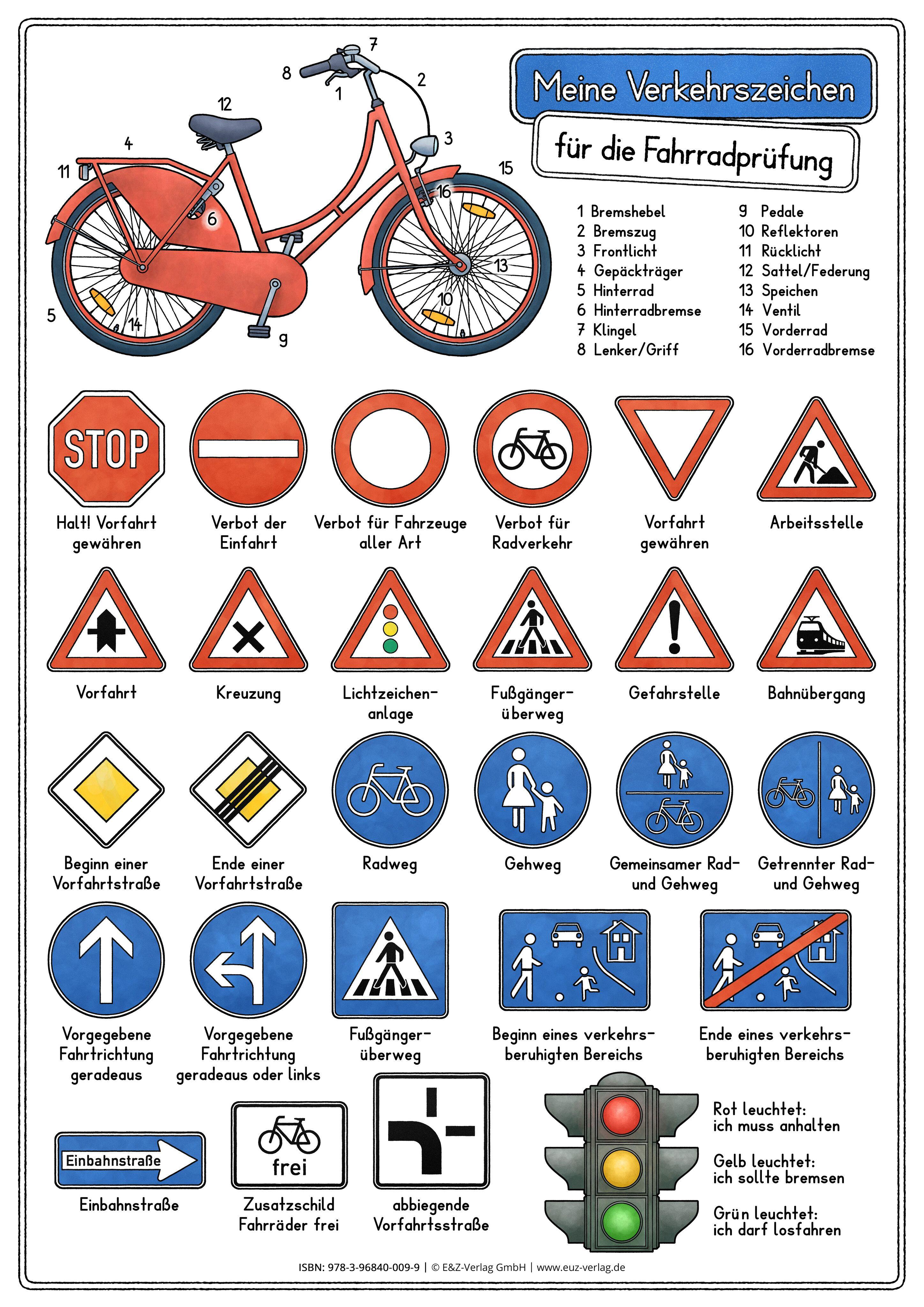 7
8
1
2
12
3
4
11
15
16
6
13
10
5
14
9

Meine Verkehrszeichen

für die Fahrradprüfung

1 Bremshebel
2 Bremszug
3 Frontlicht
4 Gepäckträger
5 Hinterrad
6 Hinterradbremse
7 Klingel
8 Lenker/Griff

9 Pedale
10 Reflektoren
11 Rücklicht
12 Sattel/Federung
13 Speichen
14 Ventil
15 Vorderrad
16 Vorderradbremse

STOP
Halt! Vorfahrt gewähren

Verbot der Einfahrt

Verbot für Fahrzeuge aller Art

Verbot für Radverkehr

Vorfahrt gewähren

Arbeitsstelle

Vorfahrt

Kreuzung

Lichtzeichenanlage

Fußgängerüberweg

Gefahrstelle

Bahnübergang

Beginn einer Vorfahrtstraße

Ende einer Vorfahrtstraße

Radweg

Gehweg

Gemeinsamer Rad- und Gehweg

Getrennter Rad- und Gehweg

Vorgegebene Fahrtrichtung geradeaus

Vorgegebene Fahrtrichtung geradeaus oder links

Fußgängerüberweg

Beginn eines verkehrsberuhigten Bereichs

Ende eines verkehrsberuhigten Bereichs

Einbahnstraße
Einbahnstraße

frei
Zusatzschild Fahrräder frei

abbiegende Vorfahrtsstraße

Rot leuchtet: ich muss anhalten

Gelb leuchtet: ich sollte bremsen

Grün leuchtet: ich darf losfahren

ISBN: 978-3-96840-009-9 | © E&Z-Verlag GmbH | www.euz-verlag.de