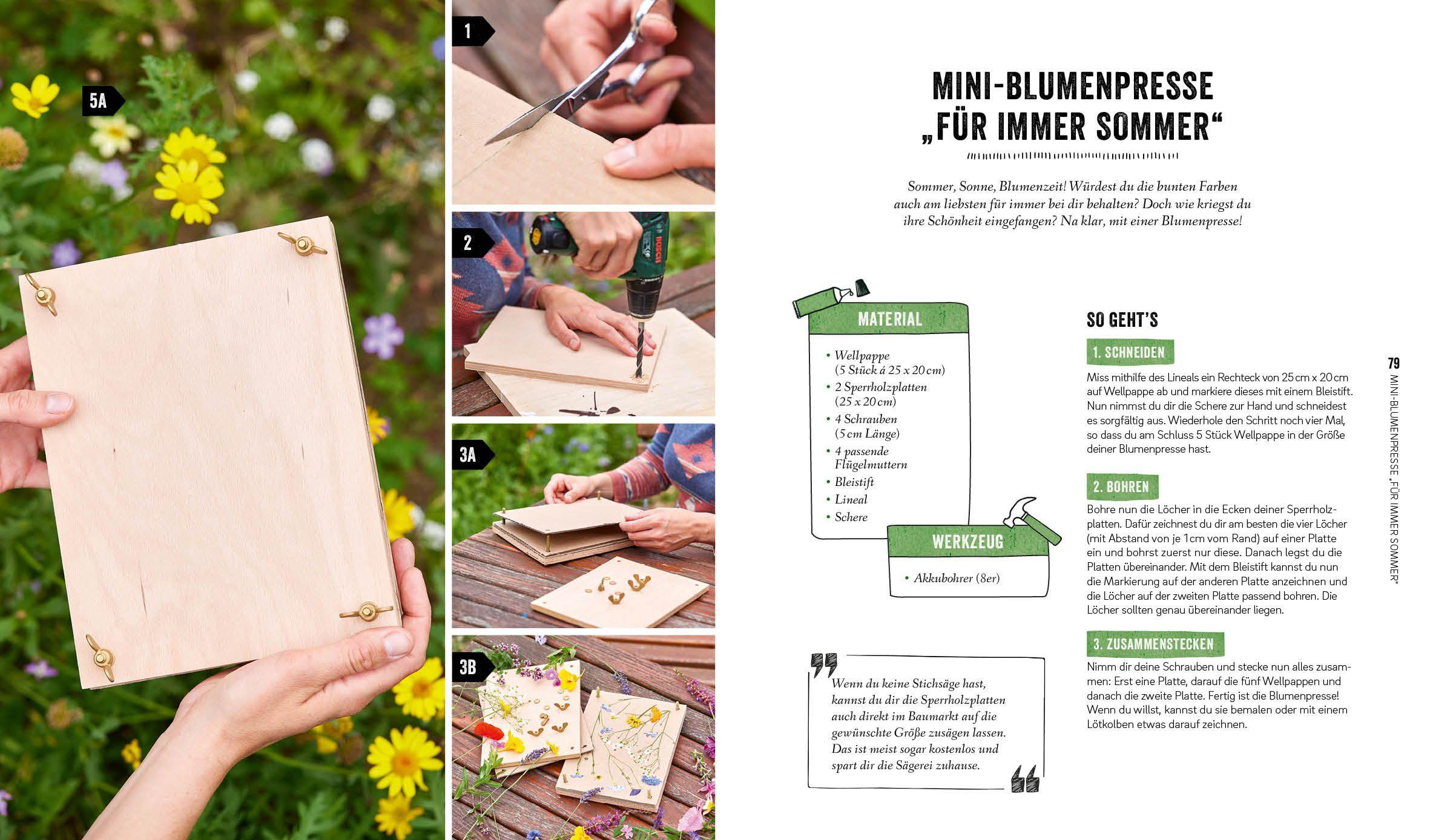 5A

1

2

3A

3B

MINI-BLUMENPRESSE „FÜR IMMER SOMMER“

Sommer, Sonne, Blumenzeit! Würdest du die bunten Farben auch am liebsten für immer bei dir behalten? Doch wie kriegst du ihre Schönheit eingefangen? Na klar, mit einer Blumenpresse!

MATERIAL

• Wellpappe (5 Stück á 25 x 20 cm)
• 2 Sperrholzplatten (25 x 20 cm)
• 4 Schrauben (5 cm Länge)
• 4 passende Flügelmuttern
• Bleistift
• Lineal
• Schere

WERKZEUG

• Akkubohrer (8er)

Wenn du keine Stichsäge hast, kannst du dir die Sperrholzplatten auch direkt im Baumarkt auf die gewünschte Größe zusägen lassen. Das ist meist sogar kostenlos und spart dir die Sägerei zuhause.

SO GEHT'S

1. SCHNEIDEN

Miss mithilfe des Lineals ein Rechteck von 25 cm x 20 cm auf Wellpappe ab und markiere dieses mit einem Bleistift. Nun nimmst du dir die Schere zur Hand und schneidest es sorgfältig aus. Wiederhole den Schritt noch vier Mal, so dass du am Schluss 5 Stück Wellpappe in der Größe deiner Blumenpresse hast.

2. BOHREN

Bohre nun die Löcher in die Ecken deiner Sperrholzplatten. Dafür zeichnest du dir am besten die vier Löcher (mit Abstand von je 1 cm vom Rand) auf einer Platte ein und bohrst zuerst nur diese. Danach legst du die Platten übereinander. Mit dem Bleistift kannst du nun die Markierung auf der anderen Platte anzeichnen und die Löcher auf der zweiten Platte passend bohren. Die Löcher sollten genau übereinander liegen.

3. ZUSAMMENSTECKEN

Nimm dir deine Schrauben und stecke nun alles zusammen: Erst eine Platte, darauf die fünf Wellpappen und danach die zweite Platte. Fertig ist die Blumenpresse! Wenn du willst, kannst du sie bemalen oder mit einem Lötkolben etwas darauf zeichnen.

79

MINI-BLUMENPRESSE „FÜR IMMER SOMMER“