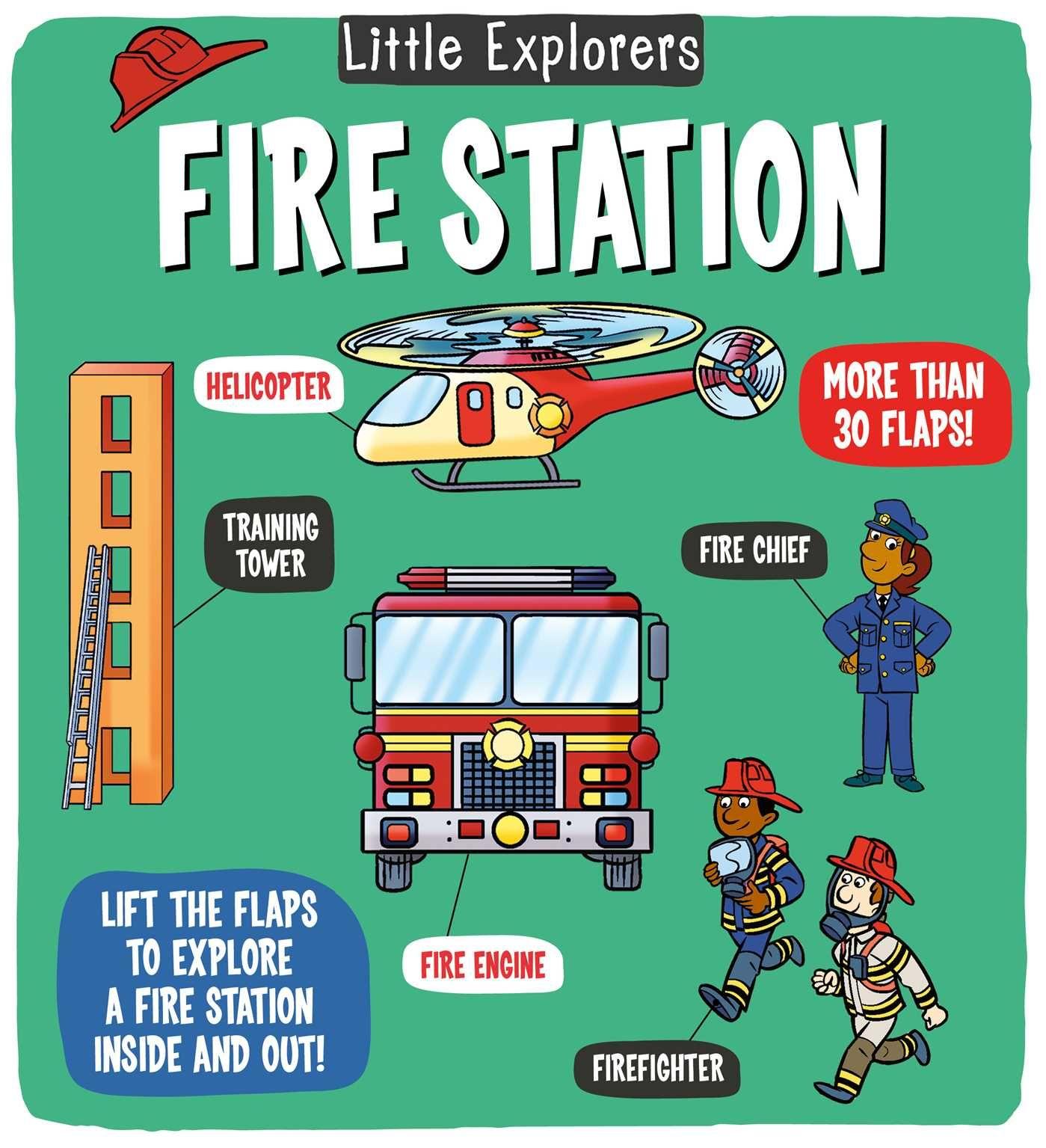 Little Explorers

FIRE STATION

HELICOPTER

MORE THAN 30 FLAPS!

TRAINING TOWER

FIRE CHIEF

LIFT THE FLAPS TO EXPLORE A FIRE STATION INSIDE AND OUT!

FIRE ENGINE

FIREFIGHTER