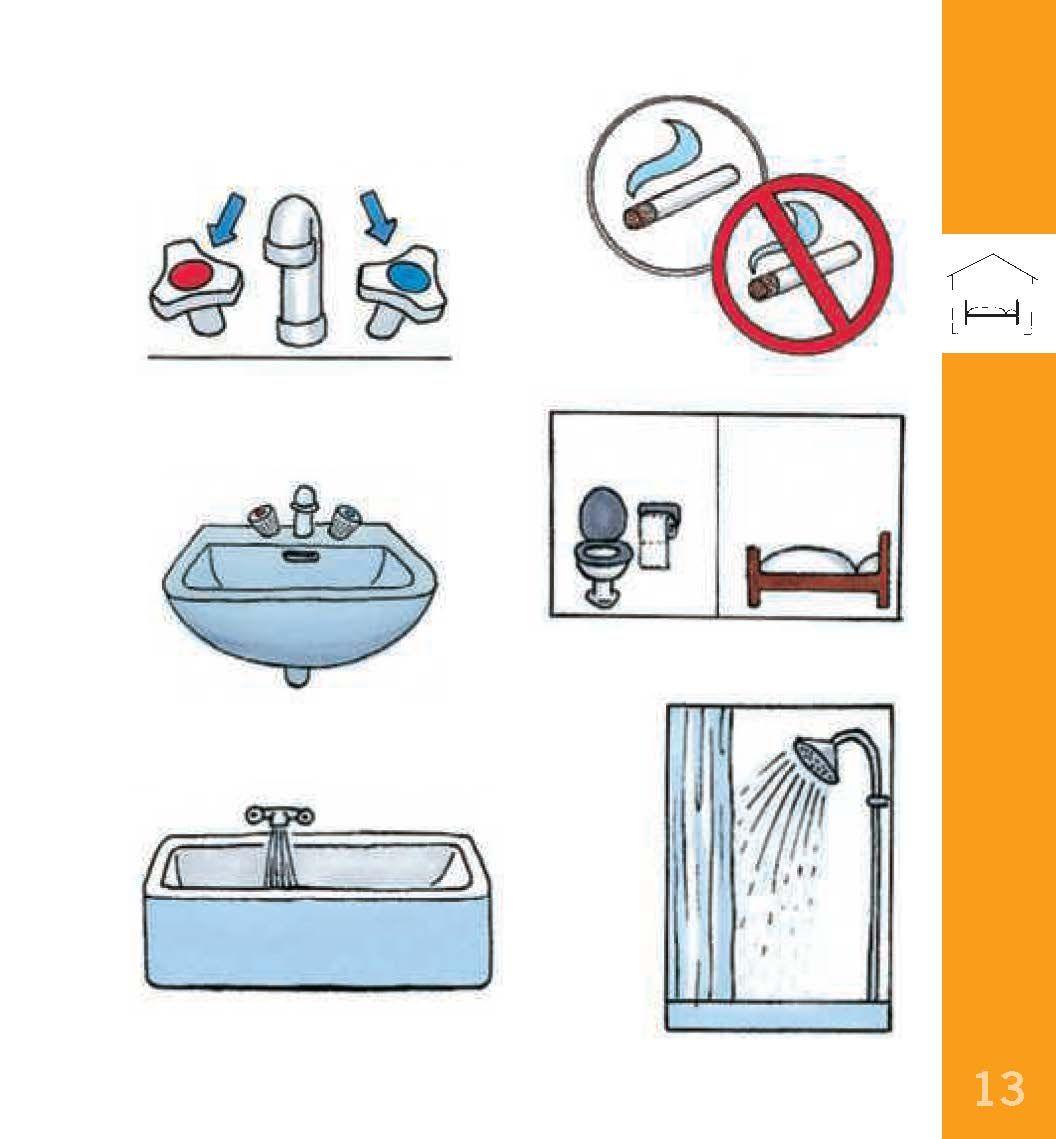 13