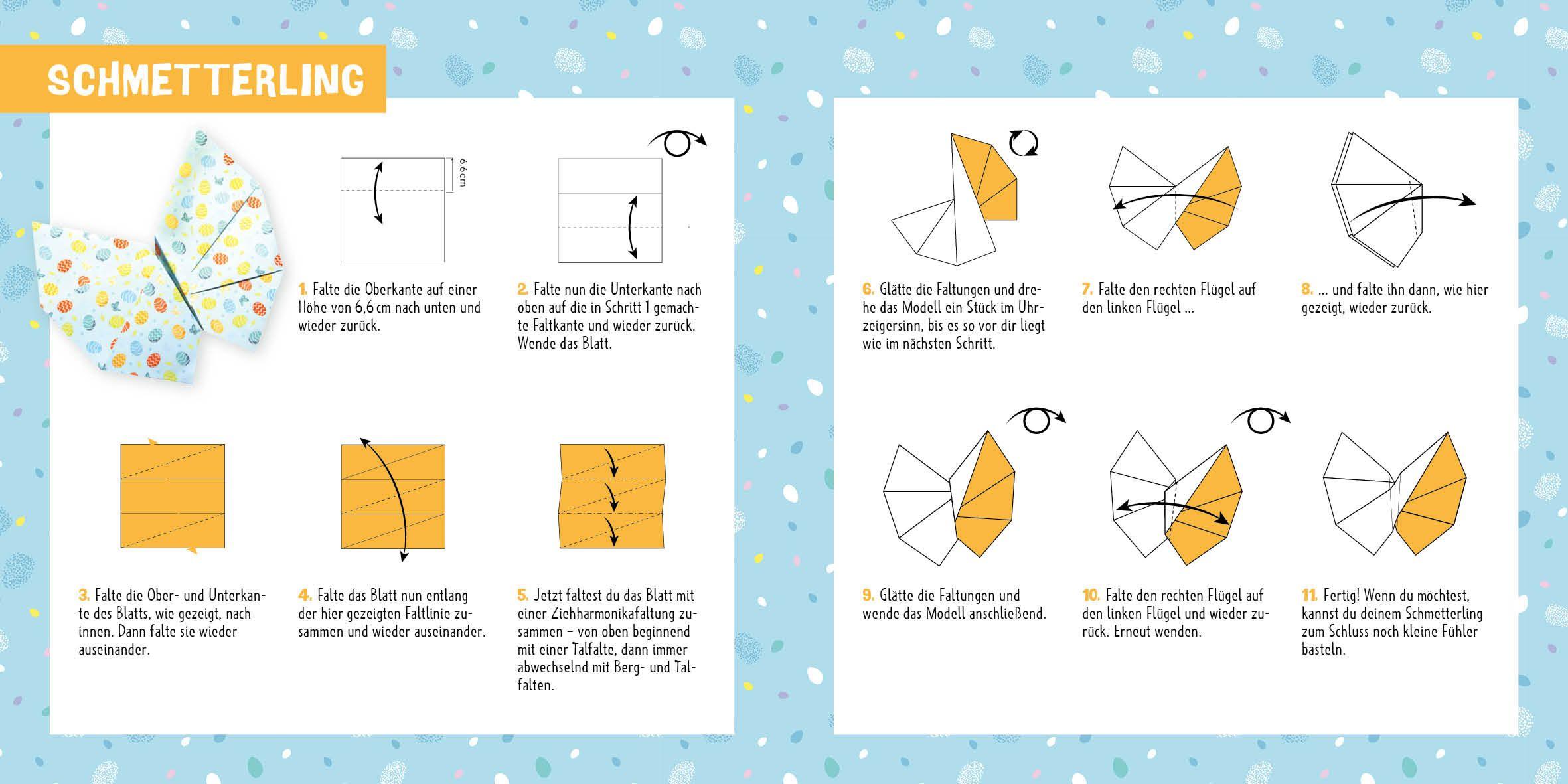 SCHMETTERLING

6,6 cm

1. Falte die Oberkante auf einer Höhe von 6,6 cm nach unten und wieder zurück.

2. Falte nun die Unterkante nach oben auf die in Schritt 1 gemachte Faltkante und wieder zurück. Wende das Blatt.

3. Falte die Ober- und Unterkante des Blatts, wie gezeigt, nach innen. Dann falte sie wieder auseinander.

4. Falte das Blatt nun entlang der hier gezeigten Faltlinie zusammen und wieder auseinander.

5. Jetzt faltest du das Blatt mit einer Ziehharmonikafaltung zusammen – von oben beginnend mit einer Talfalte, dann immer abwechselnd mit Berg- und Talfalten.

6. Glätte die Faltungen und drehe das Modell ein Stück im Uhrzeigersinn, bis es so vor dir liegt wie im nächsten Schritt.

7. Falte den rechten Flügel auf den linken Flügel ...

8. ... und falte ihn dann, wie hier gezeigt, wieder zurück.

9. Glätte die Faltungen und wende das Modell anschließend.

10. Falte den rechten Flügel auf den linken Flügel und wieder zurück. Erneut wenden.

11. Fertig! Wenn du möchtest, kannst du deinem Schmetterling zum Schluss noch kleine Fühler basteln.