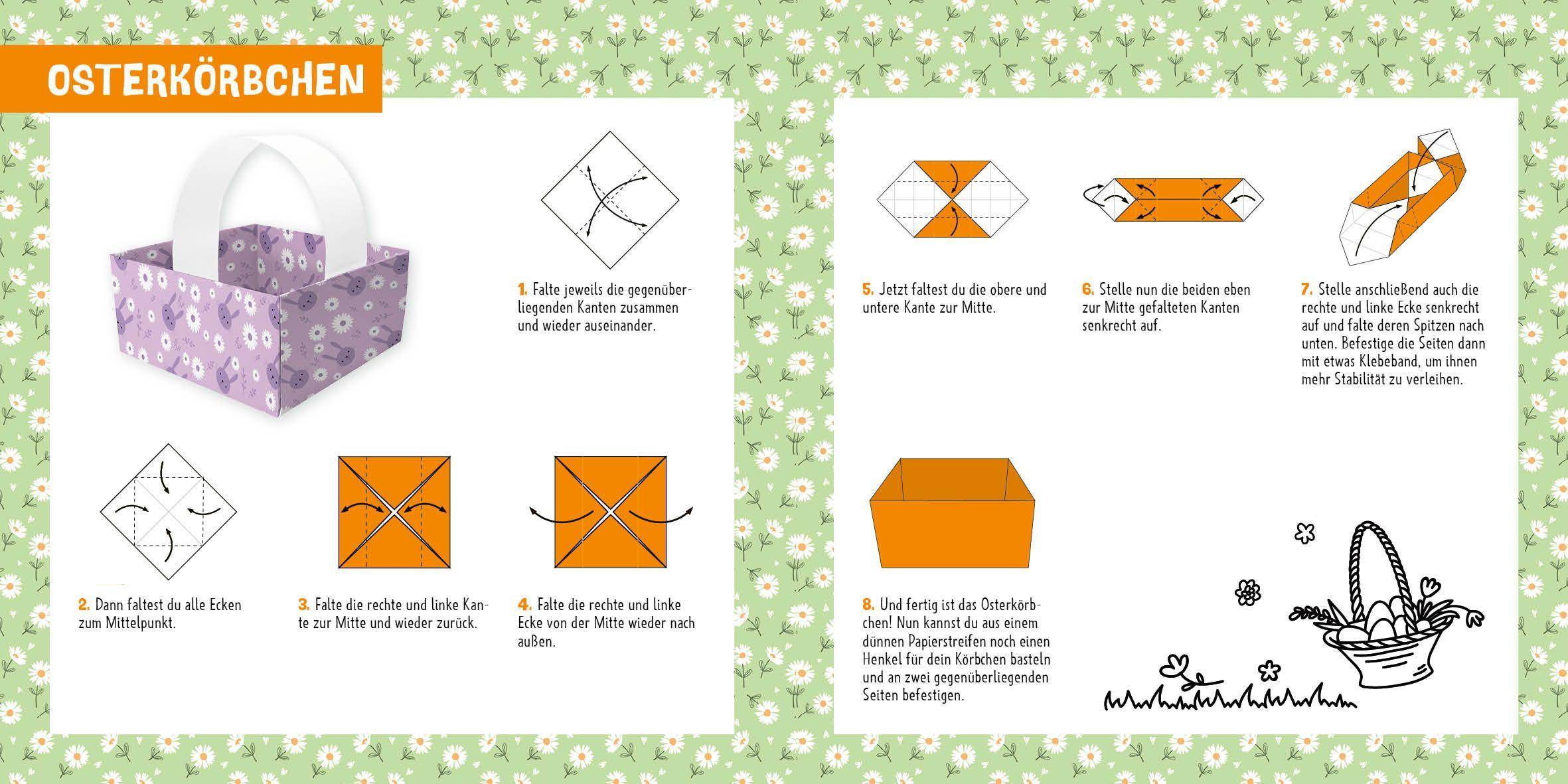 OSTERKÖRBCHEN

1. Falte jeweils die gegenüberliegenden Kanten zusammen und wieder auseinander.

2. Dann faltest du alle Ecken zum Mittelpunkt.

3. Falte die rechte und linke Kante zur Mitte und wieder zurück.

4. Falte die rechte und linke Ecke von der Mitte wieder nach außen.

5. Jetzt faltest du die obere und untere Kante zur Mitte.

6. Stelle nun die beiden eben zur Mitte gefalteten Kanten senkrecht auf.

7. Stelle anschließend auch die rechte und linke Ecke senkrecht auf und falte deren Spitzen nach unten. Befestige die Seiten dann mit etwas Klebeband, um ihnen mehr Stabilität zu verleihen.

8. Und fertig ist das Osterkörbchen! Nun kannst du aus einem dünnen Papierstreifen noch einen Henkel für dein Körbchen basteln und an zwei gegenüberliegenden Seiten befestigen.