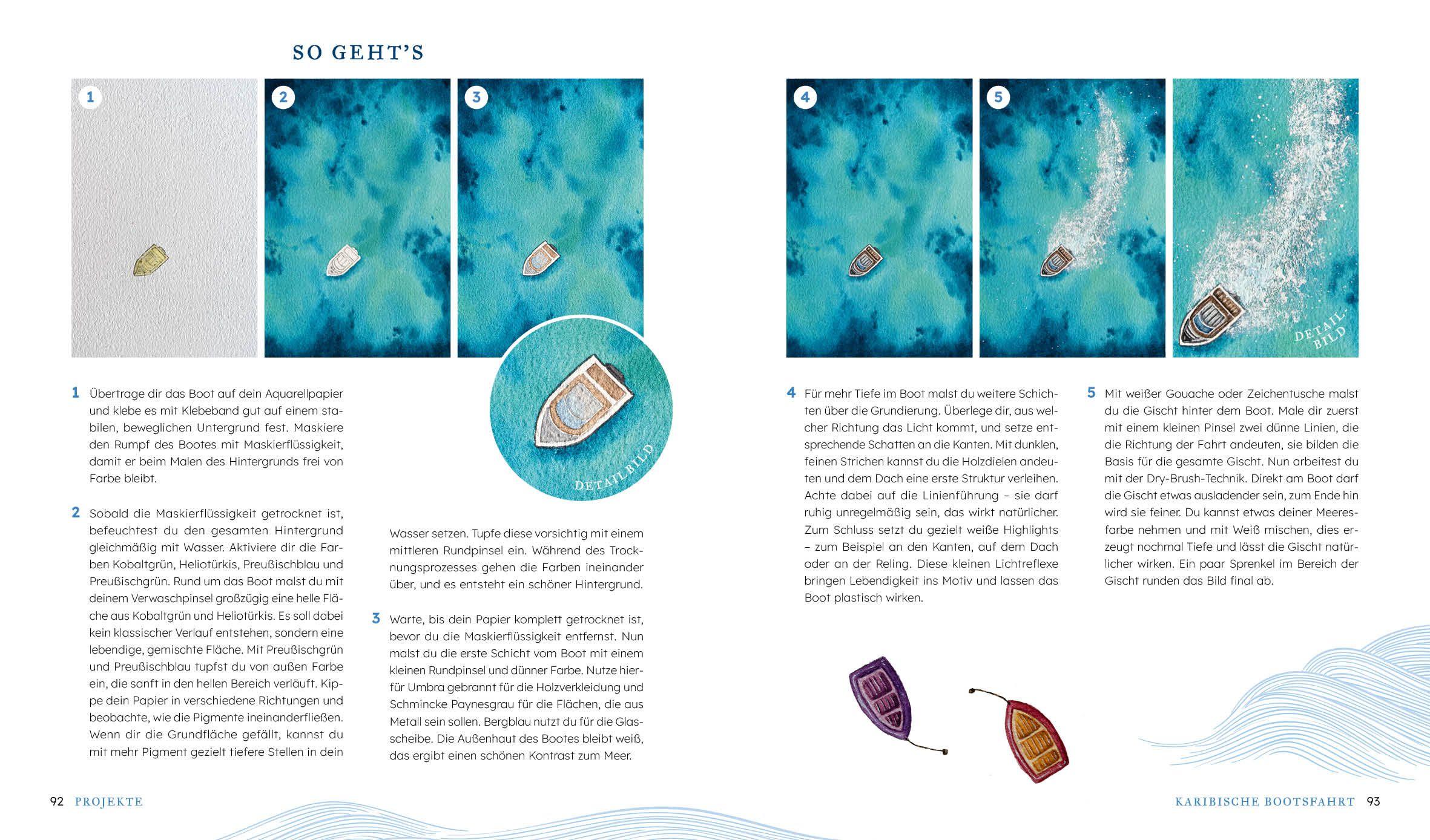 SO GEHT'S

1

2

3

DETAILBILD

4

5

DETAILBILD

1 Übertrage dir das Boot auf dein Aquarellpapier und klebe es mit Klebeband gut auf einem stabilen, beweglichen Untergrund fest. Maskiere den Rumpf des Bootes mit Maskierflüssigkeit, damit er beim Malen des Hintergrunds frei von Farbe bleibt.

2 Sobald die Maskierflüssigkeit getrocknet ist, befeuchtest du den gesamten Hintergrund gleichmäßig mit Wasser. Aktiviere dir die Farben Kobaltgrün, Heliotürkis, Preußischblau und Preußischgrün. Rund um das Boot malst du mit deinem Verwaschpinsel großzügig eine helle Fläche aus Kobaltgrün und Heliotürkis. Es soll dabei kein klassischer Verlauf entstehen, sondern eine lebendige, gemischte Fläche. Mit Preußischgrün und Preußischblau tupfst du von außen Farbe ein, die sanft in den hellen Bereich verläuft. Kippe dein Papier in verschiedene Richtungen und beobachte, wie die Pigmente ineinanderfließen. Wenn dir die Grundfläche gefällt, kannst du mit mehr Pigment gezielt tiefere Stellen in dein Wasser setzen. Tupfe diese vorsichtig mit einem mittleren Rundpinsel ein. Während des Trocknungsprozesses gehen die Farben ineinander über, und es entsteht ein schöner Hintergrund.

3 Warte, bis dein Papier komplett getrocknet ist, bevor du die Maskierflüssigkeit entfernst. Nun malst du die erste Schicht vom Boot mit einem kleinen Rundpinsel und dünner Farbe. Nutze hierfür Umbra gebrannt für die Holzverkleidung und Schmincke Paynesgrau für die Flächen, die aus Metall sein sollen. Bergblau nutzt du für die Glasscheibe. Die Außenhaut des Bootes bleibt weiß, das ergibt einen schönen Kontrast zum Meer.

4 Für mehr Tiefe im Boot malst du weitere Schichten über die Grundierung. Überlege dir, aus welcher Richtung das Licht kommt, und setze entsprechende Schatten an die Kanten. Mit dunklen, feinen Strichen kannst du die Holzdielen andeuten und dem Dach eine erste Struktur verleihen. Achte dabei auf die Linienführung – sie darf ruhig unregelmäßig sein, das wirkt natürlicher. Zum Schluss setzt du gezielt weiße Highlights – zum Beispiel an den Kanten, auf dem Dach oder an der Reling. Diese kleinen Lichtreflexe bringen Lebendigkeit ins Motiv und lassen das Boot plastisch wirken.

5 Mit weißer Gouache oder Zeichentusche malst du die Gischt hinter dem Boot. Male dir zuerst mit einem kleinen Pinsel zwei dünne Linien, die die Richtung der Fahrt andeuten, sie bilden die Basis für die gesamte Gischt. Nun arbeitest du mit der Dry-Brush-Technik. Direkt am Boot darf die Gischt etwas ausladender sein, zum Ende hin wird sie feiner. Du kannst etwas deiner Meeresfarbe nehmen und mit Weiß mischen, dies erzeugt nochmal Tiefe und lässt die Gischt natürlicher wirken. Ein paar Sprenkel im Bereich der Gischt runden das Bild final ab.

92 PROJEKTE

KARIBISCHE BOOTSFAHRT 93