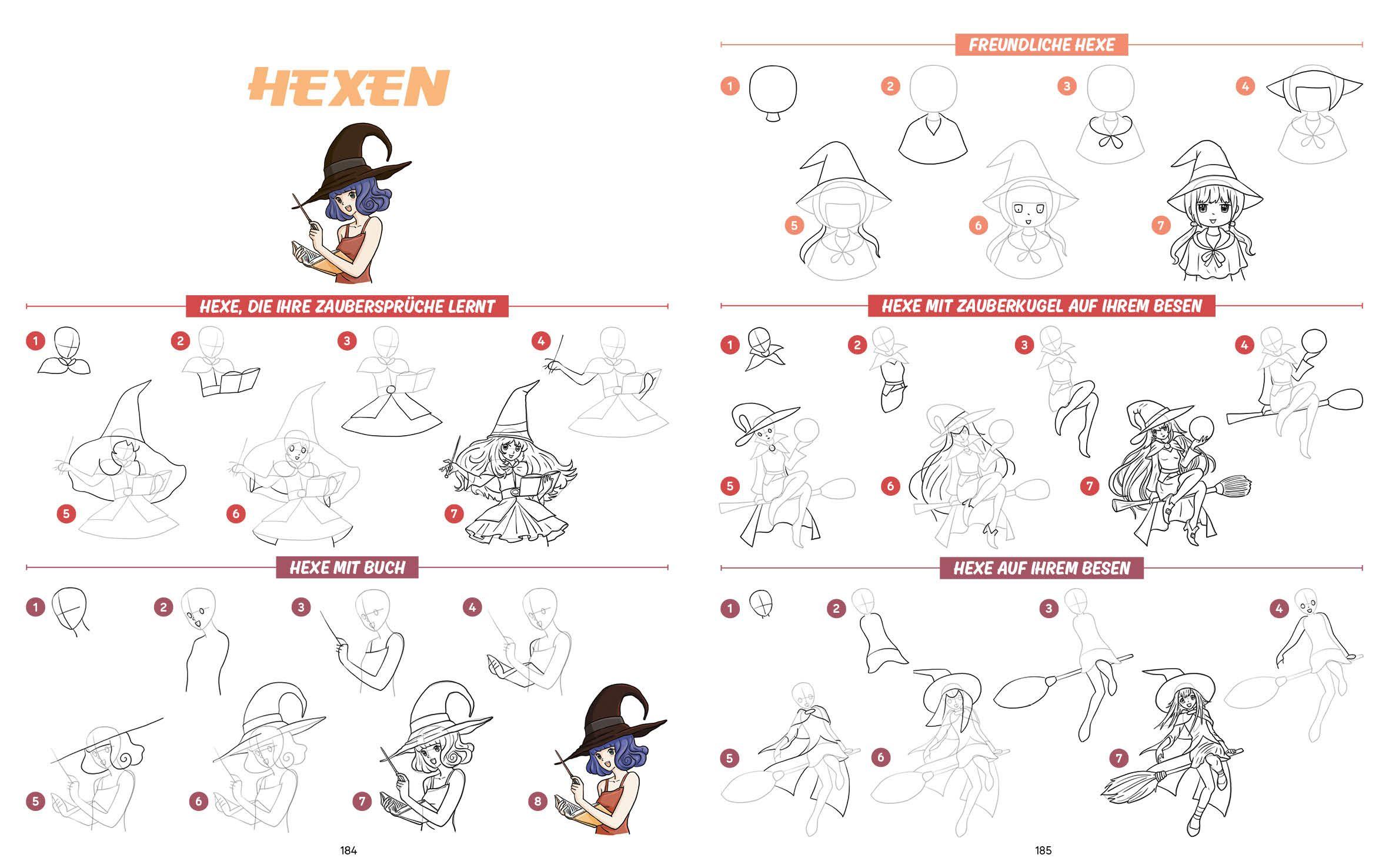 HEXEN

HEXE, DIE IHRE ZAUBERSPRÜCHE LERNT

1 2 3 4

5 6 7

HEXE MIT BUCH

1 2 3 4

5 6 7 8

184

FREUNDLICHE HEXE

1 2 3 4

5 6 7

HEXE MIT ZAUBERKUGEL AUF IHREM BESEN

1 2 3 4

5 6 7

HEXE AUF IHREM BESEN

1 2 3 4

5 6 7

185