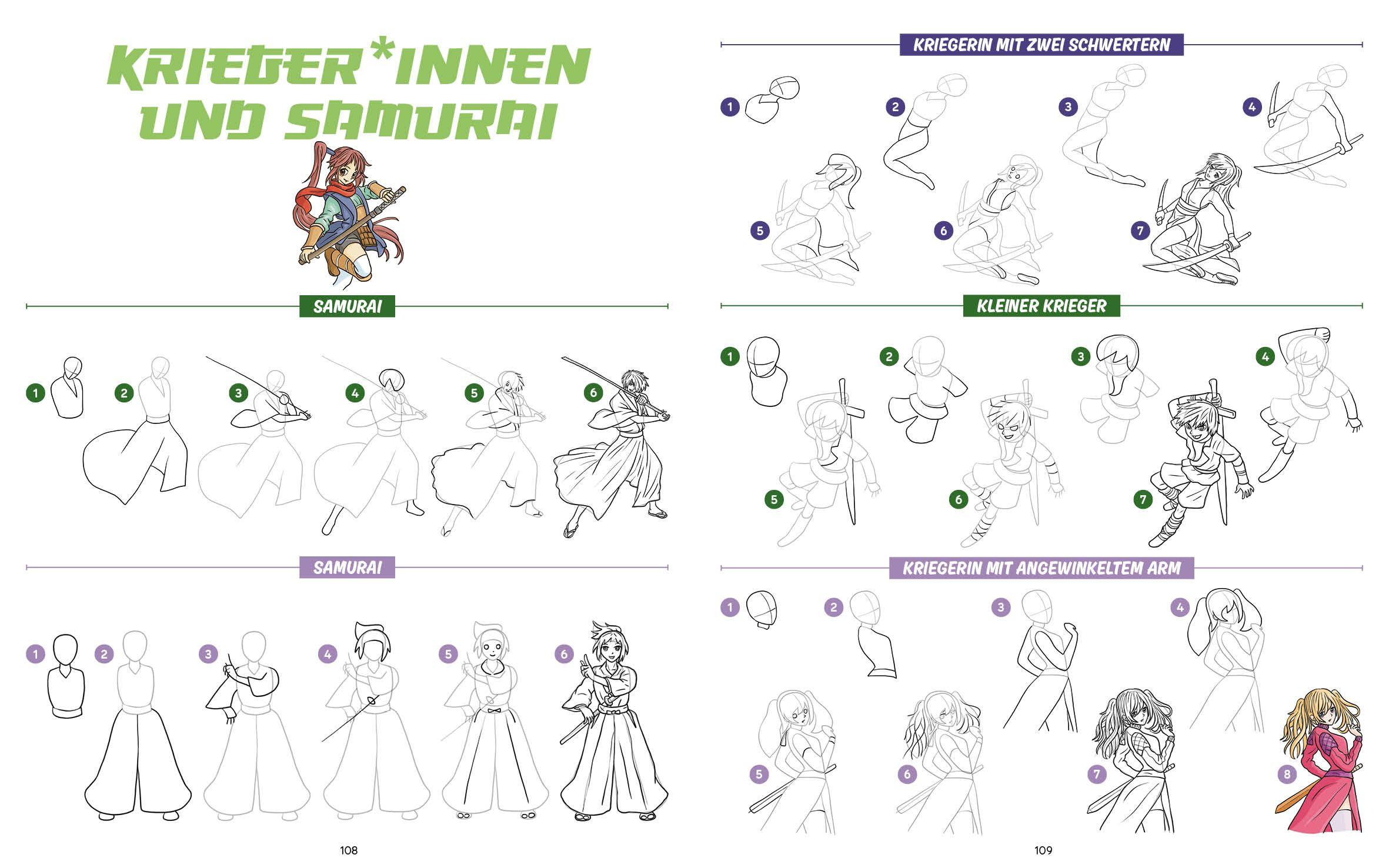 KRIEGER*INNEN UND SAMURAI

SAMURAI

1 2 3 4 5 6

SAMURAI

1 2 3 4 5 6

108

KRIEGERIN MIT ZWEI SCHWERTERN

1 2 3 4 5 6 7

KLEINER KRIEGER

1 2 3 4 5 6 7

KRIEGERIN MIT ANGEWINKELTEM ARM

1 2 3 4 5 6 7 8

109