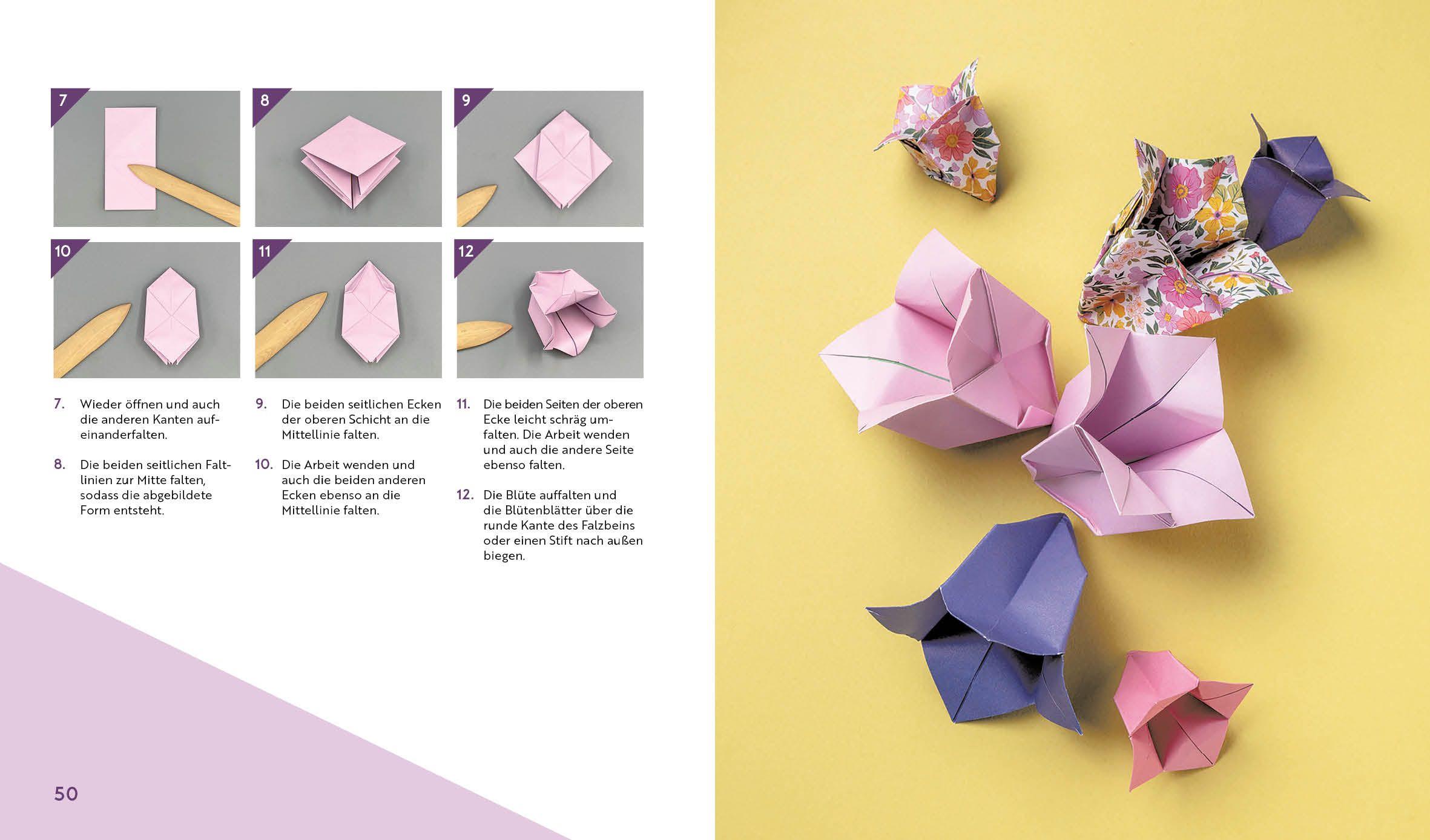 7

8

9

10

11

12

7. Wieder öffnen und auch die anderen Kanten aufeinanderfalten.

8. Die beiden seitlichen Faltlinien zur Mitte falten, sodass die abgebildete Form entsteht.

9. Die beiden seitlichen Ecken der oberen Schicht an die Mittellinie falten.

10. Die Arbeit wenden und auch die beiden anderen Ecken ebenso an die Mittellinie falten.

11. Die beiden Seiten der oberen Ecke leicht schräg umfalten. Die Arbeit wenden und auch die andere Seite ebenso falten.

12. Die Blüte auffalten und die Blütenblätter über die runde Kante des Falzbeins oder einen Stift nach außen biegen.

50