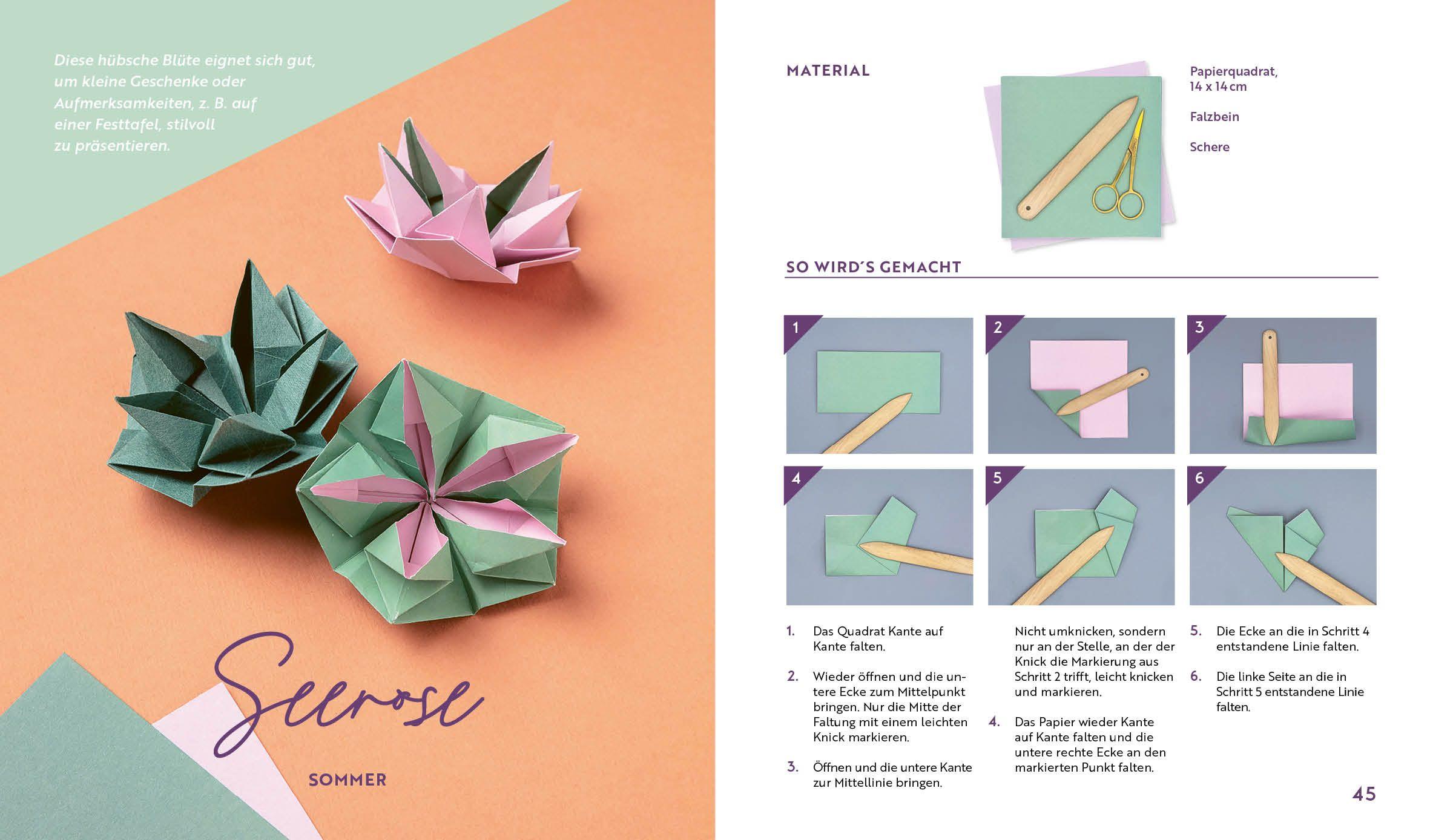 Diese hübsche Blüte eignet sich gut, um kleine Geschenke oder Aufmerksamkeiten, z. B. auf einer Festtafel, stilvoll zu präsentieren.

Seerose

SOMMER

MATERIAL

Papierquadrat, 14 x 14 cm

Falzbein

Schere

SO WIRD´S GEMACHT

1

2

3

4

5

6

1. Das Quadrat Kante auf Kante falten.

2. Wieder öffnen und die untere Ecke zum Mittelpunkt bringen. Nur die Mitte der Faltung mit einem leichten Knick markieren.

3. Öffnen und die untere Kante zur Mittellinie bringen.

Nicht umknicken, sondern nur an der Stelle, an der der Knick die Markierung aus Schritt 2 trifft, leicht knicken und markieren.

4. Das Papier wieder Kante auf Kante falten und die untere rechte Ecke an den markierten Punkt falten.

5. Die Ecke an die in Schritt 4 entstandene Linie falten.

6. Die linke Seite an die in Schritt 5 entstandene Linie falten.

45