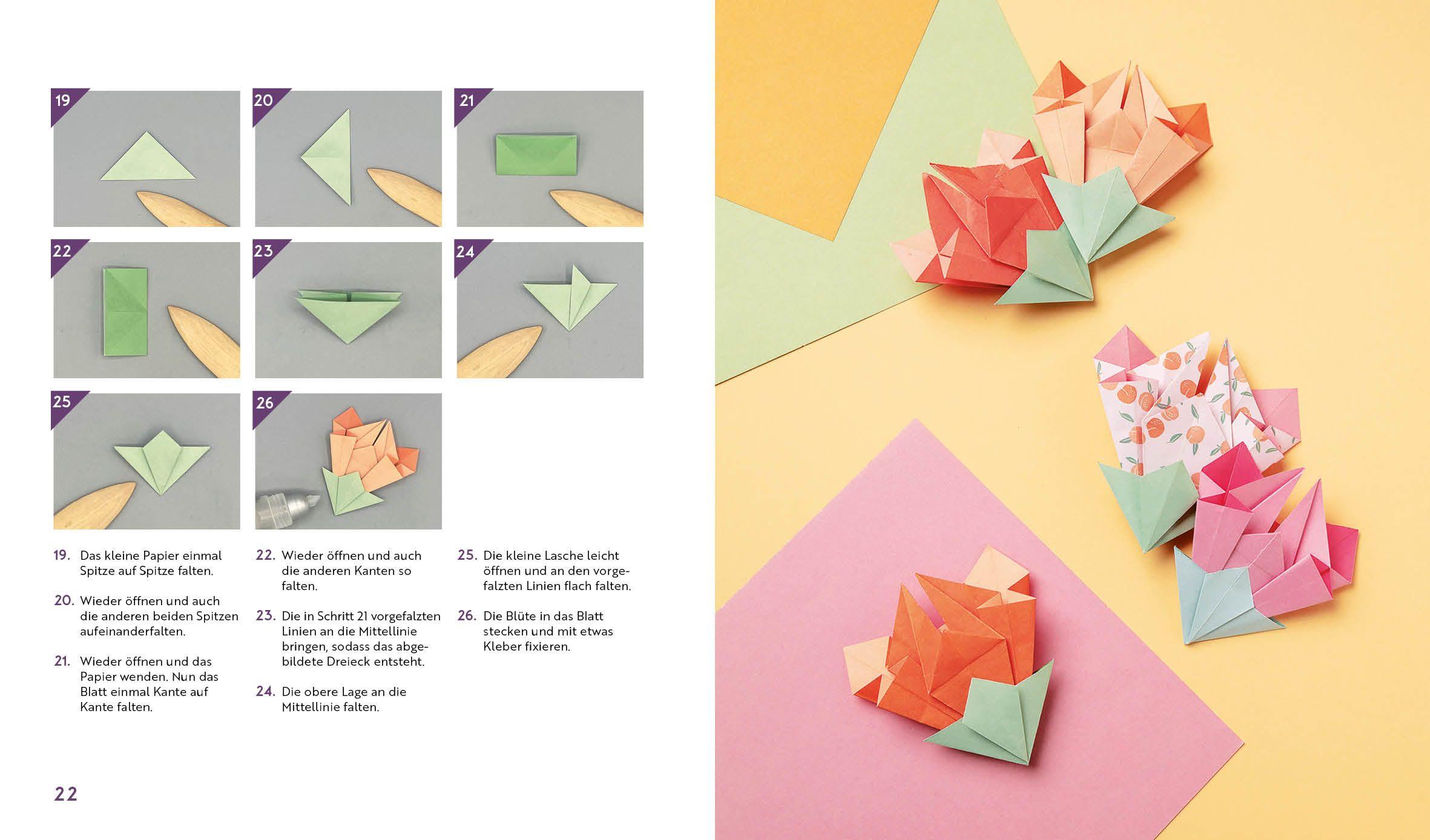 19

20

21

22

23

24

25

26

19. Das kleine Papier einmal Spitze auf Spitze falten.

20. Wieder öffnen und auch die anderen beiden Spitzen aufeinanderfalten.

21. Wieder öffnen und das Papier wenden. Nun das Blatt einmal Kante auf Kante falten.

22. Wieder öffnen und auch die anderen Kanten so falten.

23. Die in Schritt 21 vorgefalzten Linien an die Mittellinie bringen, sodass das abgebildete Dreieck entsteht.

24. Die obere Lage an die Mittellinie falten.

25. Die kleine Lasche leicht öffnen und an den vorgefalzten Linien flach falten.

26. Die Blüte in das Blatt stecken und mit etwas Kleber fixieren.

22