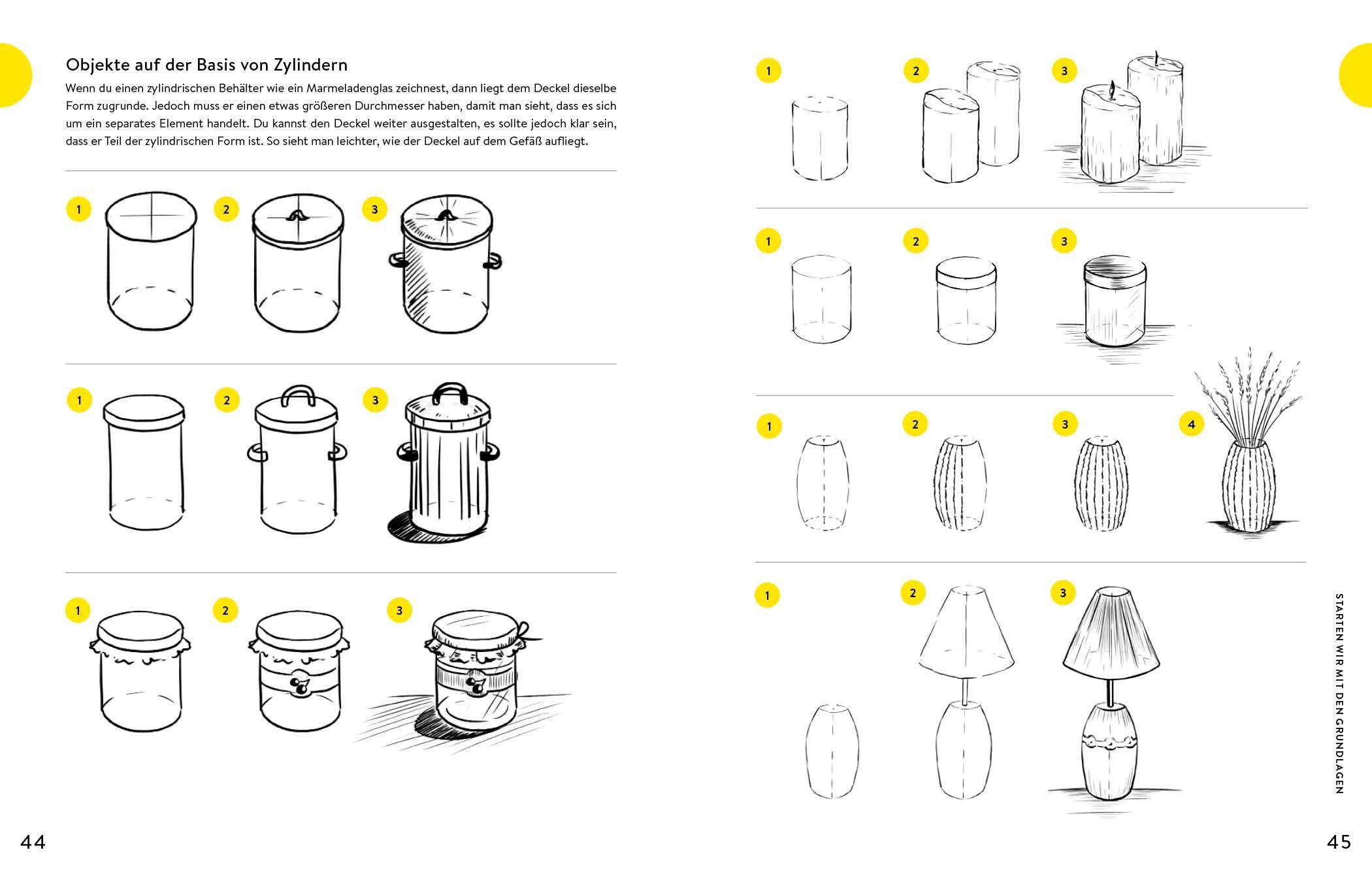 Objekte auf der Basis von Zylindern

Wenn du einen zylindrischen Behälter wie ein Marmeladenglas zeichnest, dann liegt dem Deckel dieselbe Form zugrunde. Jedoch muss er einen etwas größeren Durchmesser haben, damit man sieht, dass es sich um ein separates Element handelt. Du kannst den Deckel weiter ausgestalten, es sollte jedoch klar sein, dass er Teil der zylindrischen Form ist. So sieht man leichter, wie der Deckel auf dem Gefäß aufliegt.

1 2 3

1 2 3

1 2 3

44

1 2 3

1 2 3

1 2 3 4

1 2 3

STARTEN WIR MIT DEN GRUNDLAGEN

45