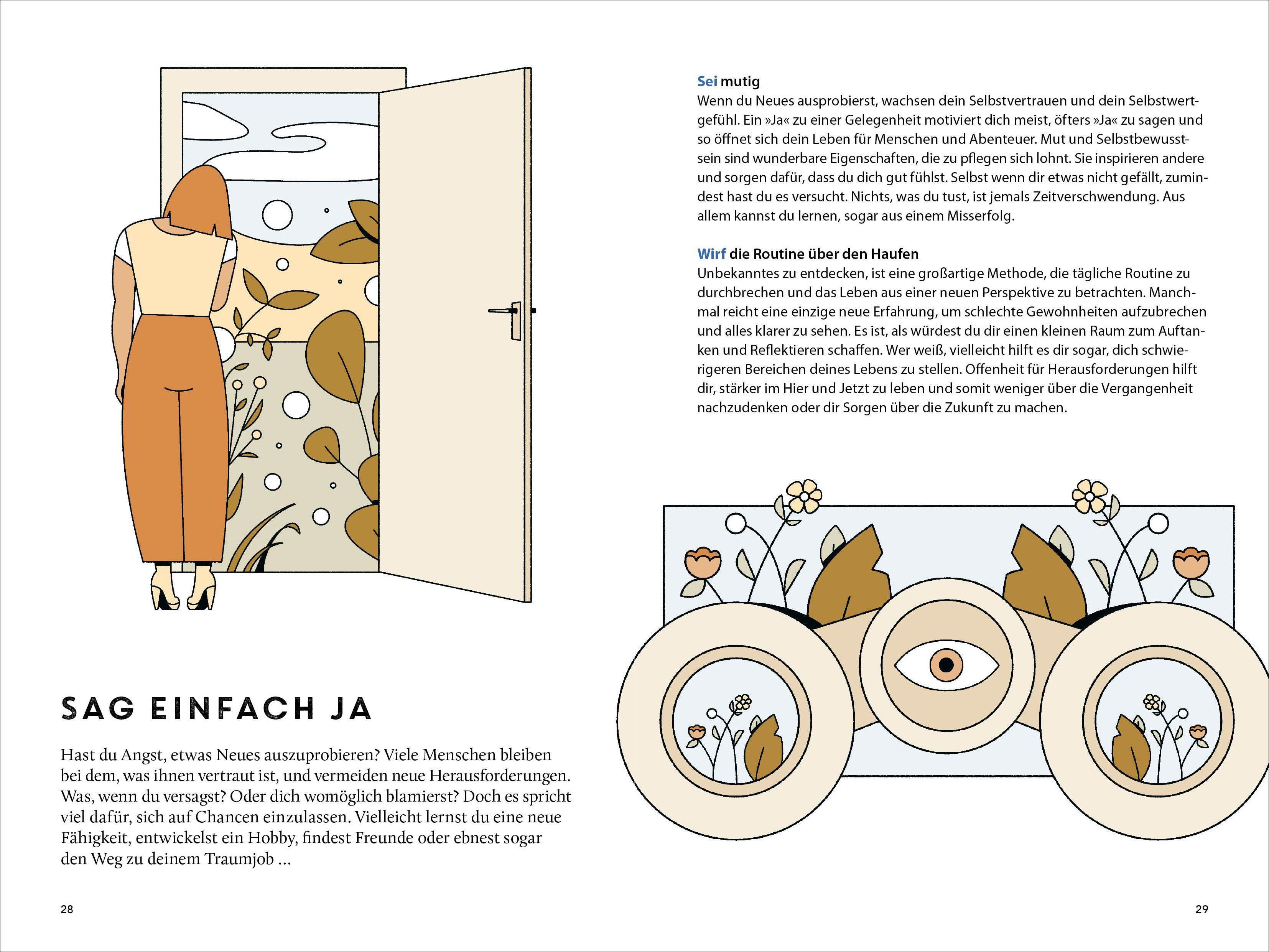 SAG EINFACH JA

Hast du Angst, etwas Neues auszuprobieren? Viele Menschen bleiben bei dem, was ihnen vertraut ist, und vermeiden neue Herausforderungen. Was, wenn du versagst? Oder dich womöglich blamierst? Doch es spricht viel dafür, sich auf Chancen einzulassen. Vielleicht lernst du eine neue Fähigkeit, entwickelst ein Hobby, findest Freunde oder ebnest sogar den Weg zu deinem Traumjob …

28

Sei mutig
Wenn du Neues ausprobierst, wachsen dein Selbstvertrauen und dein Selbstwertgefühl. Ein »Ja« zu einer Gelegenheit motiviert dich meist, öfters »Ja« zu sagen und so öffnet sich dein Leben für Menschen und Abenteuer. Mut und Selbstbewusstsein sind wunderbare Eigenschaften, die zu pflegen sich lohnt. Sie inspirieren andere und sorgen dafür, dass du dich gut fühlst. Selbst wenn dir etwas nicht gefällt, zumindest hast du es versucht. Nichts, was du tust, ist jemals Zeitverschwendung. Aus allem kannst du lernen, sogar aus einem Misserfolg.

Wirf die Routine über den Haufen
Unbekanntes zu entdecken, ist eine großartige Methode, die tägliche Routine zu durchbrechen und das Leben aus einer neuen Perspektive zu betrachten. Manchmal reicht eine einzige neue Erfahrung, um schlechte Gewohnheiten aufzubrechen und alles klarer zu sehen. Es ist, als würdest du dir einen kleinen Raum zum Auftanken und Reflektieren schaffen. Wer weiß, vielleicht hilft es dir sogar, dich schwierigeren Bereichen deines Lebens zu stellen. Offenheit für Herausforderungen hilft dir, stärker im Hier und Jetzt zu leben und somit weniger über die Vergangenheit nachzudenken oder dir Sorgen über die Zukunft zu machen.

29