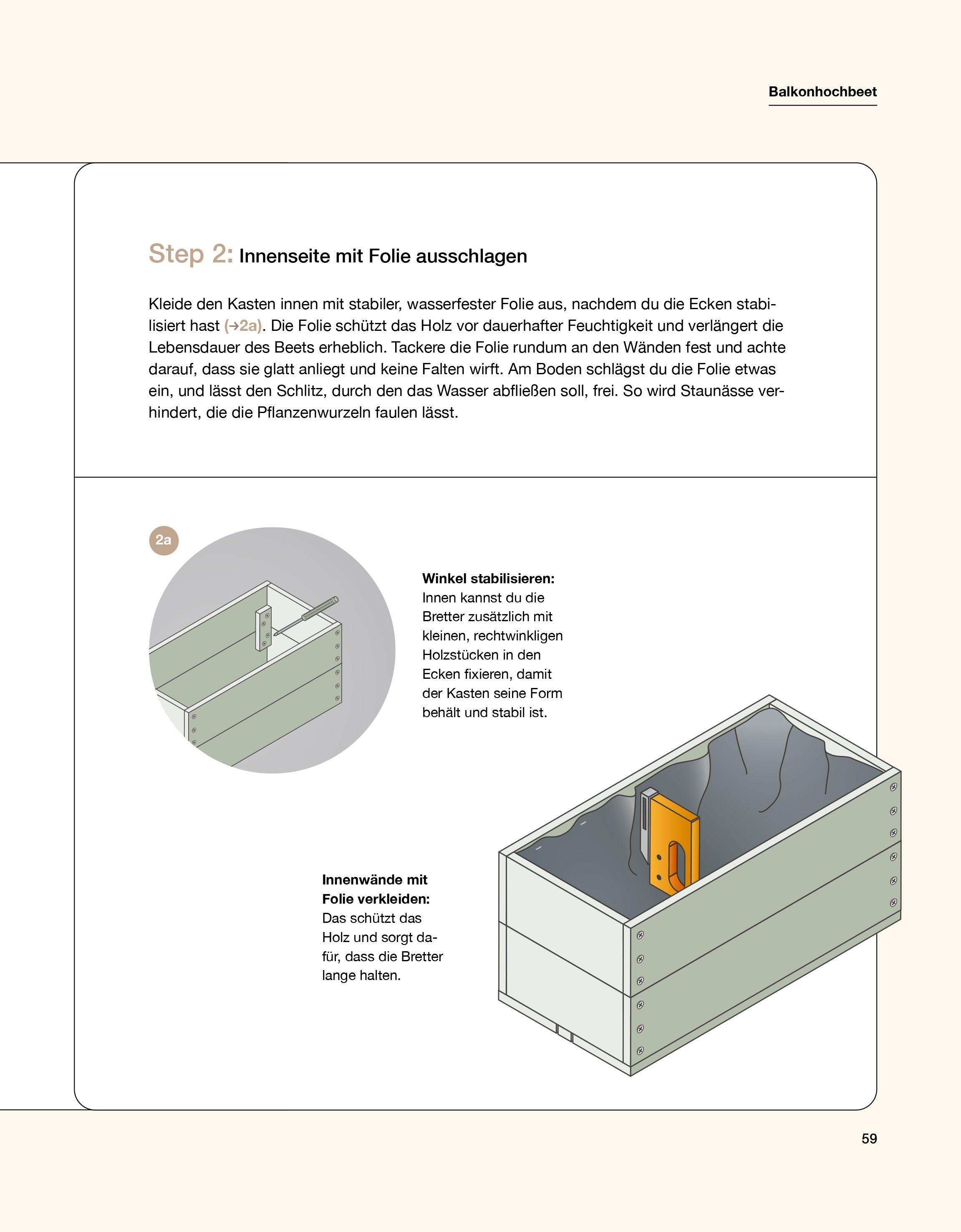 Balkonhochbeet

Step 2: Innenseite mit Folie ausschlagen

Kleide den Kasten innen mit stabiler, wasserfester Folie aus, nachdem du die Ecken stabilisiert hast (→2a). Die Folie schützt das Holz vor dauerhafter Feuchtigkeit und verlängert die Lebensdauer des Beets erheblich. Tackere die Folie rundum an den Wänden fest und achte darauf, dass sie glatt anliegt und keine Falten wirft. Am Boden schlägst du die Folie etwas ein, und lässt den Schlitz, durch den das Wasser abfließen soll, frei. So wird Staunässe verhindert, die die Pflanzenwurzeln faulen lässt.

2a

Winkel stabilisieren: Innen kannst du die Bretter zusätzlich mit kleinen, rechtwinkligen Holzstücken in den Ecken fixieren, damit der Kasten seine Form behält und stabil ist.

Innenwände mit Folie verkleiden: Das schützt das Holz und sorgt dafür, dass die Bretter lange halten.

59