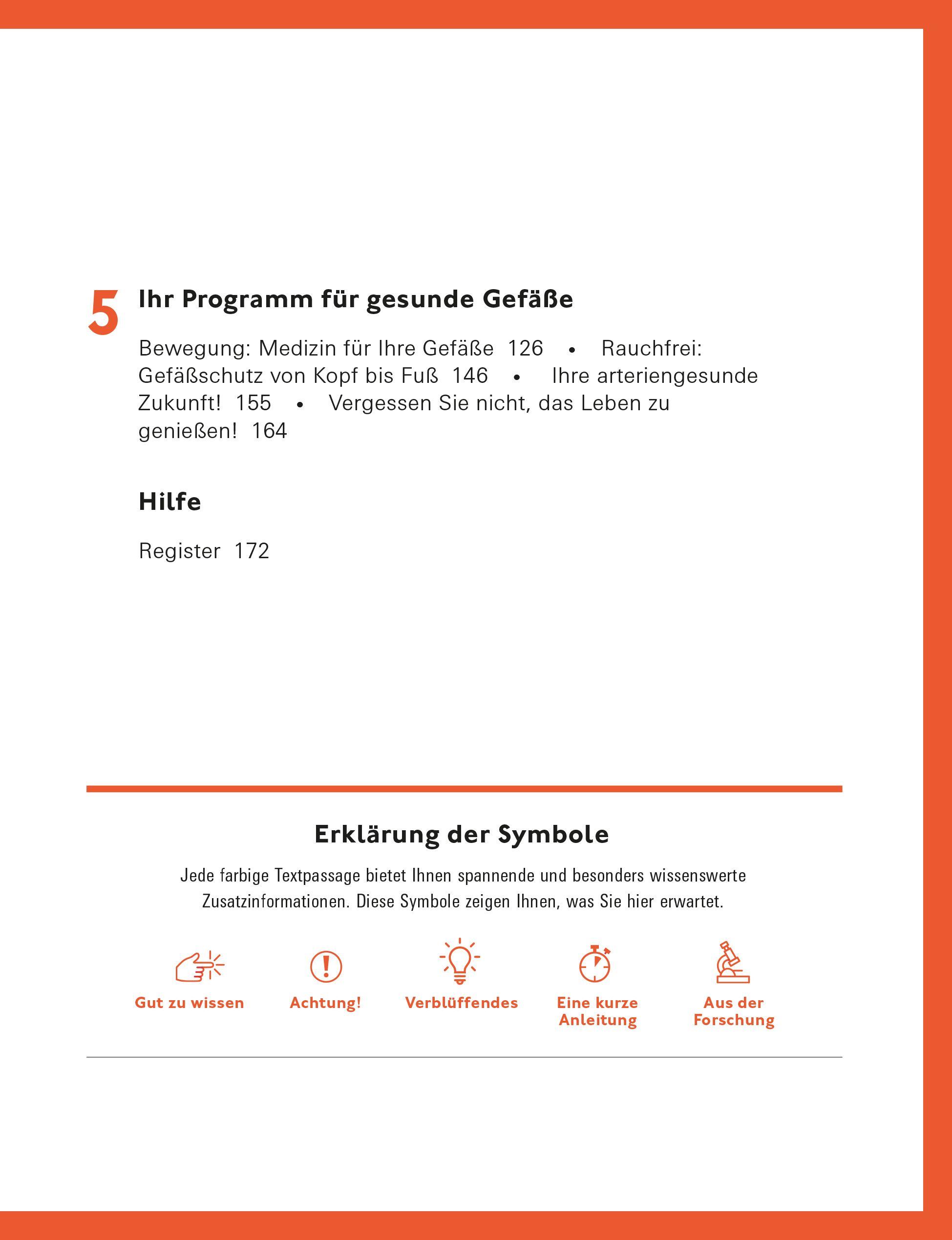 5 Ihr Programm für gesunde Gefäße

Bewegung: Medizin für Ihre Gefäße 126 • Rauchfrei: Gefäßschutz von Kopf bis Fuß 146 • Ihre arteriengesunde Zukunft! 155 • Vergessen Sie nicht, das Leben zu genießen! 164

Hilfe

Register 172

Erklärung der Symbole

Jede farbige Textpassage bietet Ihnen spannende und besonders wissenswerte Zusatzinformationen. Diese Symbole zeigen Ihnen, was Sie hier erwartet.

Gut zu wissen

Achtung!

Verblüffendes

Eine kurze Anleitung

Aus der Forschung