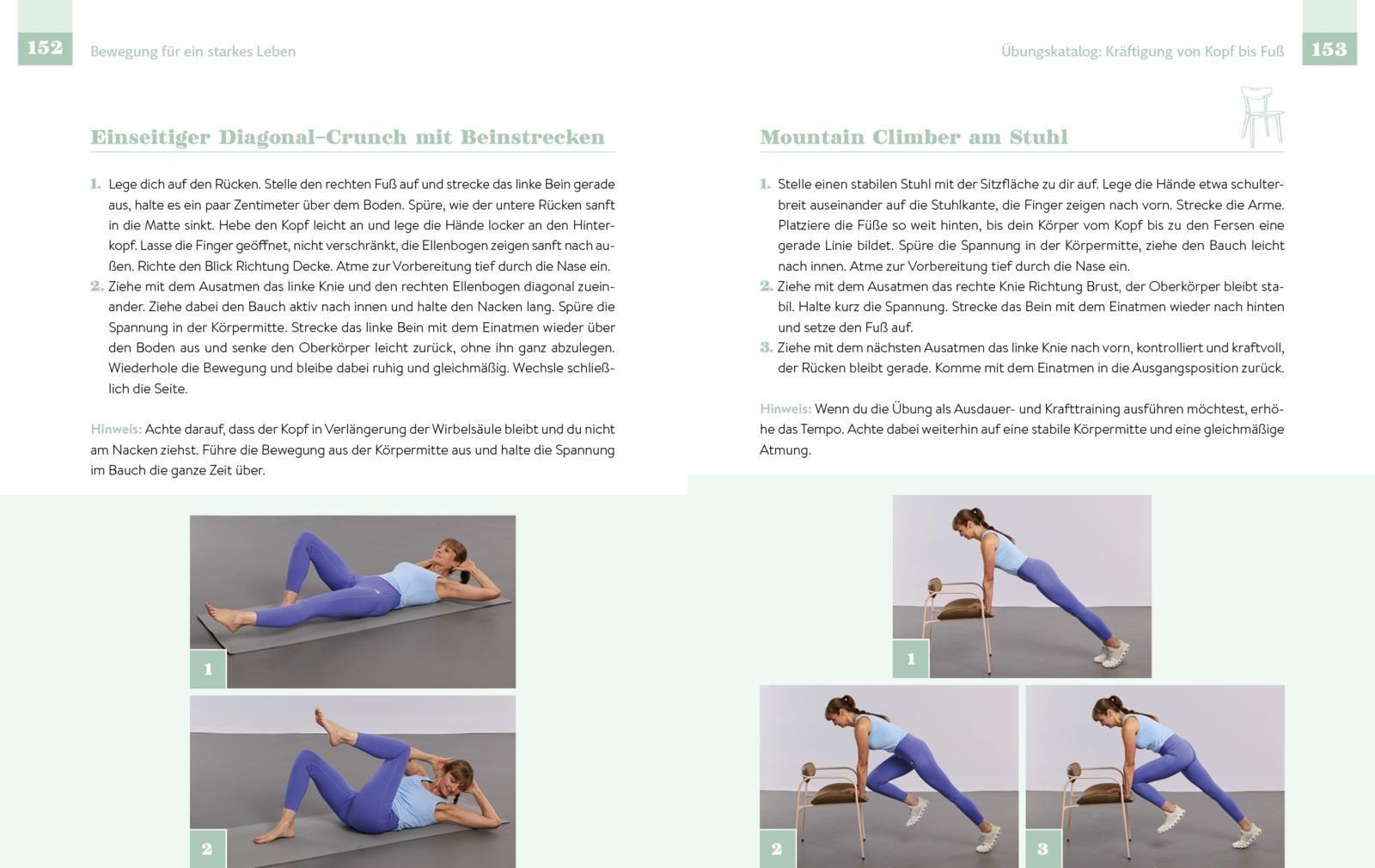 152 Bewegung für ein starkes Leben

Einseitiger Diagonal-Crunch mit Beinstrecken

1. Lege dich auf den Rücken. Stelle den rechten Fuß auf und strecke das linke Bein gerade aus, halte es ein paar Zentimeter über dem Boden. Spüre, wie der untere Rücken sanft in die Matte sinkt. Hebe den Kopf leicht an und lege die Hände locker an den Hinterkopf. Lasse die Finger geöffnet, nicht verschränkt, die Ellenbogen zeigen sanft nach außen. Richte den Blick Richtung Decke. Atme zur Vorbereitung tief durch die Nase ein.
2. Ziehe mit dem Ausatmen das linke Knie und den rechten Ellenbogen diagonal zueinander. Ziehe dabei den Bauch aktiv nach innen und halte den Nacken lang. Spüre die Spannung in der Körpermitte. Strecke das linke Bein mit dem Einatmen wieder über den Boden aus und senke den Oberkörper leicht zurück, ohne ihn ganz abzulegen. Wiederhole die Bewegung und bleibe dabei ruhig und gleichmäßig. Wechsle schließlich die Seite.

Hinweis: Achte darauf, dass der Kopf in Verlängerung der Wirbelsäule bleibt und du nicht am Nacken ziehst. Führe die Bewegung aus der Körpermitte aus und halte die Spannung im Bauch die ganze Zeit über.

1

2

Übungskatalog: Kräftigung von Kopf bis Fuß 153

Mountain Climber am Stuhl

1. Stelle einen stabilen Stuhl mit der Sitzfläche zu dir auf. Lege die Hände etwa schulterbreit auseinander auf die Stuhlkante, die Finger zeigen nach vorn. Strecke die Arme. Platziere die Füße so weit hinten, bis dein Körper vom Kopf bis zu den Fersen eine gerade Linie bildet. Spüre die Spannung in der Körpermitte, ziehe den Bauch leicht nach innen. Atme zur Vorbereitung tief durch die Nase ein.
2. Ziehe mit dem Ausatmen das rechte Knie Richtung Brust, der Oberkörper bleibt stabil. Halte kurz die Spannung. Strecke das Bein mit dem Einatmen wieder nach hinten und setze den Fuß auf.
3. Ziehe mit dem nächsten Ausatmen das linke Knie nach vorn, kontrolliert und kraftvoll, der Rücken bleibt gerade. Komme mit dem Einatmen in die Ausgangsposition zurück.

Hinweis: Wenn du die Übung als Ausdauer- und Krafttraining ausführen möchtest, erhöhe das Tempo. Achte dabei weiterhin auf eine stabile Körpermitte und eine gleichmäßige Atmung.

1

2

3