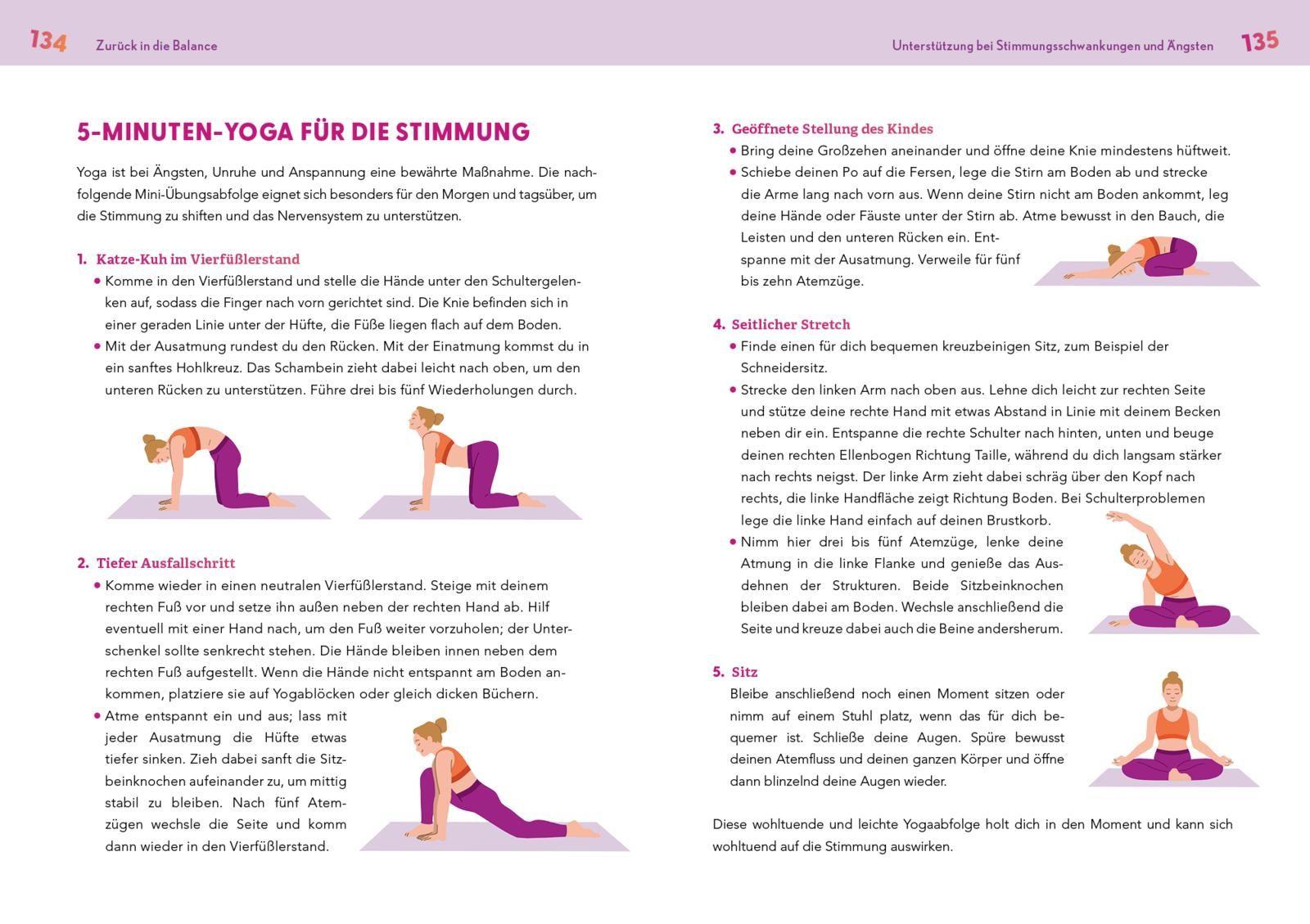 134 Zurück in die Balance

5-MINUTEN-YOGA FÜR DIE STIMMUNG

Yoga ist bei Ängsten, Unruhe und Anspannung eine bewährte Maßnahme. Die nachfolgende Mini-Übungsabfolge eignet sich besonders für den Morgen und tagsüber, um die Stimmung zu shiften und das Nervensystem zu unterstützen.

1. Katze-Kuh im Vierfüßlerstand
• Komme in den Vierfüßlerstand und stelle die Hände unter den Schultergelenken auf, sodass die Finger nach vorn gerichtet sind. Die Knie befinden sich in einer geraden Linie unter der Hüfte, die Füße liegen flach auf dem Boden.
• Mit der Ausatmung rundest du den Rücken. Mit der Einatmung kommst du in ein sanftes Hohlkreuz. Das Schambein zieht dabei leicht nach oben, um den unteren Rücken zu unterstützen. Führe drei bis fünf Wiederholungen durch.

2. Tiefer Ausfallschritt
• Komme wieder in einen neutralen Vierfüßlerstand. Steige mit deinem rechten Fuß vor und setze ihn außen neben der rechten Hand ab. Hilf eventuell mit einer Hand nach, um den Fuß weiter vorzuholen; der Unterschenkel sollte senkrecht stehen. Die Hände bleiben innen neben dem rechten Fuß aufgestellt. Wenn die Hände nicht entspannt am Boden ankommen, platziere sie auf Yogablöcken oder gleich dicken Büchern.
• Atme entspannt ein und aus; lass mit jeder Ausatmung die Hüfte etwas tiefer sinken. Zieh dabei sanft die Sitzbeinknochen aufeinander zu, um mittig stabil zu bleiben. Nach fünf Atemzügen wechsle die Seite und komm dann wieder in den Vierfüßlerstand.

Unterstützung bei Stimmungsschwankungen und Ängsten 135

3. Geöffnete Stellung des Kindes
• Bring deine Großzehen aneinander und öffne deine Knie mindestens hüftweit.
• Schiebe deinen Po auf die Fersen, lege die Stirn am Boden ab und strecke die Arme lang nach vorn aus. Wenn deine Stirn nicht am Boden ankommt, leg deine Hände oder Fäuste unter der Stirn ab. Atme bewusst in den Bauch, die Leisten und den unteren Rücken ein. Entspanne mit der Ausatmung. Verweile für fünf bis zehn Atemzüge.

4. Seitlicher Stretch
• Finde einen für dich bequemen kreuzbeinigen Sitz, zum Beispiel der Schneidersitz.
• Strecke den linken Arm nach oben aus. Lehne dich leicht zur rechten Seite und stütze deine rechte Hand mit etwas Abstand in Linie mit deinem Becken neben dir ein. Entspanne die rechte Schulter nach hinten, unten und beuge deinen rechten Ellenbogen Richtung Taille, während du dich langsam stärker nach rechts neigst. Der linke Arm zieht dabei schräg über den Kopf nach rechts, die linke Handfläche zeigt Richtung Boden. Bei Schulterproblemen lege die linke Hand einfach auf deinen Brustkorb.
• Nimm hier drei bis fünf Atemzüge, lenke deine Atmung in die linke Flanke und genieße das Ausdehnen der Strukturen. Beide Sitzbeinknochen bleiben dabei am Boden. Wechsle anschließend die Seite und kreuze dabei auch die Beine andersherum.

5. Sitz
Bleibe anschließend noch einen Moment sitzen oder nimm auf einem Stuhl platz, wenn das für dich bequemer ist. Schließe deine Augen. Spüre bewusst deinen Atemfluss und deinen ganzen Körper und öffne dann blinzelnd deine Augen wieder.

Diese wohltuende und leichte Yogaabfolge holt dich in den Moment und kann sich wohltuend auf die Stimmung auswirken.