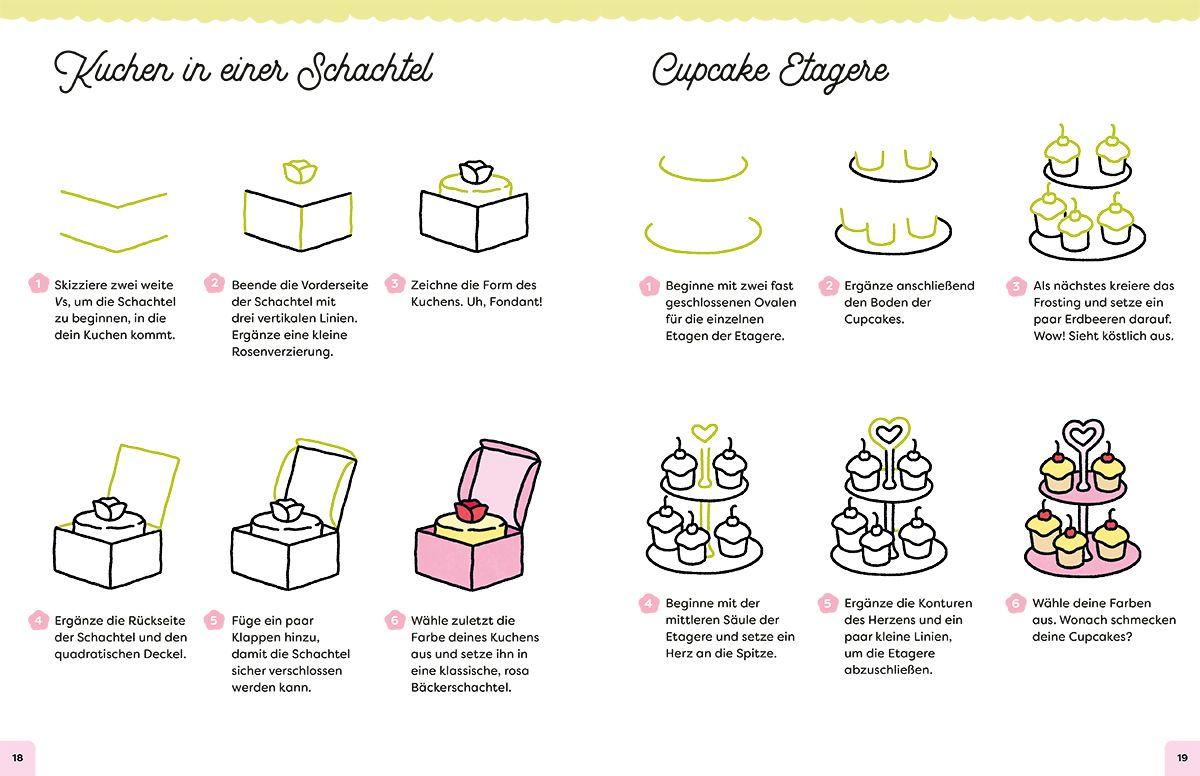 Kuchen in einer Schachtel

1 Skizziere zwei weite Vs, um die Schachtel zu beginnen, in die dein Kuchen kommt.

2 Beende die Vorderseite der Schachtel mit drei vertikalen Linien. Ergänze eine kleine Rosenverzierung.

3 Zeichne die Form des Kuchens. Uh, Fondant!

4 Ergänze die Rückseite der Schachtel und den quadratischen Deckel.

5 Füge ein paar Klappen hinzu, damit die Schachtel sicher verschlossen werden kann.

6 Wähle zuletzt die Farbe deines Kuchens aus und setze ihn in eine klassische, rosa Bäckerschachtel.

18

Cupcake Etagere

1 Beginne mit zwei fast geschlossenen Ovalen für die einzelnen Etagen der Etagere.

2 Ergänze anschließend den Boden der Cupcakes.

3 Als nächstes kreiere das Frosting und setze ein paar Erdbeeren darauf. Wow! Sieht köstlich aus.

4 Beginne mit der mittleren Säule der Etagere und setze ein Herz an die Spitze.

5 Ergänze die Konturen des Herzens und ein paar kleine Linien, um die Etagere abzuschließen.

6 Wähle deine Farben aus. Wonach schmecken deine Cupcakes?

19