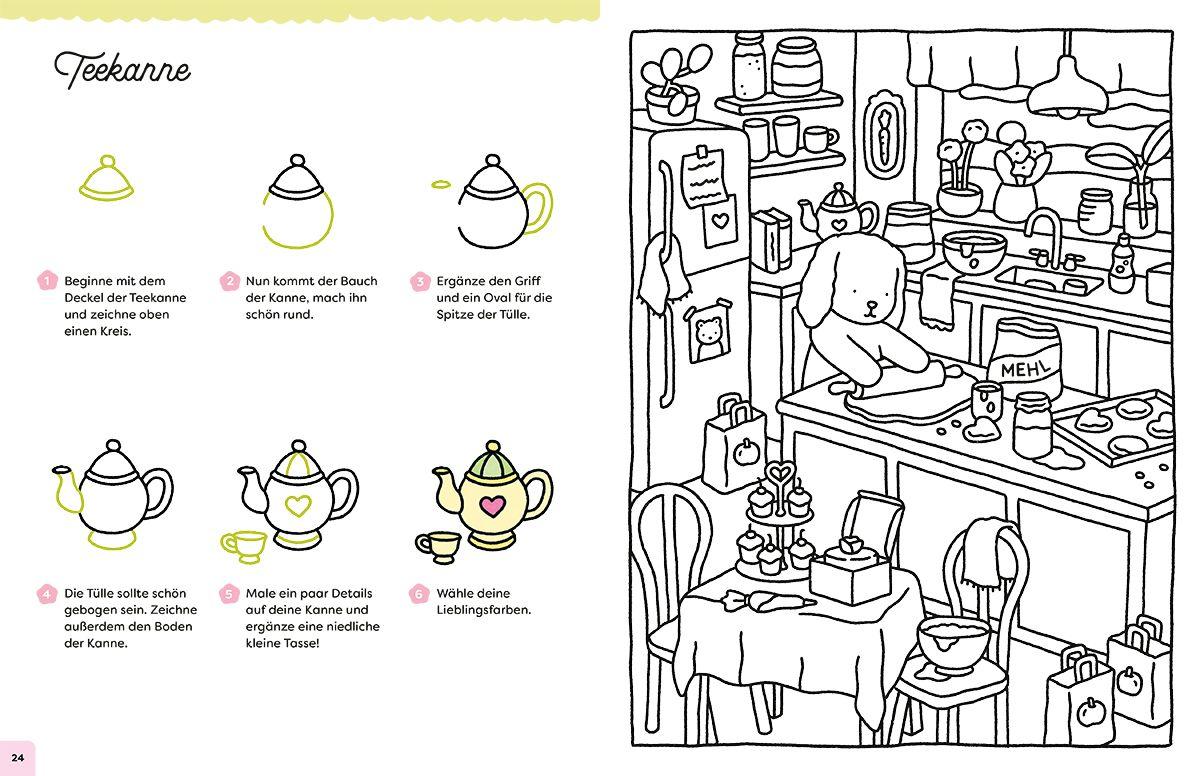 Teekanne

1 Beginne mit dem Deckel der Teekanne und zeichne oben einen Kreis.

2 Nun kommt der Bauch der Kanne, mach ihn schön rund.

3 Ergänze den Griff und ein Oval für die Spitze der Tülle.

4 Die Tülle sollte schön gebogen sein. Zeichne außerdem den Boden der Kanne.

5 Male ein paar Details auf deine Kanne und ergänze eine niedliche kleine Tasse!

6 Wähle deine Lieblingsfarben.

24

MEHL