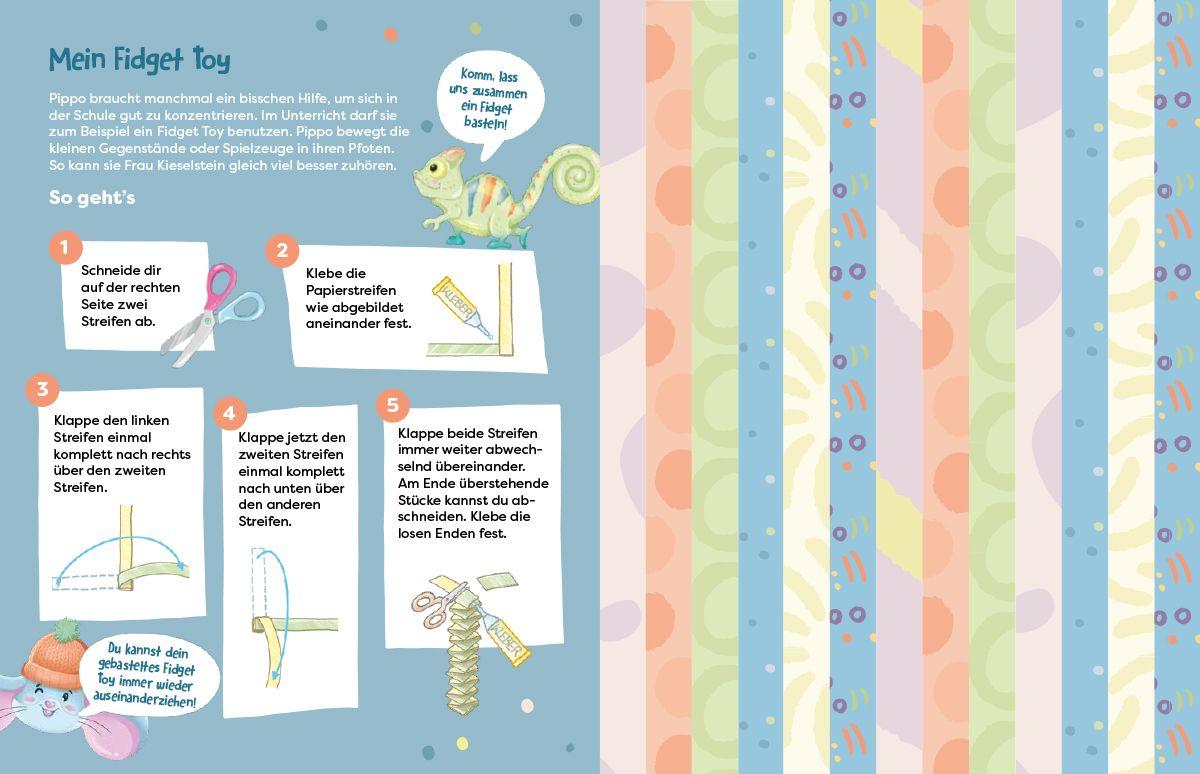 Mein Fidget Toy

Pippo braucht manchmal ein bisschen Hilfe, um sich in der Schule gut zu konzentrieren. Im Unterricht darf sie zum Beispiel ein Fidget Toy benutzen. Pippo bewegt die kleinen Gegenstände oder Spielzeuge in ihren Pfoten. So kann sie Frau Kieselstein gleich viel besser zuhören.

Komm, lass uns zusammen ein Fidget basteln!

So geht's

1
Schneide dir auf der rechten Seite zwei Streifen ab.

2
Klebe die Papierstreifen wie abgebildet aneinander fest.

KLEBER

3
Klappe den linken Streifen einmal komplett nach rechts über den zweiten Streifen.

4
Klappe jetzt den zweiten Streifen einmal komplett nach unten über den anderen Streifen.

5
Klappe beide Streifen immer weiter abwechselnd übereinander. Am Ende überstehende Stücke kannst du abschneiden. Klebe die losen Enden fest.

KLEBER

Du kannst dein gebasteltes Fidget Toy immer wieder auseinanderziehen!