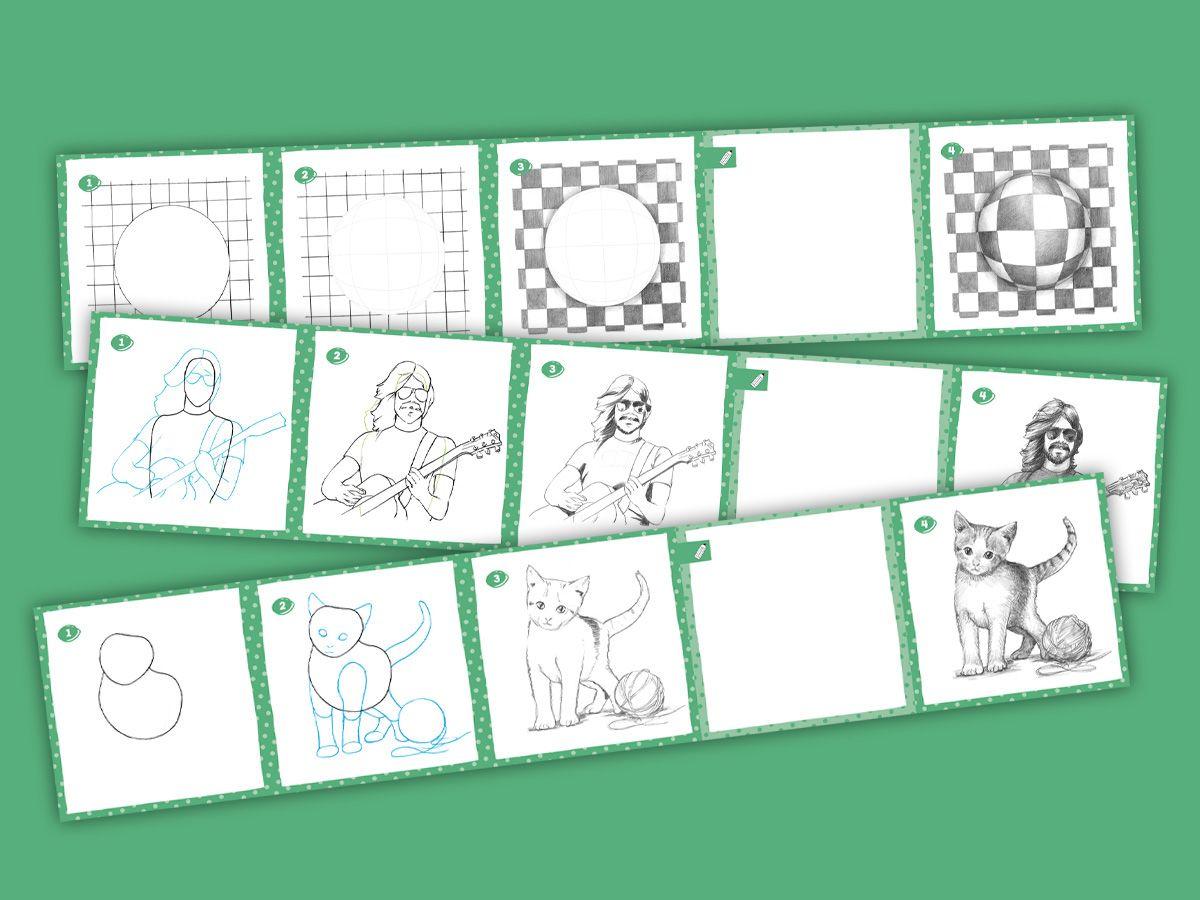 1
2
3
4
1
2
3
4
1
2
3
4