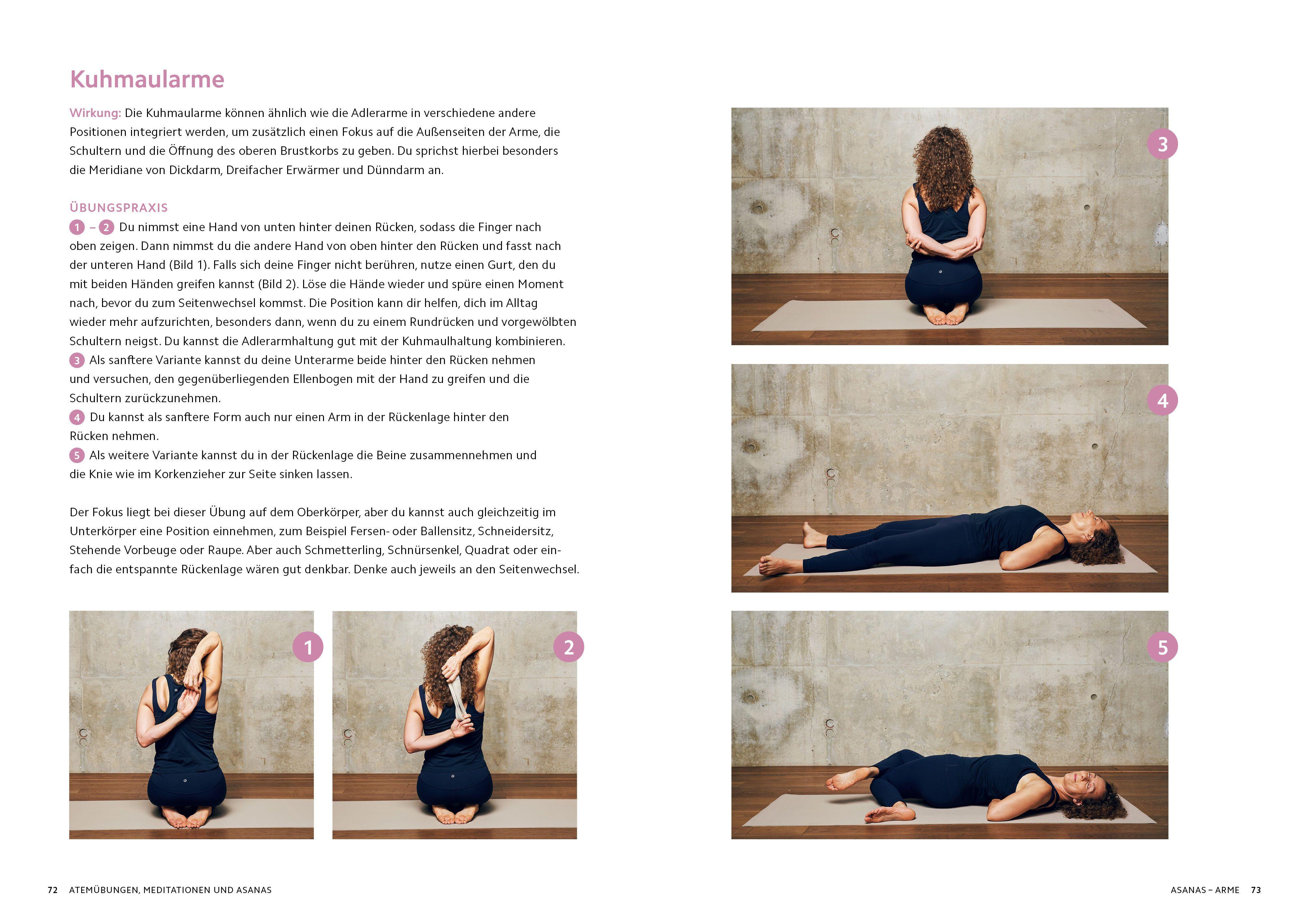 Kuhmaularme

Wirkung: Die Kuhmaularme können ähnlich wie die Adlerarme in verschiedene andere Positionen integriert werden, um zusätzlich einen Fokus auf die Außenseiten der Arme, die Schultern und die Öffnung des oberen Brustkorbs zu geben. Du sprichst hierbei besonders die Meridiane von Dickdarm, Dreifacher Erwärmer und Dünndarm an.

ÜBUNGSPRAXIS
1 – 2 Du nimmst eine Hand von unten hinter deinen Rücken, sodass die Finger nach oben zeigen. Dann nimmst du die andere Hand von oben hinter den Rücken und fasst nach der unteren Hand (Bild 1). Falls sich deine Finger nicht berühren, nutze einen Gurt, den du mit beiden Händen greifen kannst (Bild 2). Löse die Hände wieder und spüre einen Moment nach, bevor du zum Seitenwechsel kommst. Die Position kann dir helfen, dich im Alltag wieder mehr aufzurichten, besonders dann, wenn du zu einem Rundrücken und vorgewölbten Schultern neigst. Du kannst die Adlerarmhaltung gut mit der Kuhmaulhaltung kombinieren.
3 Als sanftere Variante kannst du deine Unterarme beide hinter den Rücken nehmen und versuchen, den gegenüberliegenden Ellenbogen mit der Hand zu greifen und die Schultern zurückzunehmen.
4 Du kannst als sanftere Form auch nur einen Arm in der Rückenlage hinter den Rücken nehmen.
5 Als weitere Variante kannst du in der Rückenlage die Beine zusammennehmen und die Knie wie im Korkenzieher zur Seite sinken lassen.

Der Fokus liegt bei dieser Übung auf dem Oberkörper, aber du kannst auch gleichzeitig im Unterkörper eine Position einnehmen, zum Beispiel Fersen- oder Ballensitz, Schneidersitz, Stehende Vorbeuge oder Raupe. Aber auch Schmetterling, Schnürsenkel, Quadrat oder einfach die entspannte Rückenlage wären gut denkbar. Denke auch jeweils an den Seitenwechsel.

1

2

3

4

5

72 ATEMÜBUNGEN, MEDITATIONEN UND ASANAS

ASANAS – ARME 73