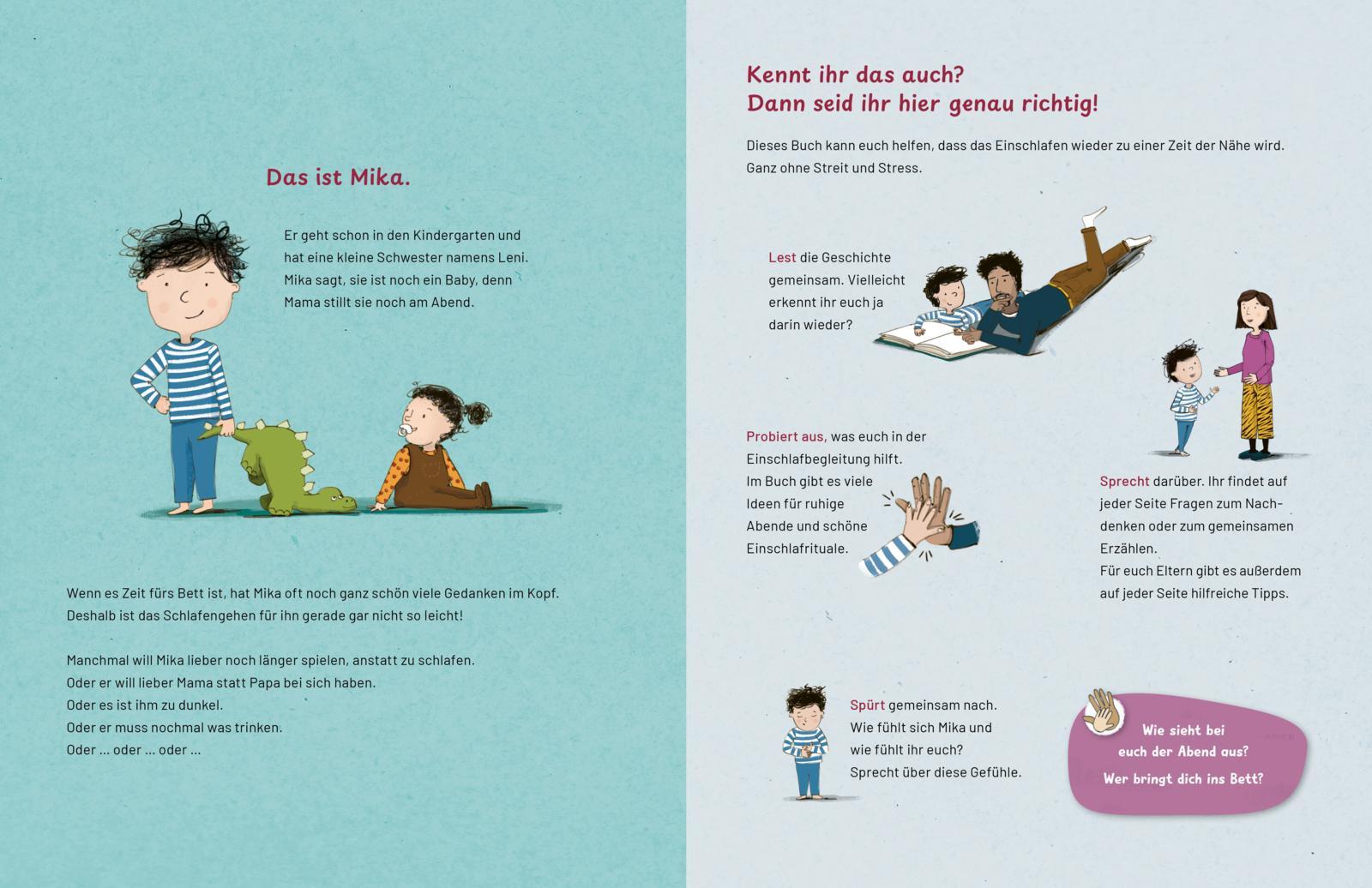 Das ist Mika.

Er geht schon in den Kindergarten und hat eine kleine Schwester namens Leni. Mika sagt, sie ist noch ein Baby, denn Mama stillt sie noch am Abend.

Wenn es Zeit fürs Bett ist, hat Mika oft noch ganz schön viele Gedanken im Kopf. Deshalb ist das Schlafengehen für ihn gerade gar nicht so leicht!

Manchmal will Mika lieber noch länger spielen, anstatt zu schlafen.
Oder er will lieber Mama statt Papa bei sich haben.
Oder es ist ihm zu dunkel.
Oder er muss nochmal was trinken.
Oder ... oder ... oder ...

Kennt ihr das auch?
Dann seid ihr hier genau richtig!

Dieses Buch kann euch helfen, dass das Einschlafen wieder zu einer Zeit der Nähe wird. Ganz ohne Streit und Stress.

Lest die Geschichte gemeinsam. Vielleicht erkennt ihr euch ja darin wieder?

Probiert aus, was euch in der Einschlafbegleitung hilft. Im Buch gibt es viele Ideen für ruhige Abende und schöne Einschlafrituale.

Sprecht darüber. Ihr findet auf jeder Seite Fragen zum Nachdenken oder zum gemeinsamen Erzählen.
Für euch Eltern gibt es außerdem auf jeder Seite hilfreiche Tipps.

Spürt gemeinsam nach. Wie fühlt sich Mika und wie fühlt ihr euch? Sprecht über diese Gefühle.

Wie sieht bei euch der Abend aus?
Wer bringt dich ins Bett?