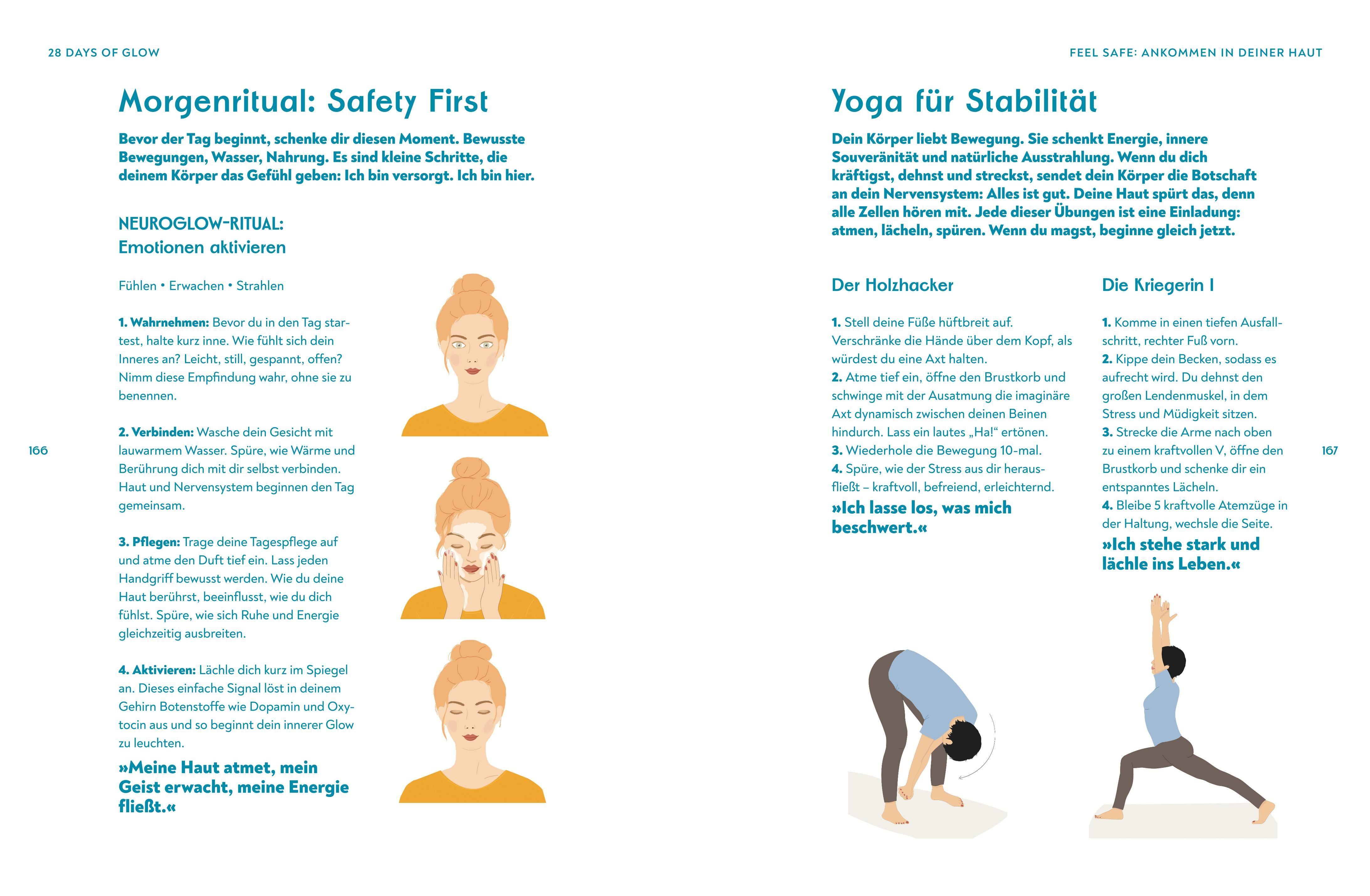 28 DAYS OF GLOW

Morgenritual: Safety First

Bevor der Tag beginnt, schenke dir diesen Moment. Bewusste Bewegungen, Wasser, Nahrung. Es sind kleine Schritte, die deinem Körper das Gefühl geben: Ich bin versorgt. Ich bin hier.

NEUROGLOW-RITUAL:
Emotionen aktivieren

Fühlen • Erwachen • Strahlen

1. Wahrnehmen: Bevor du in den Tag startest, halte kurz inne. Wie fühlt sich dein Inneres an? Leicht, still, gespannt, offen? Nimm diese Empfindung wahr, ohne sie zu benennen.

2. Verbinden: Wasche dein Gesicht mit lauwarmem Wasser. Spüre, wie Wärme und Berührung dich mit dir selbst verbinden. Haut und Nervensystem beginnen den Tag gemeinsam.

3. Pflegen: Trage deine Tagespflege auf und atme den Duft tief ein. Lass jeden Handgriff bewusst werden. Wie du deine Haut berührst, beeinflusst, wie du dich fühlst. Spüre, wie sich Ruhe und Energie gleichzeitig ausbreiten.

4. Aktivieren: Lächle dich kurz im Spiegel an. Dieses einfache Signal löst in deinem Gehirn Botenstoffe wie Dopamin und Oxytocin aus und so beginnt dein innerer Glow zu leuchten.

»Meine Haut atmet, mein Geist erwacht, meine Energie fließt.«

166

FEEL SAFE: ANKOMMEN IN DEINER HAUT

Yoga für Stabilität

Dein Körper liebt Bewegung. Sie schenkt Energie, innere Souveränität und natürliche Ausstrahlung. Wenn du dich kräftigst, dehnst und streckst, sendet dein Körper die Botschaft an dein Nervensystem: Alles ist gut. Deine Haut spürt das, denn alle Zellen hören mit. Jede dieser Übungen ist eine Einladung: atmen, lächeln, spüren. Wenn du magst, beginne gleich jetzt.

Der Holzhacker

1. Stell deine Füße hüftbreit auf. Verschränke die Hände über dem Kopf, als würdest du eine Axt halten.
2. Atme tief ein, öffne den Brustkorb und schwinge mit der Ausatmung die imaginäre Axt dynamisch zwischen deinen Beinen hindurch. Lass ein lautes „Ha!“ ertönen.
3. Wiederhole die Bewegung 10-mal.
4. Spüre, wie der Stress aus dir herausfließt – kraftvoll, befreiend, erleichternd.

»Ich lasse los, was mich beschwert.«

Die Kriegerin I

1. Komme in einen tiefen Ausfallschritt, rechter Fuß vorn.
2. Kippe dein Becken, sodass es aufrecht wird. Du dehnst den großen Lendenmuskel, in dem Stress und Müdigkeit sitzen.
3. Strecke die Arme nach oben zu einem kraftvollen V, öffne den Brustkorb und schenke dir ein entspanntes Lächeln.
4. Bleibe 5 kraftvolle Atemzüge in der Haltung, wechsle die Seite.

»Ich stehe stark und lächle ins Leben.«

167