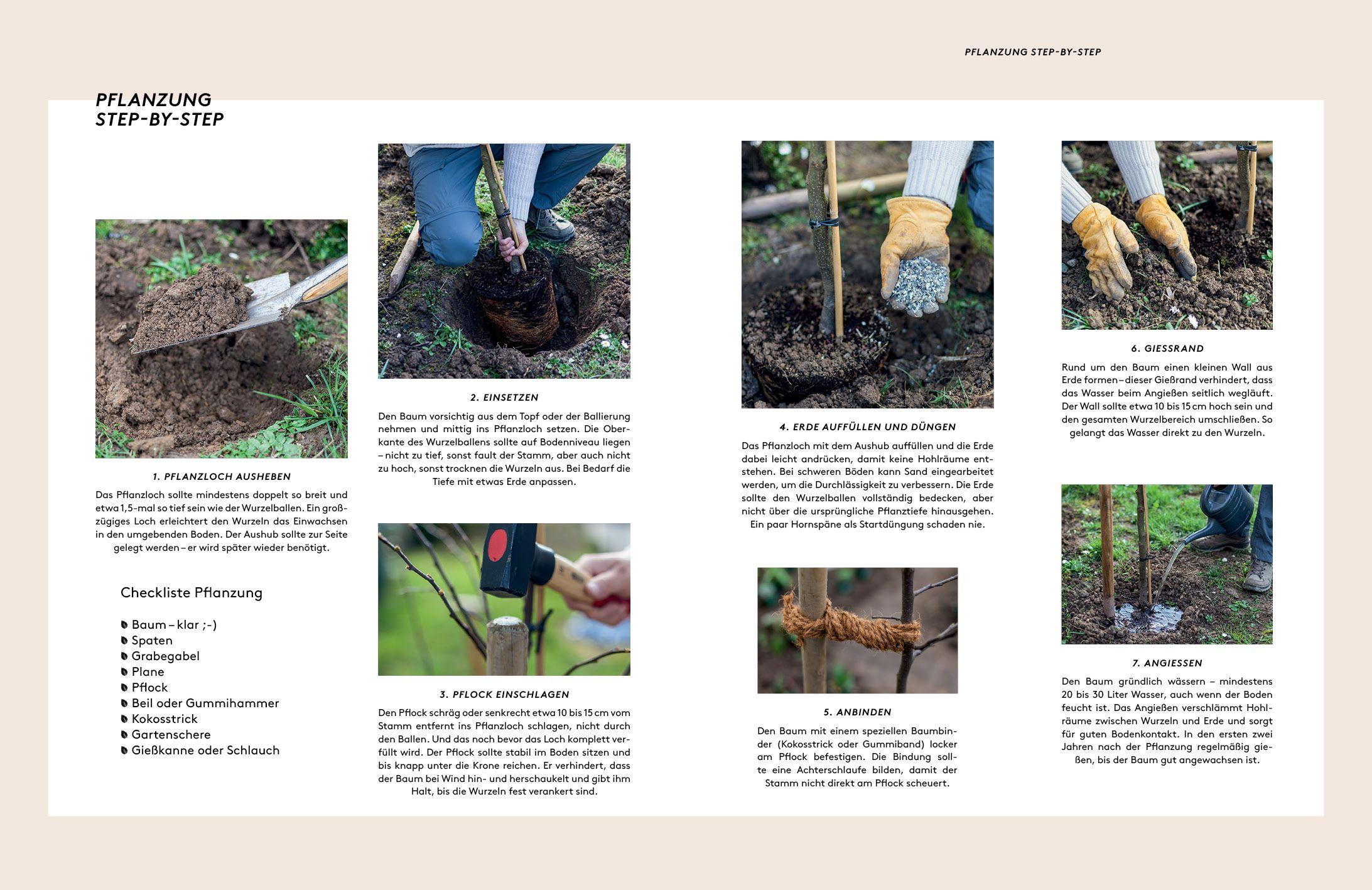 PFLANZUNG STEP-BY-STEP

PFLANZUNG STEP-BY-STEP

1. PFLANZLOCH AUSHEBEN

Das Pflanzloch sollte mindestens doppelt so breit und etwa 1,5-mal so tief sein wie der Wurzelballen. Ein großzügiges Loch erleichtert den Wurzeln das Einwachsen in den umgebenden Boden. Der Aushub sollte zur Seite gelegt werden – er wird später wieder benötigt.

Checkliste Pflanzung

Baum – klar ;-)
Spaten
Grabegabel
Plane
Pflock
Beil oder Gummihammer
Kokosstrick
Gartenschere
Gießkanne oder Schlauch

2. EINSETZEN

Den Baum vorsichtig aus dem Topf oder der Ballierung nehmen und mittig ins Pflanzloch setzen. Die Oberkante des Wurzelballens sollte auf Bodenniveau liegen – nicht zu tief, sonst fault der Stamm, aber auch nicht zu hoch, sonst trocknen die Wurzeln aus. Bei Bedarf die Tiefe mit etwas Erde anpassen.

3. PFLOCK EINSCHLAGEN

Den Pflock schräg oder senkrecht etwa 10 bis 15 cm vom Stamm entfernt ins Pflanzloch schlagen, nicht durch den Ballen. Und das noch bevor das Loch komplett verfüllt wird. Der Pflock sollte stabil im Boden sitzen und bis knapp unter die Krone reichen. Er verhindert, dass der Baum bei Wind hin- und herschaukelt und gibt ihm Halt, bis die Wurzeln fest verankert sind.

4. ERDE AUFFÜLLEN UND DÜNGEN

Das Pflanzloch mit dem Aushub auffüllen und die Erde dabei leicht andrücken, damit keine Hohlräume entstehen. Bei schweren Böden kann Sand eingearbeitet werden, um die Durchlässigkeit zu verbessern. Die Erde sollte den Wurzelballen vollständig bedecken, aber nicht über die ursprüngliche Pflanztiefe hinausgehen. Ein paar Hornspäne als Startdüngung schaden nie.

5. ANBINDEN

Den Baum mit einem speziellen Baumbinder (Kokosstrick oder Gummiband) locker am Pflock befestigen. Die Bindung sollte eine Achterschlaufe bilden, damit der Stamm nicht direkt am Pflock scheuert.

6. GIESSRAND

Rund um den Baum einen kleinen Wall aus Erde formen – dieser Gießrand verhindert, dass das Wasser beim Angießen seitlich wegläuft. Der Wall sollte etwa 10 bis 15 cm hoch sein und den gesamten Wurzelbereich umschließen. So gelangt das Wasser direkt zu den Wurzeln.

7. ANGIESSEN

Den Baum gründlich wässern – mindestens 20 bis 30 Liter Wasser, auch wenn der Boden feucht ist. Das Angießen verschlämmt Hohlräume zwischen Wurzeln und Erde und sorgt für guten Bodenkontakt. In den ersten zwei Jahren nach der Pflanzung regelmäßig gießen, bis der Baum gut angewachsen ist.