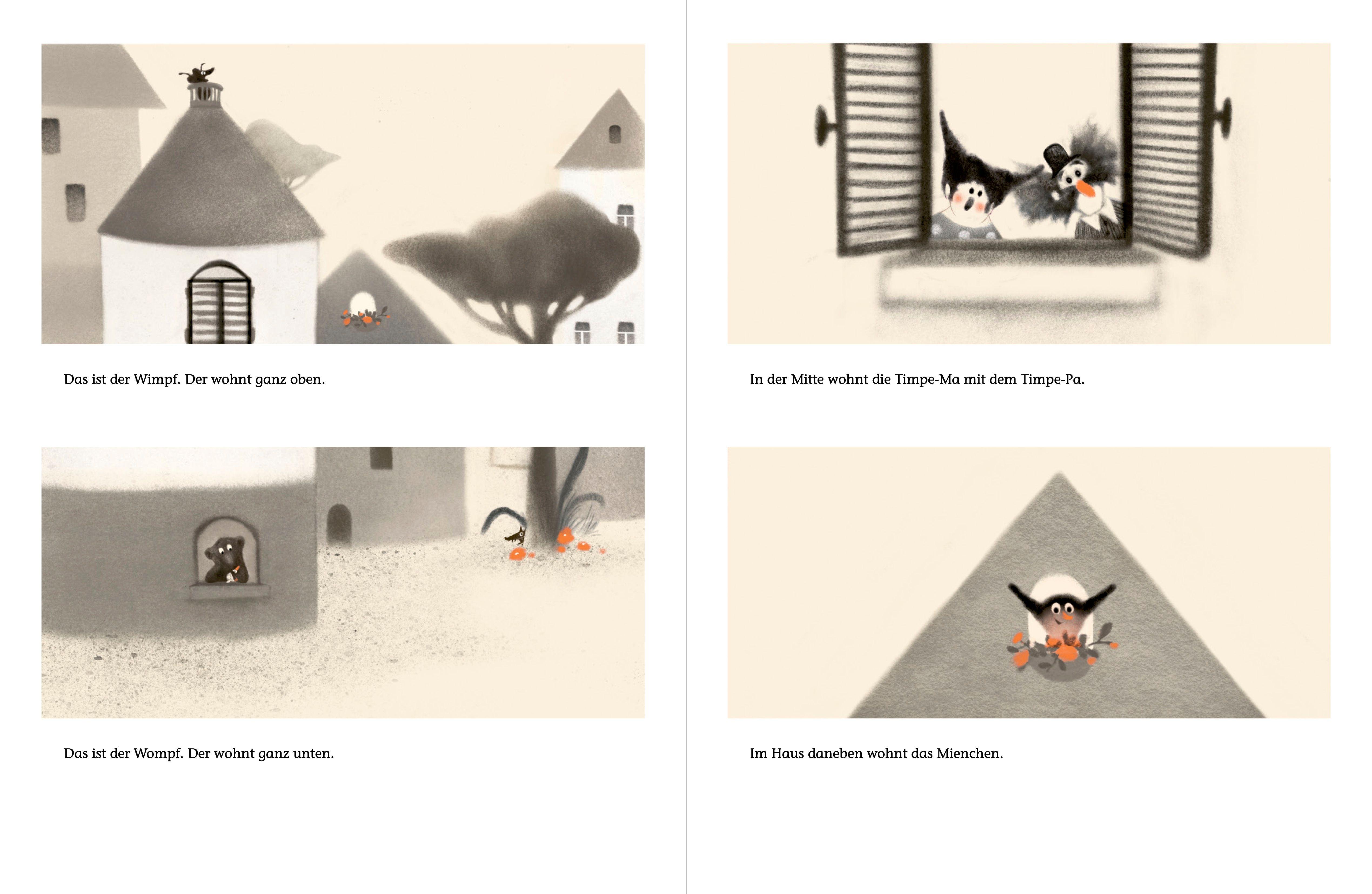 Das ist der Wimpf. Der wohnt ganz oben.

Das ist der Wompf. Der wohnt ganz unten.

In der Mitte wohnt die Timpe-Ma mit dem Timpe-Pa.

Im Haus daneben wohnt das Mienchen.