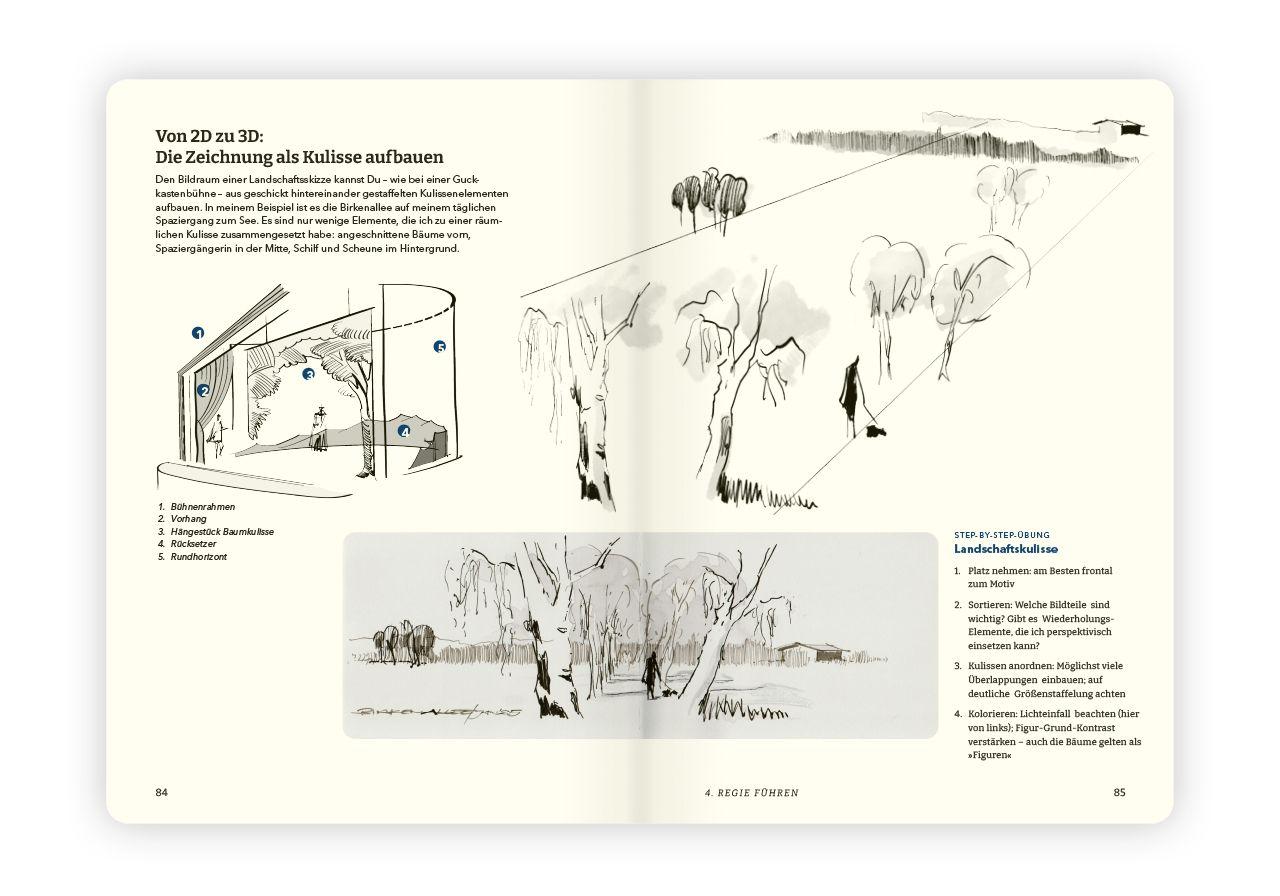 Von 2D zu 3D:
Die Zeichnung als Kulisse aufbauen

Den Bildraum einer Landschaftsskizze kannst Du – wie bei einer Guckkastenbühne – aus geschickt hintereinander gestaffelten Kulissenelementen aufbauen. In meinem Beispiel ist es die Birkenallee auf meinem täglichen Spaziergang zum See. Es sind nur wenige Elemente, die ich zu einer räumlichen Kulisse zusammengesetzt habe: angeschnittene Bäume vorn, Spaziergängerin in der Mitte, Schilf und Scheune im Hintergrund.

1
2
3
4
5

1. Bühnenrahmen
2. Vorhang
3. Hängestück Baumkulisse
4. Rücksetzer
5. Rundhorizont

STEP-BY-STEP-ÜBUNG
Landschaftskulisse

1. Platz nehmen: am Besten frontal zum Motiv
2. Sortieren: Welche Bildteile sind wichtig? Gibt es Wiederholungs-Elemente, die ich perspektivisch einsetzen kann?
3. Kulissen anordnen: Möglichst viele Überlappungen einbauen; auf deutliche Größenstaffelung achten
4. Kolorieren: Lichteinfall beachten (hier von links); Figur-Grund-Kontrast verstärken – auch die Bäume gelten als »Figuren«

84
4. REGIE FÜHREN
85