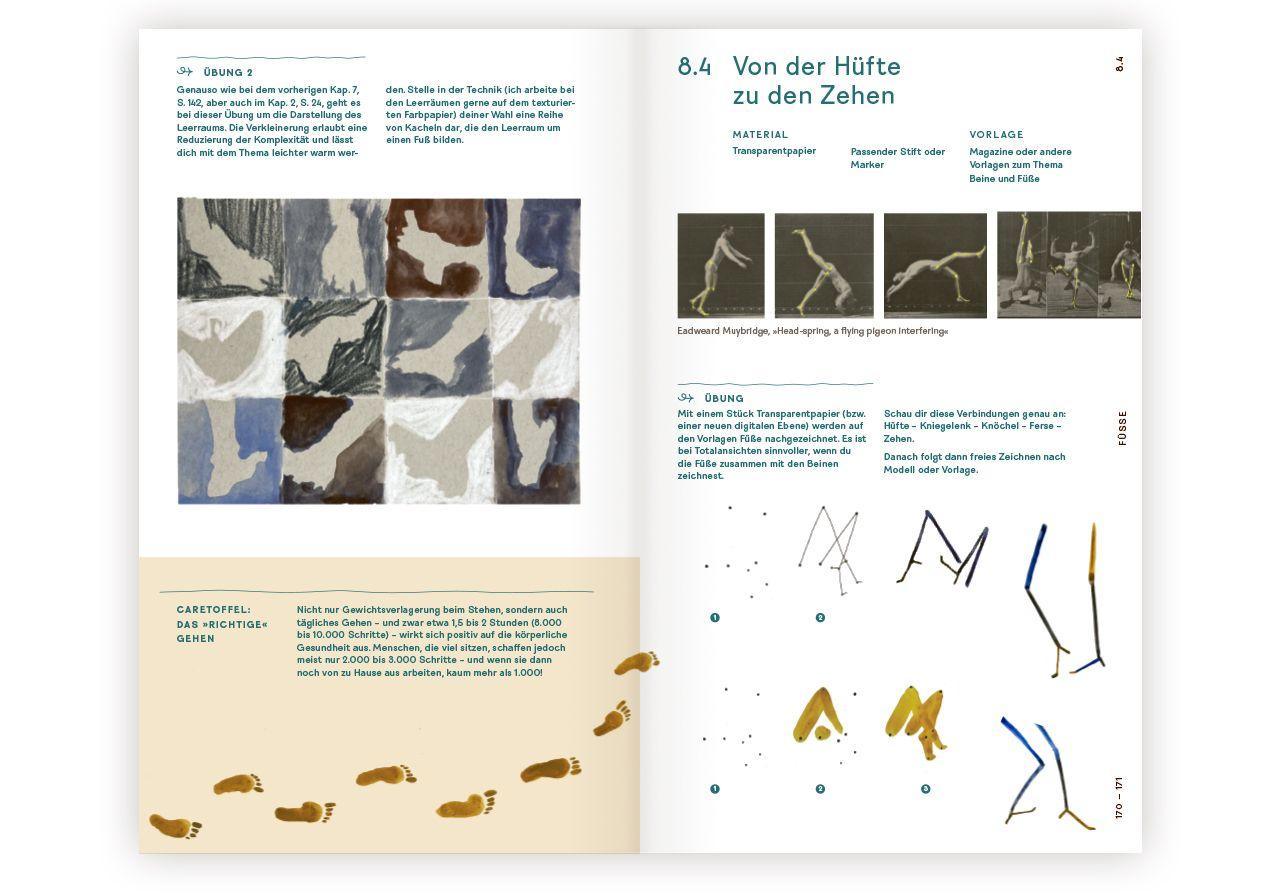 ÜBUNG 2

Genauso wie bei dem vorherigen Kap. 7, S. 142, aber auch im Kap. 2, S. 24, geht es bei dieser Übung um die Darstellung des Leerraums. Die Verkleinerung erlaubt eine Reduzierung der Komplexität und lässt dich mit dem Thema leichter warm werden. Stelle in der Technik (ich arbeite bei den Leerräumen gerne auf dem texturierten Farbpapier) deiner Wahl eine Reihe von Kacheln dar, die den Leerraum um einen Fuß bilden.

CARETOFFEL: DAS »RICHTIGE« GEHEN

Nicht nur Gewichtsverlagerung beim Stehen, sondern auch tägliches Gehen – und zwar etwa 1,5 bis 2 Stunden (8.000 bis 10.000 Schritte) – wirkt sich positiv auf die körperliche Gesundheit aus. Menschen, die viel sitzen, schaffen jedoch meist nur 2.000 bis 3.000 Schritte – und wenn sie dann noch von zu Hause aus arbeiten, kaum mehr als 1.000!

8.4 Von der Hüfte zu den Zehen

8.4

MATERIAL
Transparentpapier

Passender Stift oder Marker

VORLAGE
Magazine oder andere Vorlagen zum Thema Beine und Füße

Eadweard Muybridge, »Head-spring, a flying pigeon interfering«

ÜBUNG

Mit einem Stück Transparentpapier (bzw. einer neuen digitalen Ebene) werden auf den Vorlagen Füße nachgezeichnet. Es ist bei Totalansichten sinnvoller, wenn du die Füße zusammen mit den Beinen zeichnest.

Schau dir diese Verbindungen genau an: Hüfte – Kniegelenk – Knöchel – Ferse – Zehen.

Danach folgt dann freies Zeichnen nach Modell oder Vorlage.

FÜSSE

1
2
1
2
3

170 – 171