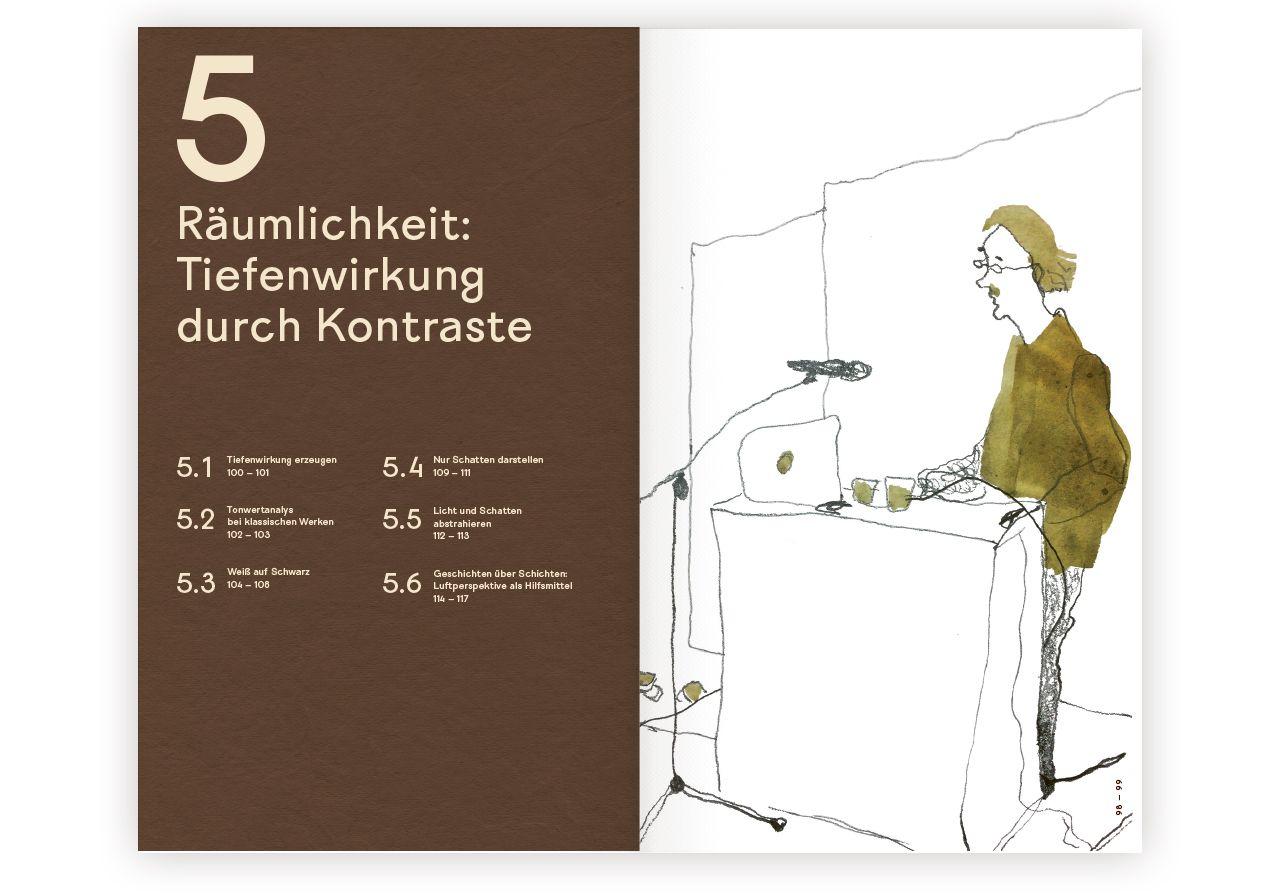 5

Räumlichkeit: Tiefenwirkung durch Kontraste

5.1 Tiefenwirkung erzeugen
100 – 101

5.2 Tonwertanalys bei klassischen Werken
102 – 103

5.3 Weiß auf Schwarz
104 – 108

5.4 Nur Schatten darstellen
109 – 111

5.5 Licht und Schatten abstrahieren
112 – 113

5.6 Geschichten über Schichten: Luftperspektive als Hilfsmittel
114 – 117

98 – 99