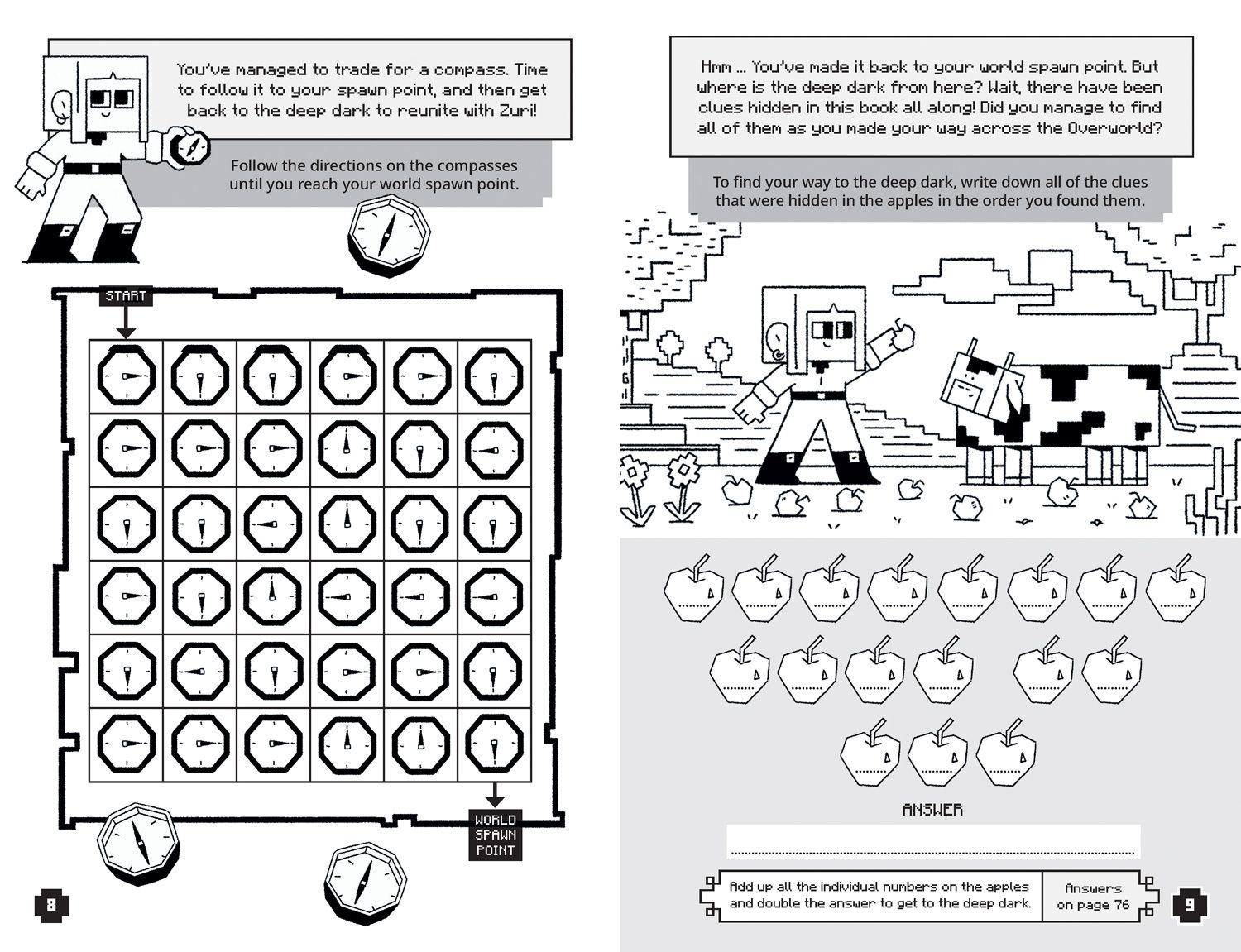 You've managed to trade for a compass. Time to follow it to your spawn point, and then get back to the deep dark to reunite with Zuri!

Follow the directions on the compasses until you reach your world spawn point.

START

WORLD SPAWN POINT

8

Hmm ... You've made it back to your world spawn point. But where is the deep dark from here? Wait, there have been clues hidden in this book all along! Did you manage to find all of them as you made your way across the Overworld?

To find your way to the deep dark, write down all of the clues that were hidden in the apples in the order you found them.

ANSWER

Add up all the individual numbers on the apples and double the answer to get to the deep dark.

Answers on page 76

9