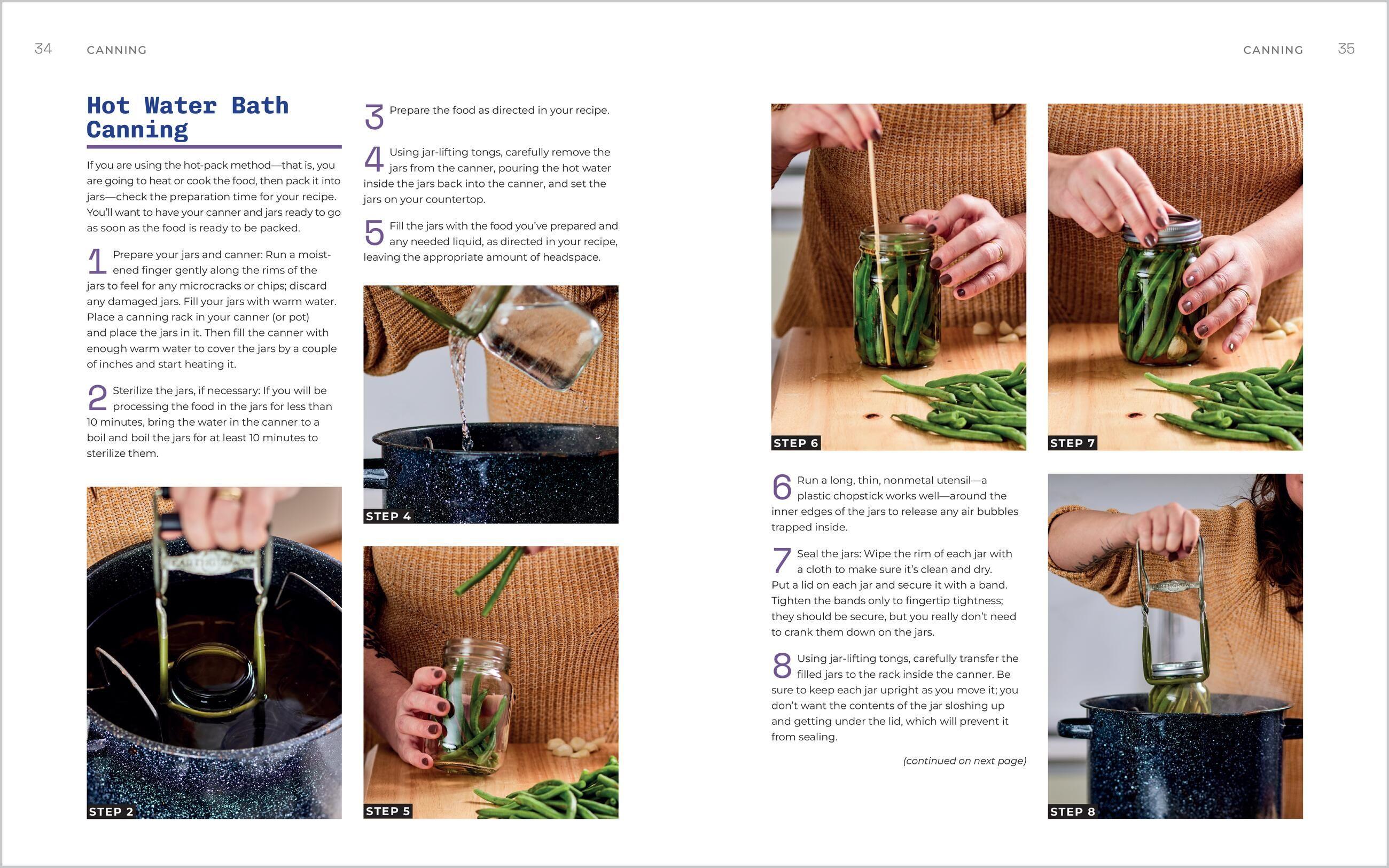 34 CANNING

Hot Water Bath Canning

If you are using the hot-pack method—that is, you are going to heat or cook the food, then pack it into jars—check the preparation time for your recipe. You'll want to have your canner and jars ready to go as soon as the food is ready to be packed.

1 Prepare your jars and canner: Run a moistened finger gently along the rims of the jars to feel for any microcracks or chips; discard any damaged jars. Fill your jars with warm water. Place a canning rack in your canner (or pot) and place the jars in it. Then fill the canner with enough warm water to cover the jars by a couple of inches and start heating it.

2 Sterilize the jars, if necessary: If you will be processing the food in the jars for less than 10 minutes, bring the water in the canner to a boil and boil the jars for at least 10 minutes to sterilize them.

STEP 2

3 Prepare the food as directed in your recipe.

4 Using jar-lifting tongs, carefully remove the jars from the canner, pouring the hot water inside the jars back into the canner, and set the jars on your countertop.

5 Fill the jars with the food you've prepared and any needed liquid, as directed in your recipe, leaving the appropriate amount of headspace.

STEP 4

STEP 5

CANNING 35

STEP 6

STEP 7

6 Run a long, thin, nonmetal utensil—a plastic chopstick works well—around the inner edges of the jars to release any air bubbles trapped inside.

7 Seal the jars: Wipe the rim of each jar with a cloth to make sure it's clean and dry. Put a lid on each jar and secure it with a band. Tighten the bands only to fingertip tightness; they should be secure, but you really don't need to crank them down on the jars.

8 Using jar-lifting tongs, carefully transfer the filled jars to the rack inside the canner. Be sure to keep each jar upright as you move it; you don't want the contents of the jar sloshing up and getting under the lid, which will prevent it from sealing.

(continued on next page)

STEP 8