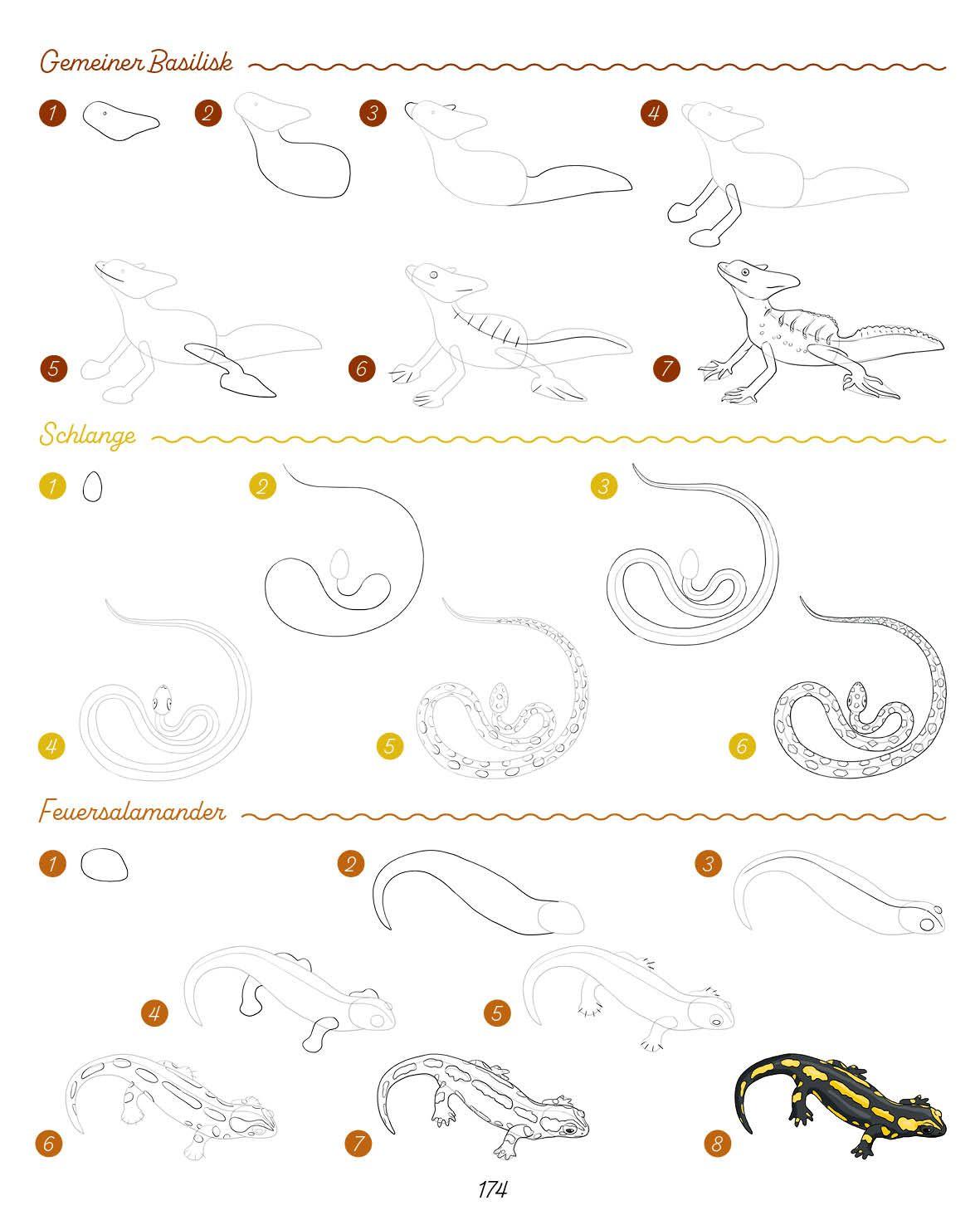 Gemeiner Basilisk

1 2 3 4

5 6 7

Schlange

1 2 3

4 5 6

Feuersalamander

1 2 3

4 5

6 7 8

174