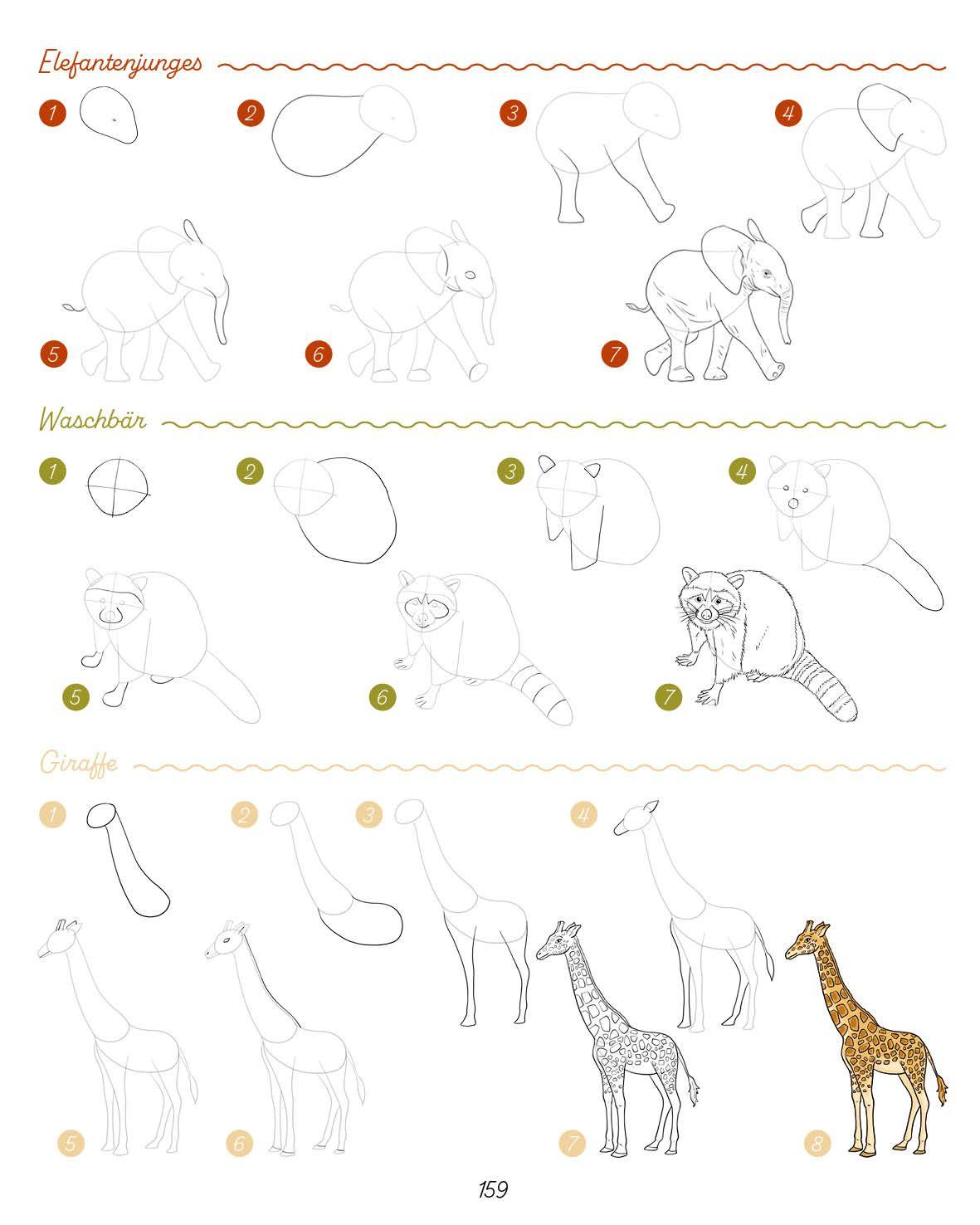 Elefantenjunges

1 2 3 4

5 6 7

Waschbär

1 2 3 4

5 6 7

Giraffe

1 2 3 4

5 6 7 8

159