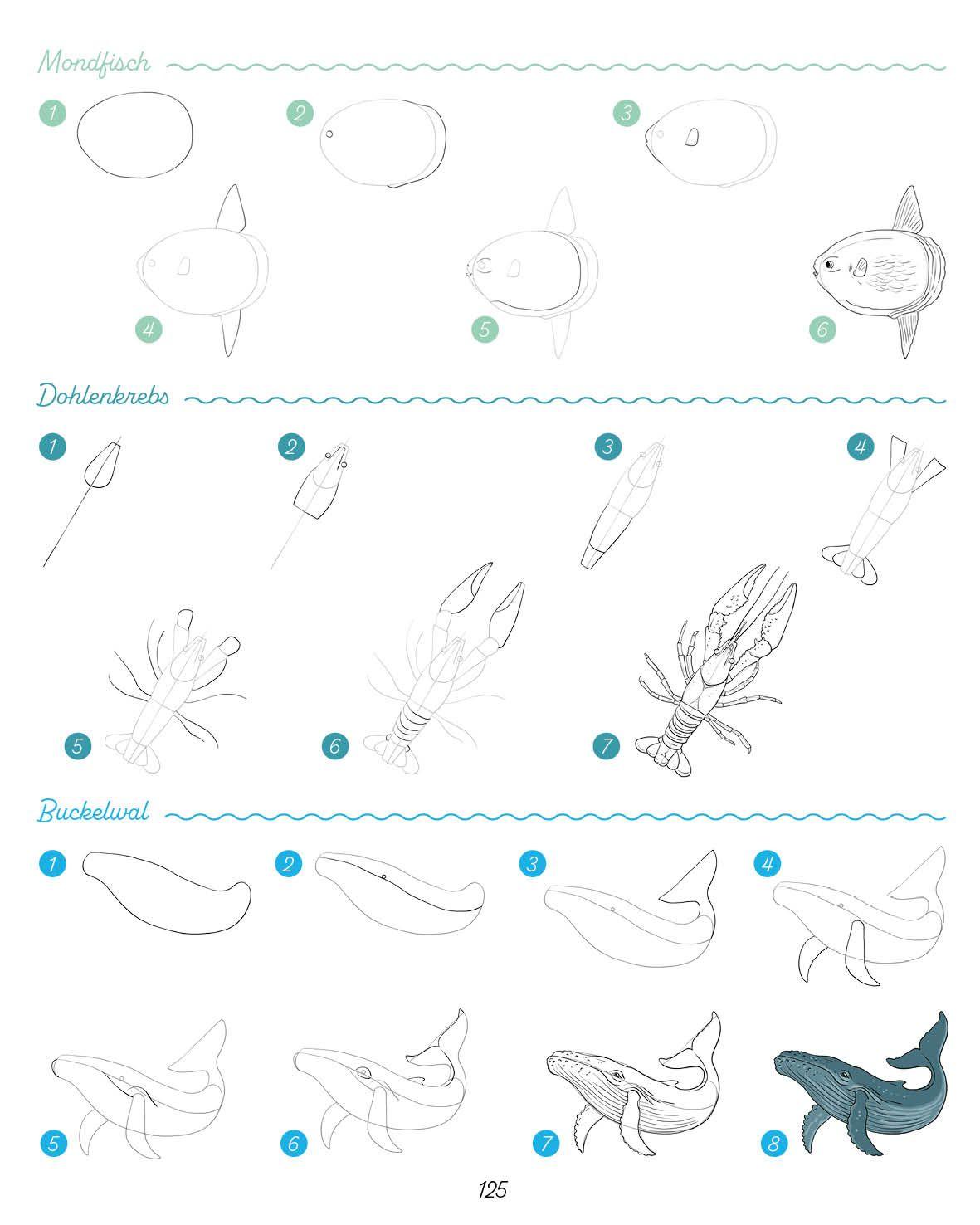 Mondfisch

1 2 3

4 5 6

Dohlenkrebs

1 2 3 4

5 6 7

Buckelwal

1 2 3 4

5 6 7 8

125