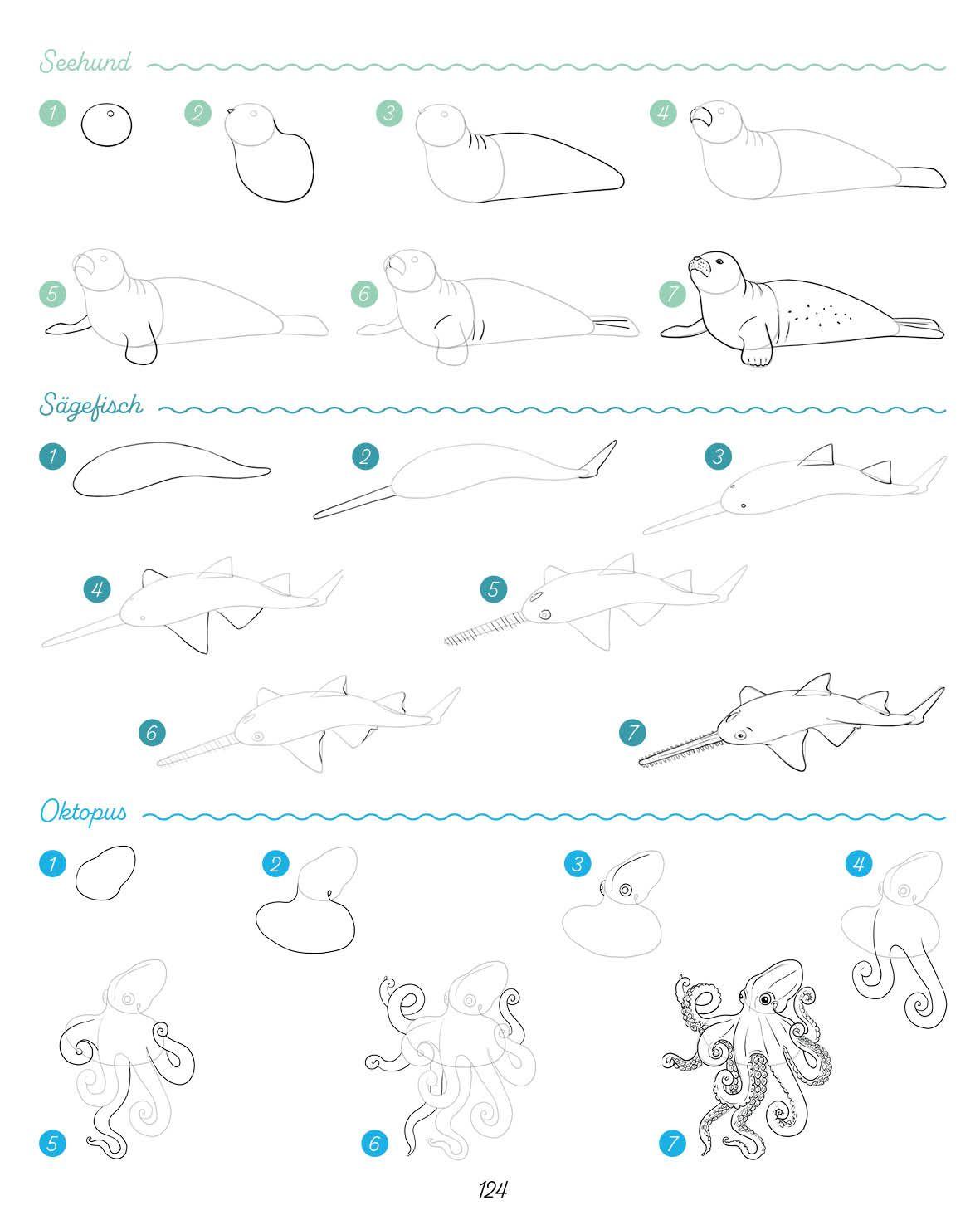 Seehund

1 2 3 4

5 6 7

Sägefisch

1 2 3

4 5

6 7

Oktopus

1 2 3 4

5 6 7

124