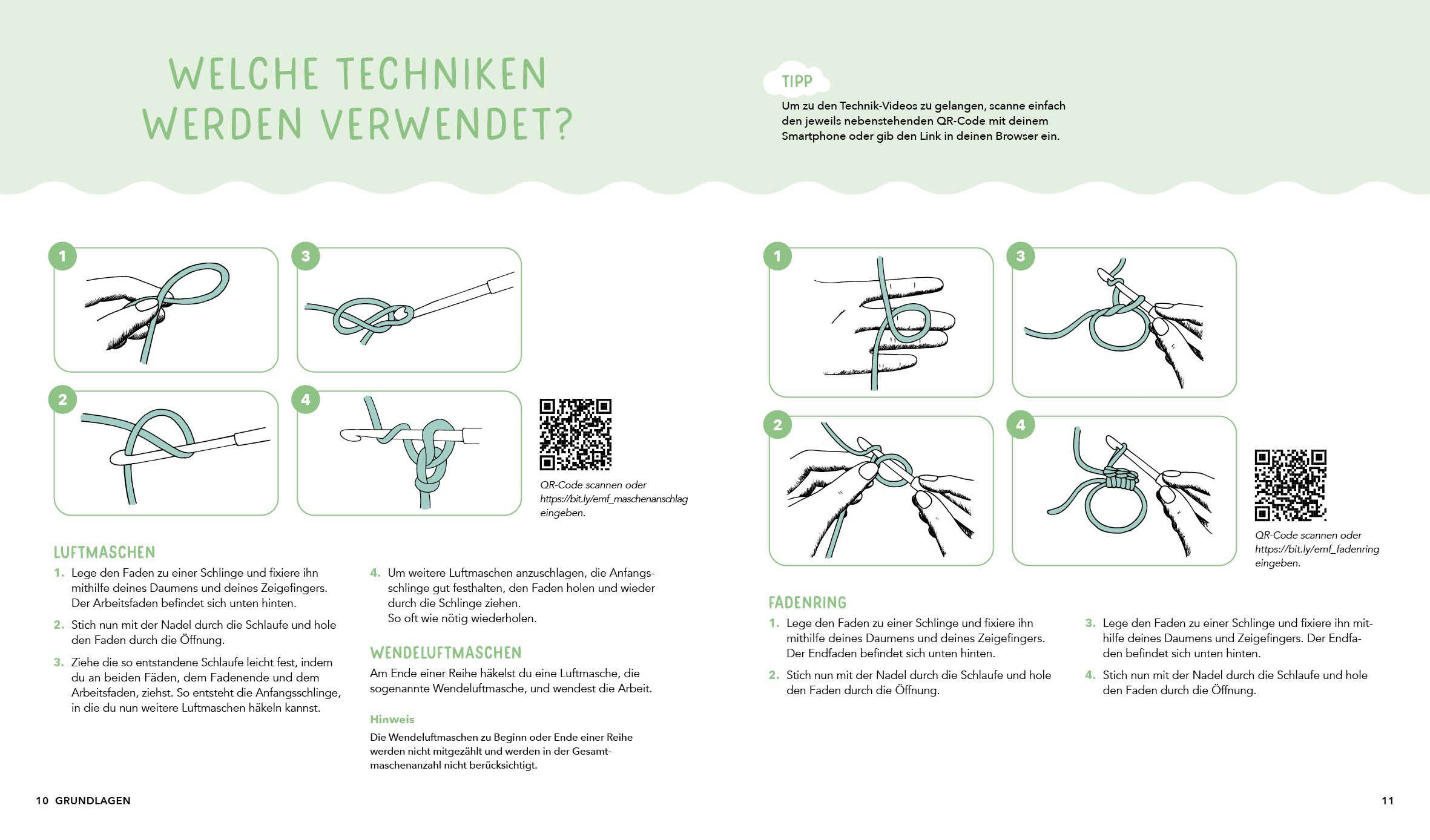 WELCHE TECHNIKEN WERDEN VERWENDET?

TIPP
Um zu den Technik-Videos zu gelangen, scanne einfach den jeweils nebenstehenden QR-Code mit deinem Smartphone oder gib den Link in deinen Browser ein.

1

3

2

4

QR-Code scannen oder https://bit.ly/emf_maschenanschlag eingeben.

LUFTMASCHEN
1. Lege den Faden zu einer Schlinge und fixiere ihn mithilfe deines Daumens und deines Zeigefingers. Der Arbeitsfaden befindet sich unten hinten.
2. Stich nun mit der Nadel durch die Schlaufe und hole den Faden durch die Öffnung.
3. Ziehe die so entstandene Schlaufe leicht fest, indem du an beiden Fäden, dem Fadenende und dem Arbeitsfaden, ziehst. So entsteht die Anfangsschlinge, in die du nun weitere Luftmaschen häkeln kannst.
4. Um weitere Luftmaschen anzuschlagen, die Anfangsschlinge gut festhalten, den Faden holen und wieder durch die Schlinge ziehen.
So oft wie nötig wiederholen.

WENDELUFTMASCHEN
Am Ende einer Reihe häkelst du eine Luftmasche, die sogenannte Wendeluftmasche, und wendest die Arbeit.

Hinweis
Die Wendeluftmaschen zu Beginn oder Ende einer Reihe werden nicht mitgezählt und werden in der Gesamtmaschenanzahl nicht berücksichtigt.

1

3

2

4

QR-Code scannen oder https://bit.ly/emf_fadenring eingeben.

FADENRING
1. Lege den Faden zu einer Schlinge und fixiere ihn mithilfe deines Daumens und deines Zeigefingers. Der Endfaden befindet sich unten hinten.
2. Stich nun mit der Nadel durch die Schlaufe und hole den Faden durch die Öffnung.
3. Lege den Faden zu einer Schlinge und fixiere ihn mithilfe deines Daumens und Zeigefingers. Der Endfaden befindet sich unten hinten.
4. Stich nun mit der Nadel durch die Schlaufe und hole den Faden durch die Öffnung.

10 GRUNDLAGEN

11