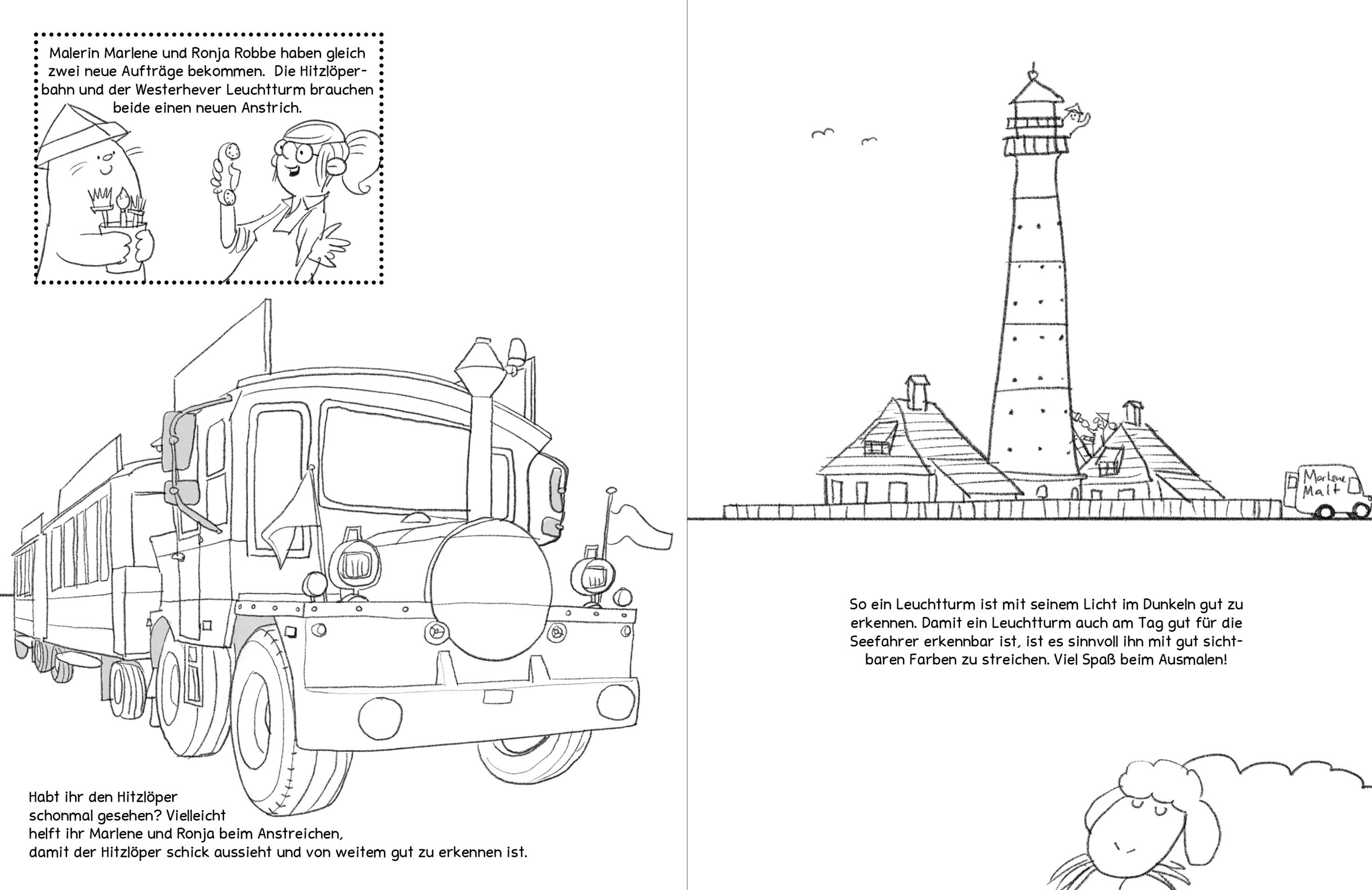 Malerin Marlene und Ronja Robbe haben gleich zwei neue Aufträge bekommen. Die Hitzlöperbahn und der Westerhever Leuchtturm brauchen beide einen neuen Anstrich.

Habt ihr den Hitzlöper schonmal gesehen? Vielleicht helft ihr Marlene und Ronja beim Anstreichen, damit der Hitzlöper schick aussieht und von weitem gut zu erkennen ist.

Marlene Malt

So ein Leuchtturm ist mit seinem Licht im Dunkeln gut zu erkennen. Damit ein Leuchtturm auch am Tag gut für die Seefahrer erkennbar ist, ist es sinnvoll ihn mit gut sichtbaren Farben zu streichen. Viel Spaß beim Ausmalen!