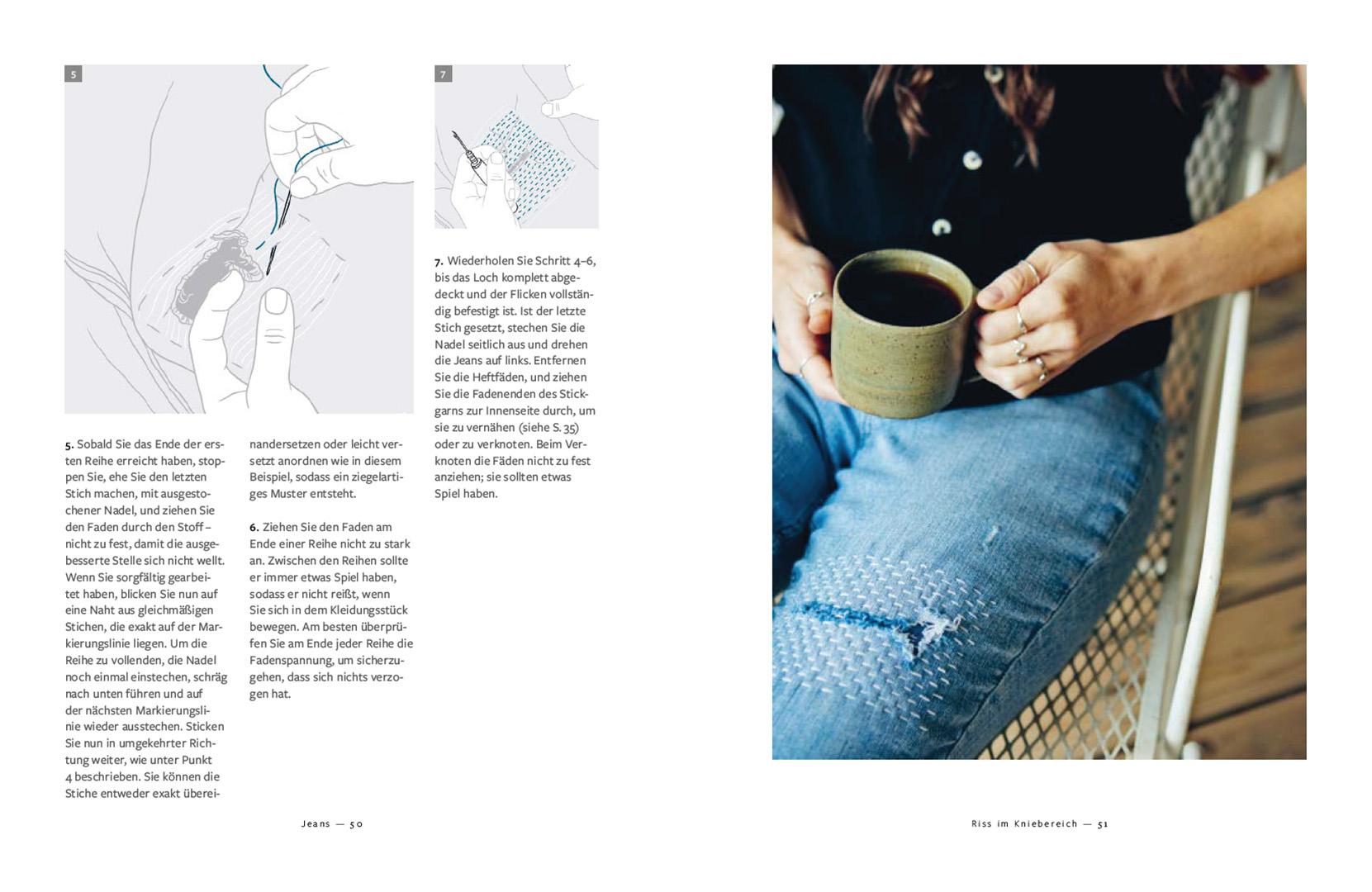 5

7

5. Sobald Sie das Ende der ersten Reihe erreicht haben, stoppen Sie, ehe Sie den letzten Stich machen, mit ausgestochener Nadel, und ziehen Sie den Faden durch den Stoff – nicht zu fest, damit die ausgebesserte Stelle sich nicht wellt. Wenn Sie sorgfältig gearbeitet haben, blicken Sie nun auf eine Naht aus gleichmäßigen Stichen, die exakt auf der Markierungslinie liegen. Um die Reihe zu vollenden, die Nadel noch einmal einstechen, schräg nach unten führen und auf der nächsten Markierungslinie wieder ausstechen. Sticken Sie nun in umgekehrter Richtung weiter, wie unter Punkt 4 beschrieben. Sie können die Stiche entweder exakt übereinandersetzen oder leicht versetzt anordnen wie in diesem Beispiel, sodass ein ziegelartiges Muster entsteht.

6. Ziehen Sie den Faden am Ende einer Reihe nicht zu stark an. Zwischen den Reihen sollte er immer etwas Spiel haben, sodass er nicht reißt, wenn Sie sich in dem Kleidungsstück bewegen. Am besten überprüfen Sie am Ende jeder Reihe die Fadenspannung, um sicherzugehen, dass sich nichts verzogen hat.

7. Wiederholen Sie Schritt 4–6, bis das Loch komplett abgedeckt und der Flicken vollständig befestigt ist. Ist der letzte Stich gesetzt, stechen Sie die Nadel seitlich aus und drehen die Jeans auf links. Entfernen Sie die Heftfäden, und ziehen Sie die Fadenenden des Stickgarns zur Innenseite durch, um sie zu vernähen (siehe S. 35) oder zu verknoten. Beim Verknoten die Fäden nicht zu fest anziehen; sie sollten etwas Spiel haben.

Jeans — 50

Riss im Kniebereich — 51