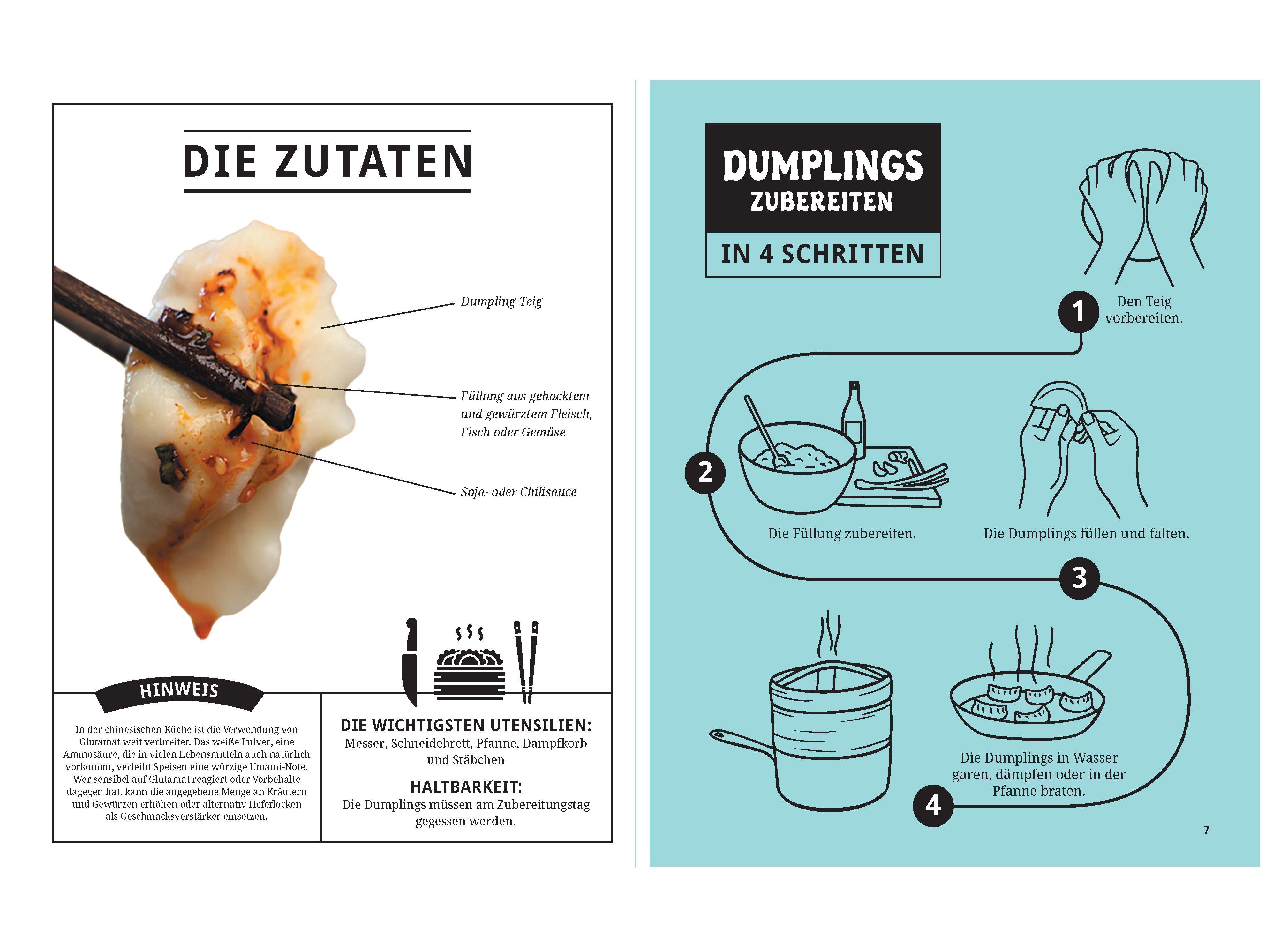 DIE ZUTATEN

Dumpling-Teig

Füllung aus gehacktem und gewürztem Fleisch, Fisch oder Gemüse

Soja- oder Chilisauce

HINWEIS

In der chinesischen Küche ist die Verwendung von Glutamat weit verbreitet. Das weiße Pulver, eine Aminosäure, die in vielen Lebensmitteln auch natürlich vorkommt, verleiht Speisen eine würzige Umami-Note. Wer sensibel auf Glutamat reagiert oder Vorbehalte dagegen hat, kann die angegebene Menge an Kräutern und Gewürzen erhöhen oder alternativ Hefeflocken als Geschmacksverstärker einsetzen.

DIE WICHTIGSTEN UTENSILIEN:
Messer, Schneidebrett, Pfanne, Dampfkorb und Stäbchen

HALTBARKEIT:
Die Dumplings müssen am Zubereitungstag gegessen werden.

DUMPLINGS ZUBEREITEN

IN 4 SCHRITTEN

1 Den Teig vorbereiten.

2

Die Füllung zubereiten.

Die Dumplings füllen und falten.

3

Die Dumplings in Wasser garen, dämpfen oder in der Pfanne braten.

4

7