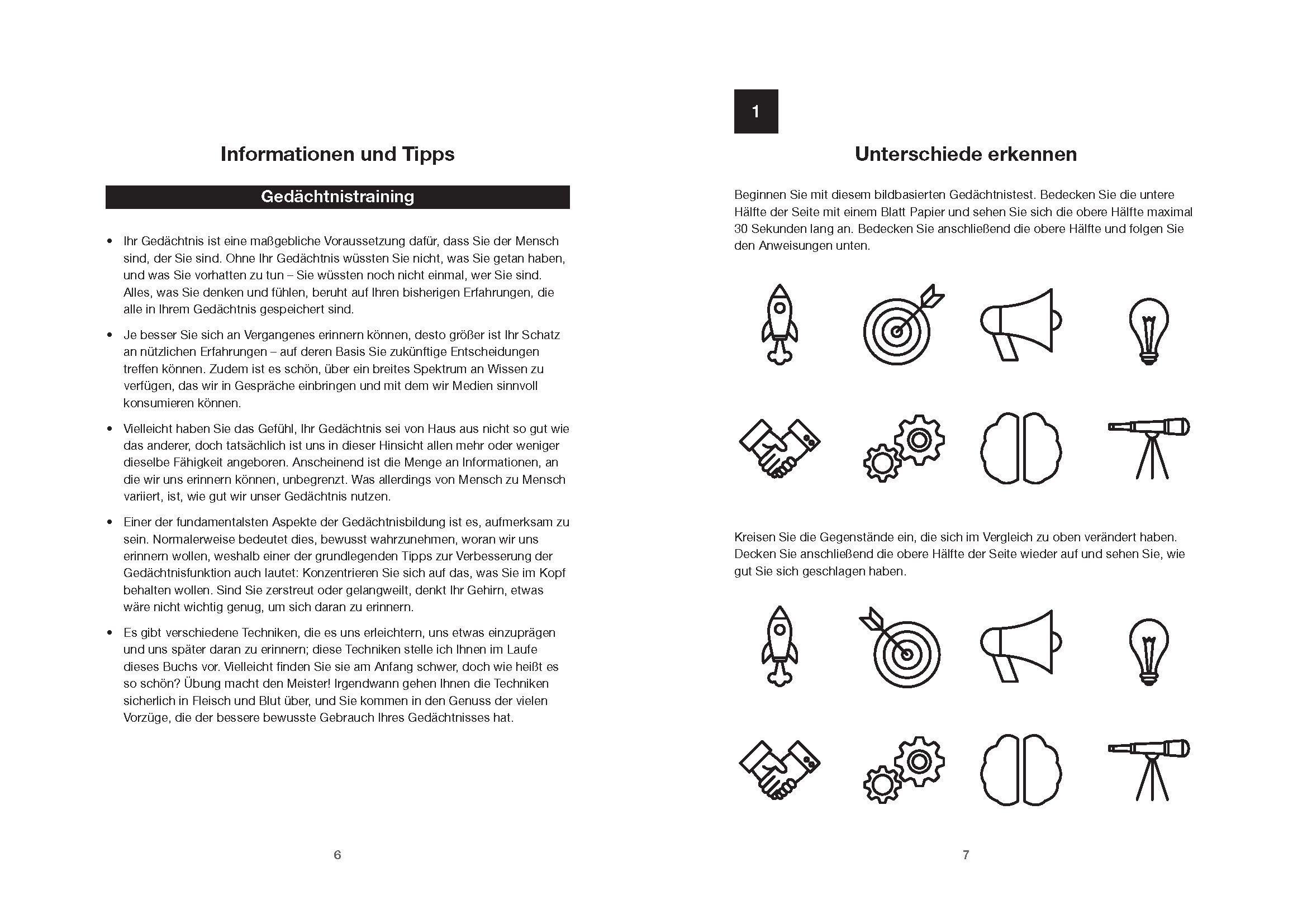 Informationen und Tipps

Gedächtnistraining

• Ihr Gedächtnis ist eine maßgebliche Voraussetzung dafür, dass Sie der Mensch sind, der Sie sind. Ohne Ihr Gedächtnis wüssten Sie nicht, was Sie getan haben, und was Sie vorhatten zu tun – Sie wüssten noch nicht einmal, wer Sie sind. Alles, was Sie denken und fühlen, beruht auf Ihren bisherigen Erfahrungen, die alle in Ihrem Gedächtnis gespeichert sind.

• Je besser Sie sich an Vergangenes erinnern können, desto größer ist Ihr Schatz an nützlichen Erfahrungen – auf deren Basis Sie zukünftige Entscheidungen treffen können. Zudem ist es schön, über ein breites Spektrum an Wissen zu verfügen, das wir in Gespräche einbringen und mit dem wir Medien sinnvoll konsumieren können.

• Vielleicht haben Sie das Gefühl, Ihr Gedächtnis sei von Haus aus nicht so gut wie das anderer, doch tatsächlich ist uns in dieser Hinsicht allen mehr oder weniger dieselbe Fähigkeit angeboren. Anscheinend ist die Menge an Informationen, an die wir uns erinnern können, unbegrenzt. Was allerdings von Mensch zu Mensch variiert, ist, wie gut wir unser Gedächtnis nutzen.

• Einer der fundamentalsten Aspekte der Gedächtnisbildung ist es, aufmerksam zu sein. Normalerweise bedeutet dies, bewusst wahrzunehmen, woran wir uns erinnern wollen, weshalb einer der grundlegenden Tipps zur Verbesserung der Gedächtnisfunktion auch lautet: Konzentrieren Sie sich auf das, was Sie im Kopf behalten wollen. Sind Sie zerstreut oder gelangweilt, denkt Ihr Gehirn, etwas wäre nicht wichtig genug, um sich daran zu erinnern.

• Es gibt verschiedene Techniken, die es uns erleichtern, uns etwas einzuprägen und uns später daran zu erinnern; diese Techniken stelle ich Ihnen im Laufe dieses Buchs vor. Vielleicht finden Sie sie am Anfang schwer, doch wie heißt es so schön? Übung macht den Meister! Irgendwann gehen Ihnen die Techniken sicherlich in Fleisch und Blut über, und Sie kommen in den Genuss der vielen Vorzüge, die der bessere bewusste Gebrauch Ihres Gedächtnisses hat.

6

1

Unterschiede erkennen

Beginnen Sie mit diesem bildbasierten Gedächtnistest. Bedecken Sie die untere Hälfte der Seite mit einem Blatt Papier und sehen Sie sich die obere Hälfte maximal 30 Sekunden lang an. Bedecken Sie anschließend die obere Hälfte und folgen Sie den Anweisungen unten.

Kreisen Sie die Gegenstände ein, die sich im Vergleich zu oben verändert haben. Decken Sie anschließend die obere Hälfte der Seite wieder auf und sehen Sie, wie gut Sie sich geschlagen haben.

7