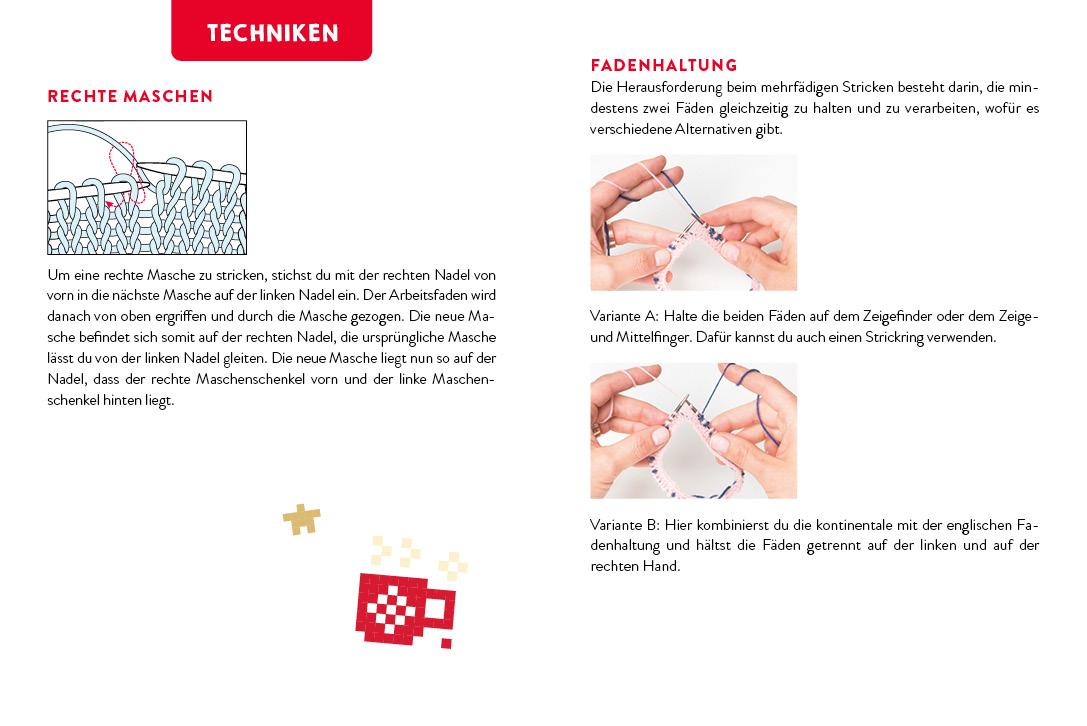 TECHNIKEN

RECHTE MASCHEN

Um eine rechte Masche zu stricken, stichst du mit der rechten Nadel von vorn in die nächste Masche auf der linken Nadel ein. Der Arbeitsfaden wird danach von oben ergriffen und durch die Masche gezogen. Die neue Masche befindet sich somit auf der rechten Nadel, die ursprüngliche Masche lässt du von der linken Nadel gleiten. Die neue Masche liegt nun so auf der Nadel, dass der rechte Maschenschenkel vorn und der linke Maschenschenkel hinten liegt.

FADENHALTUNG

Die Herausforderung beim mehrfädigen Stricken besteht darin, die mindestens zwei Fäden gleichzeitig zu halten und zu verarbeiten, wofür es verschiedene Alternativen gibt.

Variante A: Halte die beiden Fäden auf dem Zeigefinder oder dem Zeige- und Mittelfinger. Dafür kannst du auch einen Strickring verwenden.

Variante B: Hier kombinierst du die kontinentale mit der englischen Fadenhaltung und hältst die Fäden getrennt auf der linken und auf der rechten Hand.