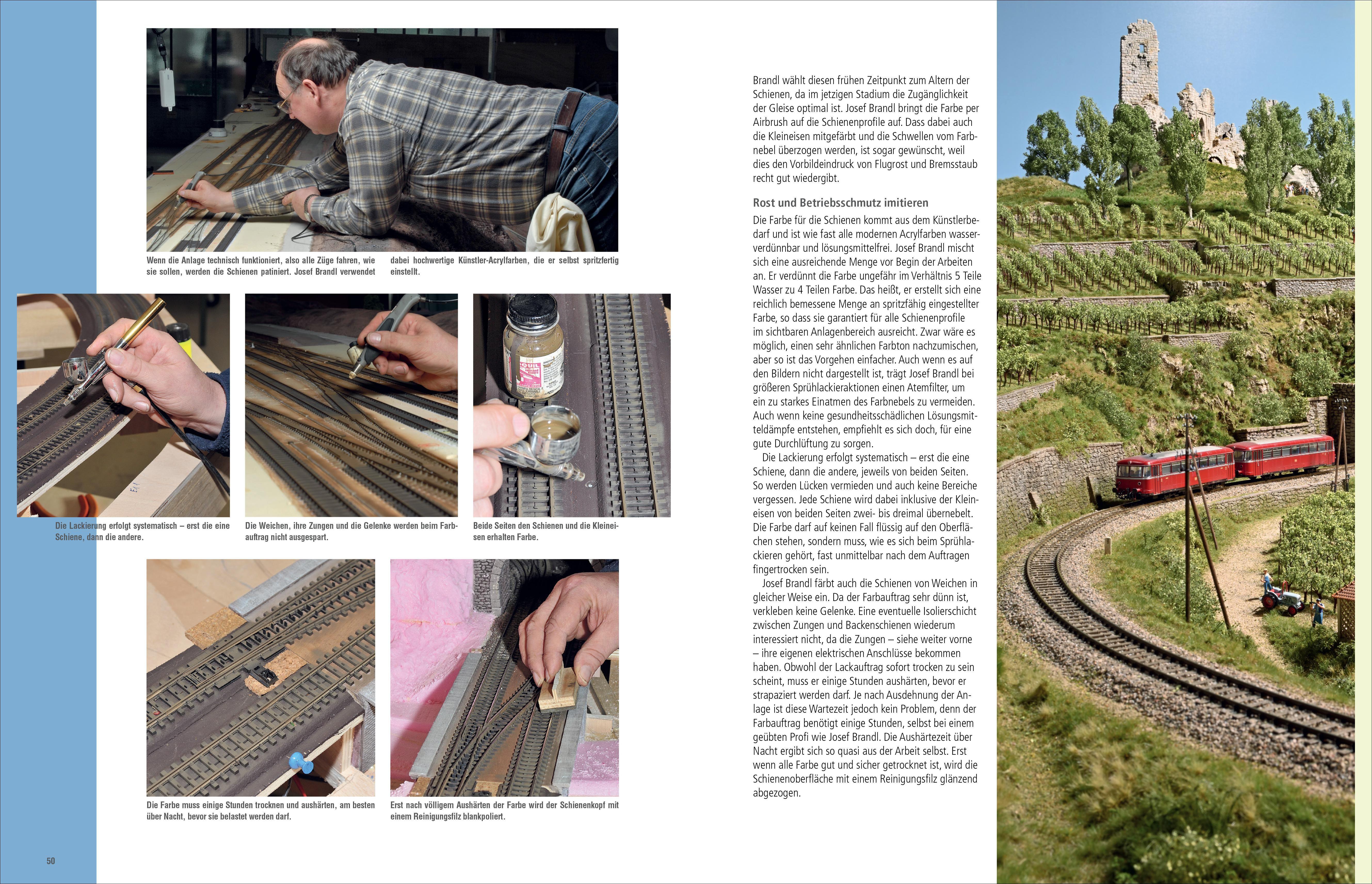 Wenn die Anlage technisch funktioniert, also alle Züge fahren, wie sie sollen, werden die Schienen patiniert. Josef Brandl verwendet dabei hochwertige Künstler-Acrylfarben, die er selbst spritzfertig einstellt.

Die Lackierung erfolgt systematisch – erst die eine Schiene, dann die andere.

Die Weichen, ihre Zungen und die Gelenke werden beim Farbauftrag nicht ausgespart.

Beide Seiten den Schienen und die Kleineisen erhalten Farbe.

Die Farbe muss einige Stunden trocknen und aushärten, am besten über Nacht, bevor sie belastet werden darf.

Erst nach völligem Aushärten der Farbe wird der Schienenkopf mit einem Reinigungsfilz blankpoliert.

50

Brandl wählt diesen frühen Zeitpunkt zum Altern der Schienen, da im jetzigen Stadium die Zugänglichkeit der Gleise optimal ist. Josef Brandl bringt die Farbe per Airbrush auf die Schienenprofile auf. Dass dabei auch die Kleineisen mitgefärbt und die Schwellen vom Farbnebel überzogen werden, ist sogar gewünscht, weil dies den Vorbildeindruck von Flugrost und Bremsstaub recht gut wiedergibt.

Rost und Betriebsschmutz imitieren

Die Farbe für die Schienen kommt aus dem Künstlerbedarf und ist wie fast alle modernen Acrylfarben wasserverdünnbar und lösungsmittelfrei. Josef Brandl mischt sich eine ausreichende Menge vor Begin der Arbeiten an. Er verdünnt die Farbe ungefähr im Verhältnis 5 Teile Wasser zu 4 Teilen Farbe. Das heißt, er erstellt sich eine reichlich bemessene Menge an spritzfähig eingestellter Farbe, so dass sie garantiert für alle Schienenprofile im sichtbaren Anlagenbereich ausreicht. Zwar wäre es möglich, einen sehr ähnlichen Farbton nachzumischen, aber so ist das Vorgehen einfacher. Auch wenn es auf den Bildern nicht dargestellt ist, trägt Josef Brandl bei größeren Sprühlackieraktionen einen Atemfilter, um ein zu starkes Einatmen des Farbnebels zu vermeiden. Auch wenn keine gesundheitsschädlichen Lösungsmitteldämpfe entstehen, empfiehlt es sich doch, für eine gute Durchlüftung zu sorgen.
Die Lackierung erfolgt systematisch – erst die eine Schiene, dann die andere, jeweils von beiden Seiten. So werden Lücken vermieden und auch keine Bereiche vergessen. Jede Schiene wird dabei inklusive der Kleineisen von beiden Seiten zwei- bis dreimal übernebelt. Die Farbe darf auf keinen Fall flüssig auf den Oberflächen stehen, sondern muss, wie es sich beim Sprühlackieren gehört, fast unmittelbar nach dem Auftragen fingertrocken sein.
Josef Brandl färbt auch die Schienen von Weichen in gleicher Weise ein. Da der Farbauftrag sehr dünn ist, verkleben keine Gelenke. Eine eventuelle Isolierschicht zwischen Zungen und Backenschienen wiederum interessiert nicht, da die Zungen – siehe weiter vorne – ihre eigenen elektrischen Anschlüsse bekommen haben. Obwohl der Lackauftrag sofort trocken zu sein scheint, muss er einige Stunden aushärten, bevor er strapaziert werden darf. Je nach Ausdehnung der Anlage ist diese Wartezeit jedoch kein Problem, denn der Farbauftrag benötigt einige Stunden, selbst bei einem geübten Profi wie Josef Brandl. Die Aushärtezeit über Nacht ergibt sich so quasi aus der Arbeit selbst. Erst wenn alle Farbe gut und sicher getrocknet ist, wird die Schienenoberfläche mit einem Reinigungsfilz glänzend abgezogen.