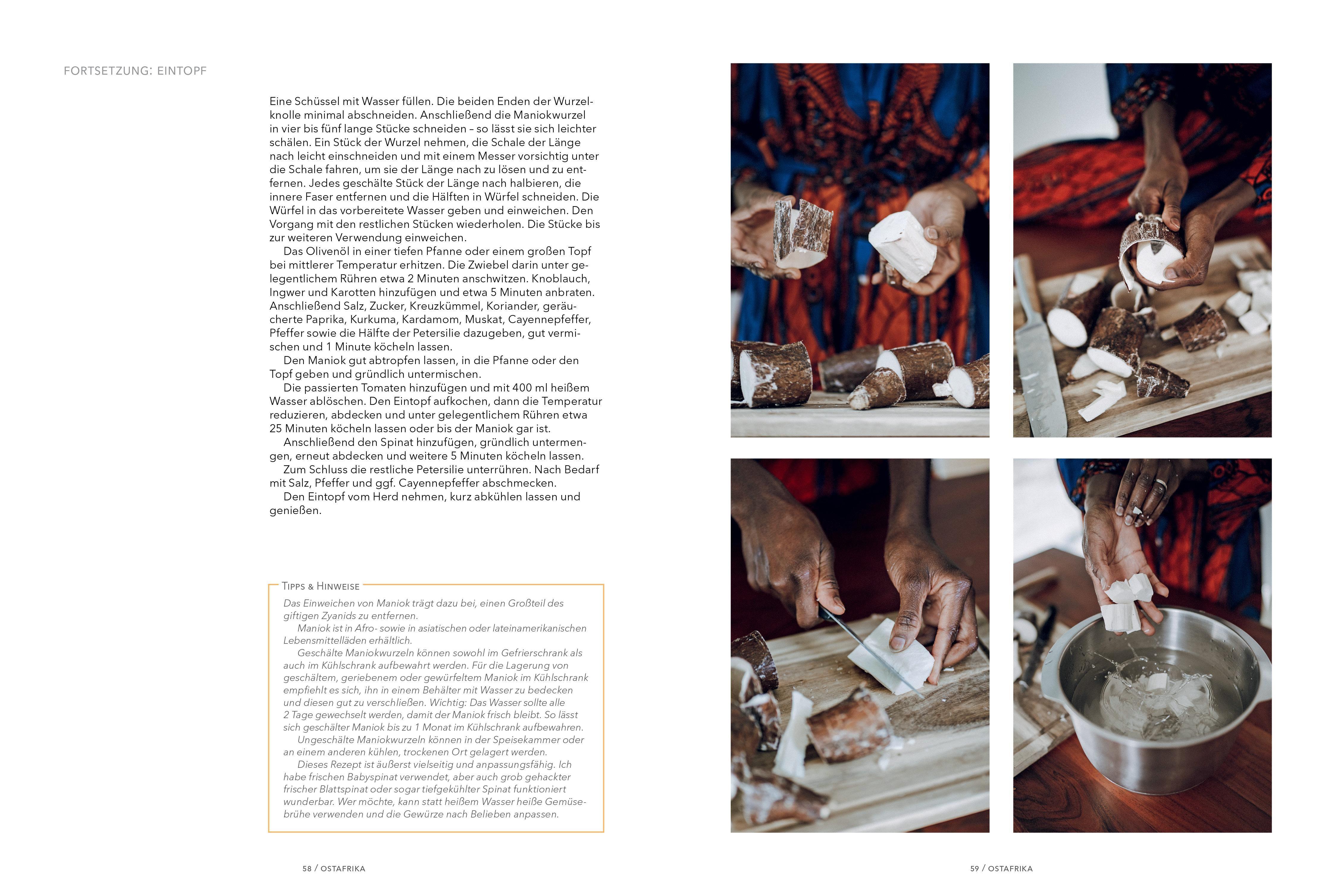 FORTSETZUNG: EINTOPF

Eine Schüssel mit Wasser füllen. Die beiden Enden der Wurzelknolle minimal abschneiden. Anschließend die Maniokwurzel in vier bis fünf lange Stücke schneiden – so lässt sie sich leichter schälen. Ein Stück der Wurzel nehmen, die Schale der Länge nach leicht einschneiden und mit einem Messer vorsichtig unter die Schale fahren, um sie der Länge nach zu lösen und zu entfernen. Jedes geschälte Stück der Länge nach halbieren, die innere Faser entfernen und die Hälften in Würfel schneiden. Die Würfel in das vorbereitete Wasser geben und einweichen. Den Vorgang mit den restlichen Stücken wiederholen. Die Stücke bis zur weiteren Verwendung einweichen.

Das Olivenöl in einer tiefen Pfanne oder einem großen Topf bei mittlerer Temperatur erhitzen. Die Zwiebel darin unter gelegentlichem Rühren etwa 2 Minuten anschwitzen. Knoblauch, Ingwer und Karotten hinzufügen und etwa 5 Minuten anbraten. Anschließend Salz, Zucker, Kreuzkümmel, Koriander, geräucherte Paprika, Kurkuma, Kardamom, Muskat, Cayennepfeffer, Pfeffer sowie die Hälfte der Petersilie dazugeben, gut vermischen und 1 Minute köcheln lassen.

Den Maniok gut abtropfen lassen, in die Pfanne oder den Topf geben und gründlich untermischen.

Die passierten Tomaten hinzufügen und mit 400 ml heißem Wasser ablöschen. Den Eintopf aufkochen, dann die Temperatur reduzieren, abdecken und unter gelegentlichem Rühren etwa 25 Minuten köcheln lassen oder bis der Maniok gar ist.

Anschließend den Spinat hinzufügen, gründlich untermengen, erneut abdecken und weitere 5 Minuten köcheln lassen.

Zum Schluss die restliche Petersilie unterrühren. Nach Bedarf mit Salz, Pfeffer und ggf. Cayennepfeffer abschmecken.

Den Eintopf vom Herd nehmen, kurz abkühlen lassen und genießen.

TIPPS & HINWEISE

Das Einweichen von Maniok trägt dazu bei, einen Großteil des giftigen Zyanids zu entfernen.

Maniok ist in Afro- sowie in asiatischen oder lateinamerikanischen Lebensmittelläden erhältlich.

Geschälte Maniokwurzeln können sowohl im Gefrierschrank als auch im Kühlschrank aufbewahrt werden. Für die Lagerung von geschältem, geriebenem oder gewürfeltem Maniok im Kühlschrank empfiehlt es sich, ihn in einem Behälter mit Wasser zu bedecken und diesen gut zu verschließen. Wichtig: Das Wasser sollte alle 2 Tage gewechselt werden, damit der Maniok frisch bleibt. So lässt sich geschälter Maniok bis zu 1 Monat im Kühlschrank aufbewahren.

Ungeschälte Maniokwurzeln können in der Speisekammer oder an einem anderen kühlen, trockenen Ort gelagert werden.

Dieses Rezept ist äußerst vielseitig und anpassungsfähig. Ich habe frischen Babyspinat verwendet, aber auch grob gehackter frischer Blattspinat oder sogar tiefgekühlter Spinat funktioniert wunderbar. Wer möchte, kann statt heißem Wasser heiße Gemüsebrühe verwenden und die Gewürze nach Belieben anpassen.

58 / OSTAFRIKA

59 / OSTAFRIKA