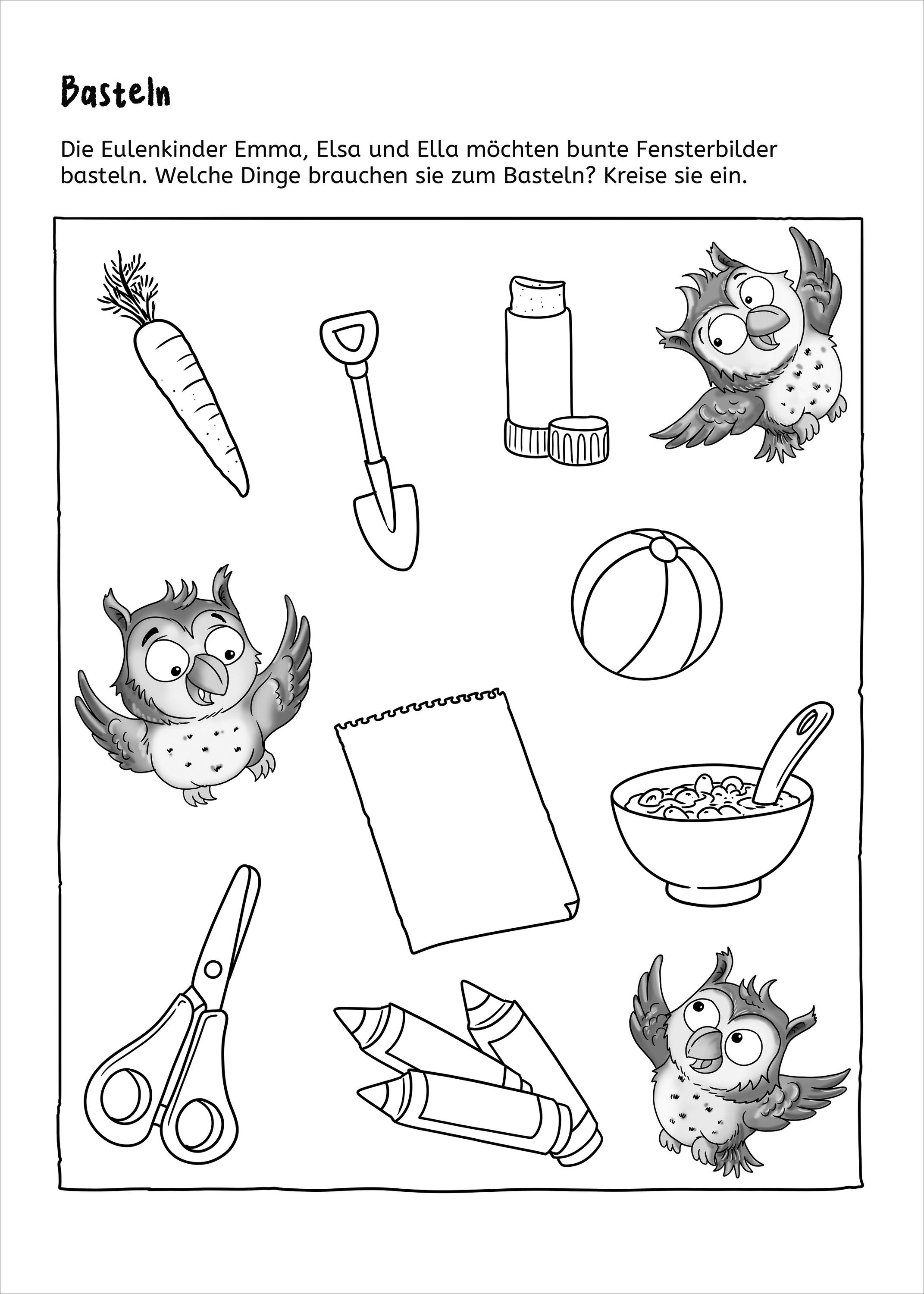 Basteln

Die Eulenkinder Emma, Elsa und Ella möchten bunte Fensterbilder basteln. Welche Dinge brauchen sie zum Basteln? Kreise sie ein.