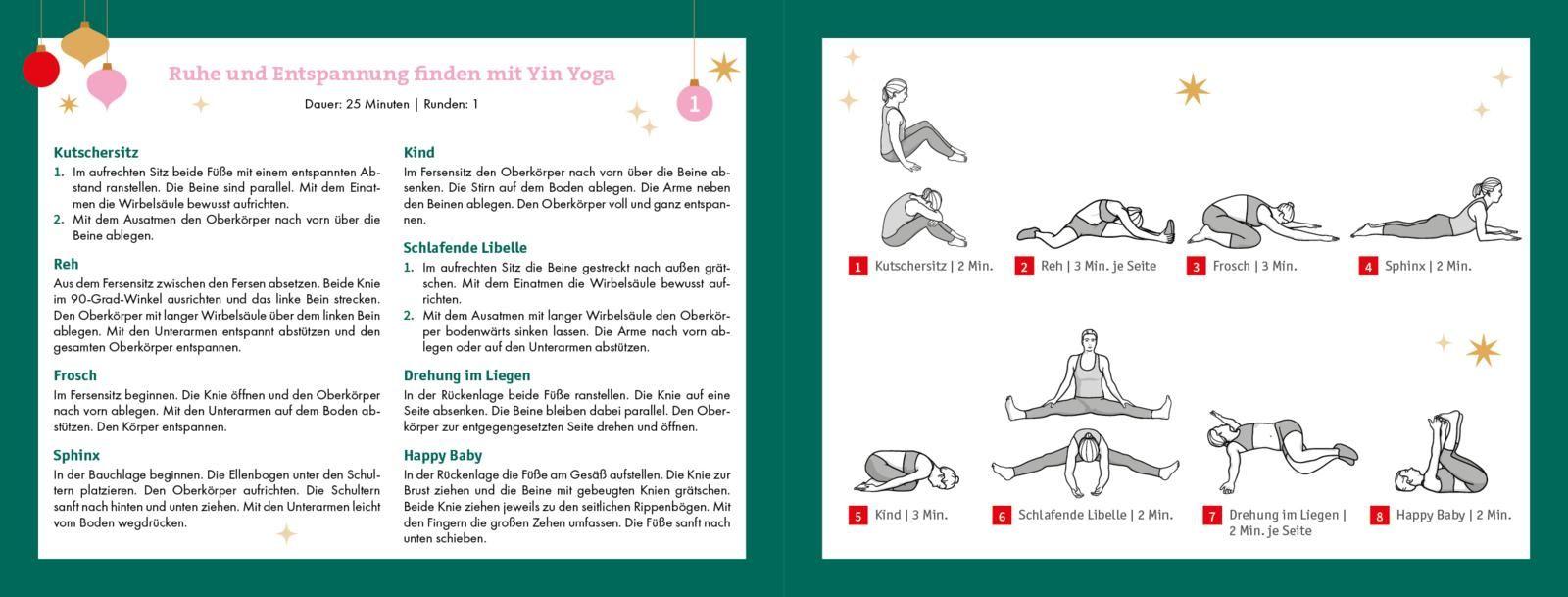 Ruhe und Entspannung finden mit Yin Yoga

Dauer: 25 Minuten | Runden: 1

1

Kutschersitz
1. Im aufrechten Sitz beide Füße mit einem entspannten Abstand ranstellen. Die Beine sind parallel. Mit dem Einatmen die Wirbelsäule bewusst aufrichten.
2. Mit dem Ausatmen den Oberkörper nach vorn über die Beine ablegen.

Reh
Aus dem Fersensitz zwischen den Fersen absetzen. Beide Knie im 90-Grad-Winkel ausrichten und das linke Bein strecken. Den Oberkörper mit langer Wirbelsäule über dem linken Bein ablegen. Mit den Unterarmen entspannt abstützen und den gesamten Oberkörper entspannen.

Frosch
Im Fersensitz beginnen. Die Knie öffnen und den Oberkörper nach vorn ablegen. Mit den Unterarmen auf dem Boden abstützen. Den Körper entspannen.

Sphinx
In der Bauchlage beginnen. Die Ellenbogen unter den Schultern platzieren. Den Oberkörper aufrichten. Die Schultern sanft nach hinten und unten ziehen. Mit den Unterarmen leicht vom Boden wegdrücken.

Kind
Im Fersensitz den Oberkörper nach vorn über die Beine absenken. Die Stirn auf dem Boden ablegen. Die Arme neben den Beinen ablegen. Den Oberkörper voll und ganz entspannen.

Schlafende Libelle
1. Im aufrechten Sitz die Beine gestreckt nach außen grätschen. Mit dem Einatmen die Wirbelsäule bewusst aufrichten.
2. Mit dem Ausatmen mit langer Wirbelsäule den Oberkörper bodenwärts sinken lassen. Die Arme nach vorn ablegen oder auf den Unterarmen abstützen.

Drehung im Liegen
In der Rückenlage beide Füße ranstellen. Die Knie auf eine Seite absenken. Die Beine bleiben dabei parallel. Den Oberkörper zur entgegengesetzten Seite drehen und öffnen.

Happy Baby
In der Rückenlage die Füße am Gesäß aufstellen. Die Knie zur Brust ziehen und die Beine mit gebeugten Knien grätschen. Beide Knie ziehen jeweils zu den seitlichen Rippenbögen. Mit den Fingern die großen Zehen umfassen. Die Füße sanft nach unten schieben.

1 Kutschersitz | 2 Min.
2 Reh | 3 Min. je Seite
3 Frosch | 3 Min.
4 Sphinx | 2 Min.
5 Kind | 3 Min.
6 Schlafende Libelle | 2 Min.
7 Drehung im Liegen | 2 Min. je Seite
8 Happy Baby | 2 Min.