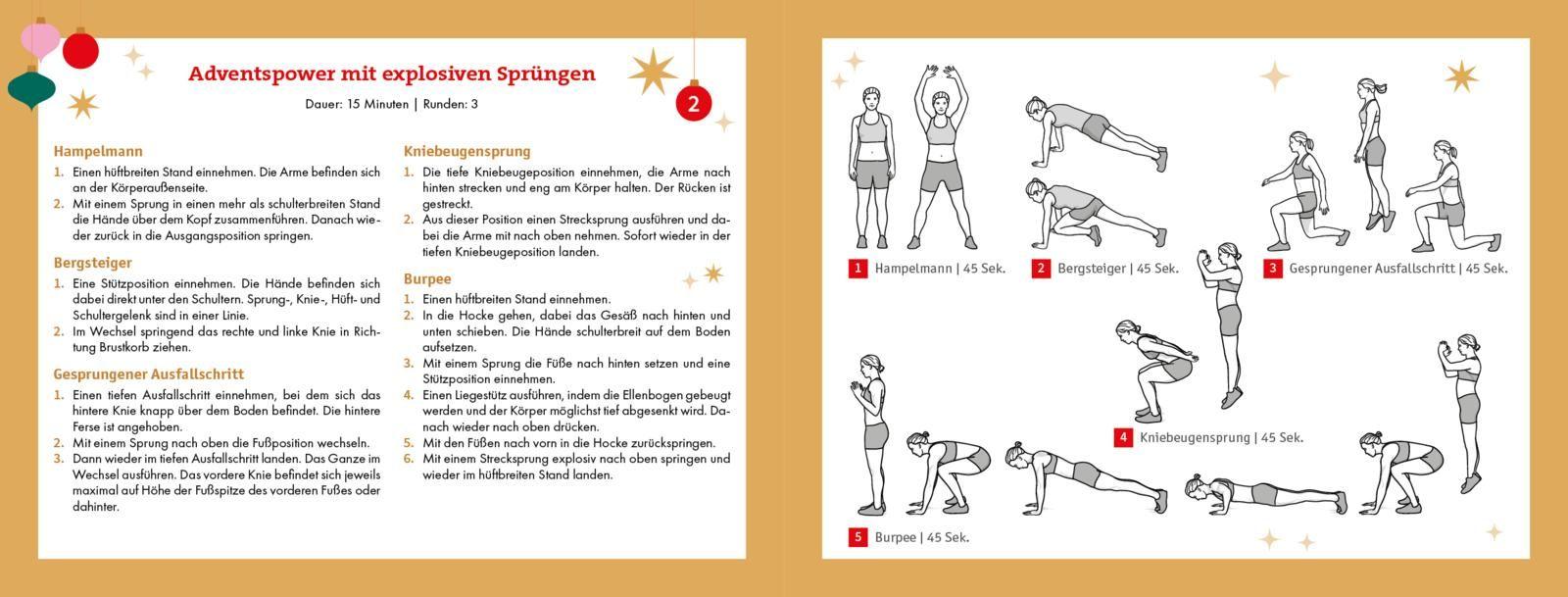 Adventspower mit explosiven Sprüngen

Dauer: 15 Minuten | Runden: 3

2

Hampelmann
1. Einen hüftbreiten Stand einnehmen. Die Arme befinden sich an der Körperaußenseite.
2. Mit einem Sprung in einen mehr als schulterbreiten Stand die Hände über dem Kopf zusammenführen. Danach wieder zurück in die Ausgangsposition springen.

Bergsteiger
1. Eine Stützposition einnehmen. Die Hände befinden sich dabei direkt unter den Schultern. Sprung-, Knie-, Hüft- und Schultergelenk sind in einer Linie.
2. Im Wechsel springend das rechte und linke Knie in Richtung Brustkorb ziehen.

Gesprungener Ausfallschritt
1. Einen tiefen Ausfallschritt einnehmen, bei dem sich das hintere Knie knapp über dem Boden befindet. Die hintere Ferse ist angehoben.
2. Mit einem Sprung nach oben die Fußposition wechseln.
3. Dann wieder im tiefen Ausfallschritt landen. Das Ganze im Wechsel ausführen. Das vordere Knie befindet sich jeweils maximal auf Höhe der Fußspitze des vorderen Fußes oder dahinter.

Kniebeugensprung
1. Die tiefe Kniebeugeposition einnehmen, die Arme nach hinten strecken und eng am Körper halten. Der Rücken ist gestreckt.
2. Aus dieser Position einen Strecksprung ausführen und dabei die Arme mit nach oben nehmen. Sofort wieder in der tiefen Kniebeugeposition landen.

Burpee
1. Einen hüftbreiten Stand einnehmen.
2. In die Hocke gehen, dabei das Gesäß nach hinten und unten schieben. Die Hände schulterbreit auf dem Boden aufsetzen.
3. Mit einem Sprung die Füße nach hinten setzen und eine Stützposition einnehmen.
4. Einen Liegestütz ausführen, indem die Ellenbogen gebeugt werden und der Körper möglichst tief abgesenkt wird. Danach wieder nach oben drücken.
5. Mit den Füßen nach vorn in die Hocke zurückspringen.
6. Mit einem Strecksprung explosiv nach oben springen und wieder im hüftbreiten Stand landen.

1 Hampelmann | 45 Sek.
2 Bergsteiger | 45 Sek.
3 Gesprungener Ausfallschritt | 45 Sek.
4 Kniebeugensprung | 45 Sek.
5 Burpee | 45 Sek.