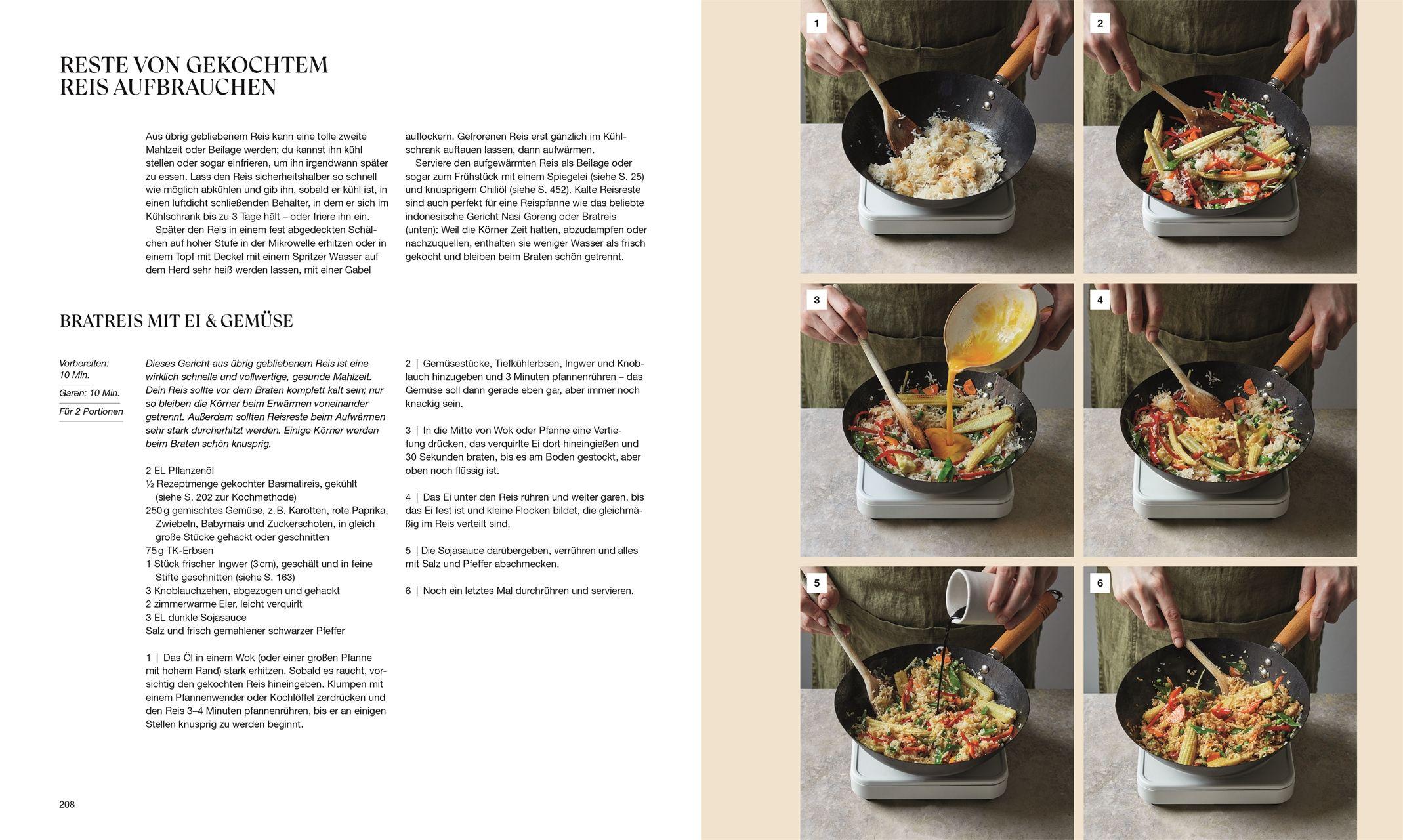 RESTE VON GEKOCHTEM REIS AUFBRAUCHEN

Aus übrig gebliebenem Reis kann eine tolle zweite Mahlzeit oder Beilage werden; du kannst ihn kühl stellen oder sogar einfrieren, um ihn irgendwann später zu essen. Lass den Reis sicherheitshalber so schnell wie möglich abkühlen und gib ihn, sobald er kühl ist, in einen luftdicht schließenden Behälter, in dem er sich im Kühlschrank bis zu 3 Tage hält – oder friere ihn ein.

Später den Reis in einem fest abgedeckten Schälchen auf hoher Stufe in der Mikrowelle erhitzen oder in einem Topf mit Deckel mit einem Spritzer Wasser auf dem Herd sehr heiß werden lassen, mit einer Gabel auflockern. Gefrorenen Reis erst gänzlich im Kühlschrank auftauen lassen, dann aufwärmen.

Serviere den aufgewärmten Reis als Beilage oder sogar zum Frühstück mit einem Spiegelei (siehe S. 25) und knusprigem Chiliöl (siehe S. 452). Kalte Reisreste sind auch perfekt für eine Reispfanne wie das beliebte indonesische Gericht Nasi Goreng oder Bratreis (unten): Weil die Körner Zeit hatten, abzudampfen oder nachzuquellen, enthalten sie weniger Wasser als frisch gekocht und bleiben beim Braten schön getrennt.

BRATREIS MIT EI & GEMÜSE

Vorbereiten: 10 Min.
Garen: 10 Min.
Für 2 Portionen

Dieses Gericht aus übrig gebliebenem Reis ist eine wirklich schnelle und vollwertige, gesunde Mahlzeit. Dein Reis sollte vor dem Braten komplett kalt sein; nur so bleiben die Körner beim Erwärmen voneinander getrennt. Außerdem sollten Reisreste beim Aufwärmen sehr stark durcherhitzt werden. Einige Körner werden beim Braten schön knusprig.

2 EL Pflanzenöl
½ Rezeptmenge gekochter Basmatireis, gekühlt (siehe S. 202 zur Kochmethode)
250 g gemischtes Gemüse, z. B. Karotten, rote Paprika, Zwiebeln, Babymais und Zuckerschoten, in gleich große Stücke gehackt oder geschnitten
75 g TK-Erbsen
1 Stück frischer Ingwer (3 cm), geschält und in feine Stifte geschnitten (siehe S. 163)
3 Knoblauchzehen, abgezogen und gehackt
2 zimmerwarme Eier, leicht verquirlt
3 EL dunkle Sojasauce
Salz und frisch gemahlener schwarzer Pfeffer

1 | Das Öl in einem Wok (oder einer großen Pfanne mit hohem Rand) stark erhitzen. Sobald es raucht, vorsichtig den gekochten Reis hineingeben. Klumpen mit einem Pfannenwender oder Kochlöffel zerdrücken und den Reis 3–4 Minuten pfannenrühren, bis er an einigen Stellen knusprig zu werden beginnt.

2 | Gemüsestücke, Tiefkühlerbsen, Ingwer und Knoblauch hinzugeben und 3 Minuten pfannenrühren – das Gemüse soll dann gerade eben gar, aber immer noch knackig sein.

3 | In die Mitte von Wok oder Pfanne eine Vertiefung drücken, das verquirlte Ei dort hineingießen und 30 Sekunden braten, bis es am Boden gestockt, aber oben noch flüssig ist.

4 | Das Ei unter den Reis rühren und weiter garen, bis das Ei fest ist und kleine Flocken bildet, die gleichmäßig im Reis verteilt sind.

5 | Die Sojasauce darübergeben, verrühren und alles mit Salz und Pfeffer abschmecken.

6 | Noch ein letztes Mal durchrühren und servieren.

208

1
2
3
4
5
6